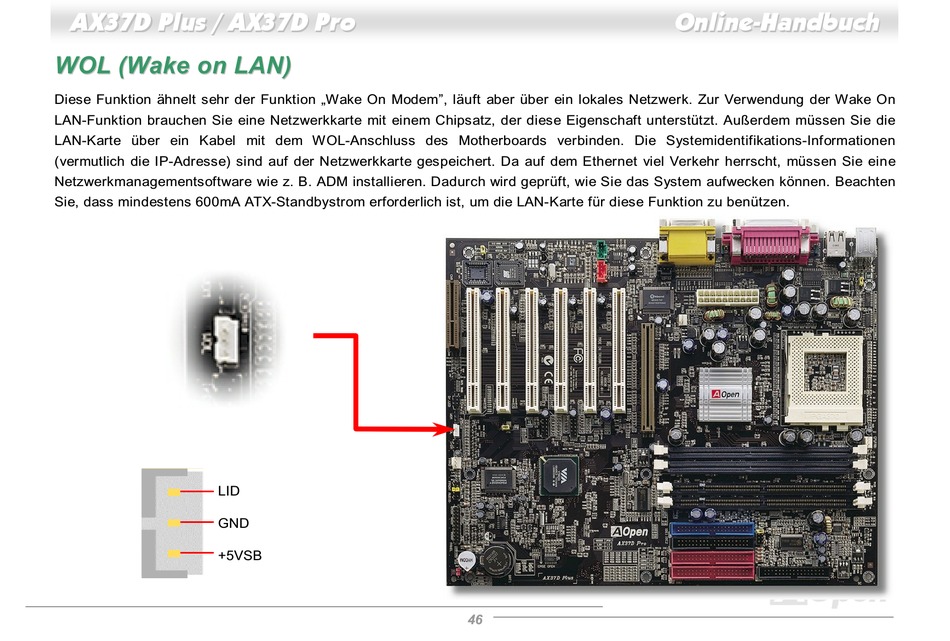 AX37D Plus / AX37D Pro

Online-Handbuch

WOL (Wake on LAN)

Diese Funktion ähnelt sehr der Funktion „Wake On Modem", läuft aber über ein lokales Netzwerk. Zur Verwendung der Wake On LAN-Funktion brauchen Sie eine Netzwerkkarte mit einem Chipsatz, der diese Eigenschaft unterstützt. Außerdem müssen Sie die LAN-Karte über ein Kabel mit dem WOL-Anschluss des Motherboards verbinden. Die Systemidentifikations-Informationen (vermutlich die IP-Adresse) sind auf der Netzwerkkarte gespeichert. Da auf dem Ethernet viel Verkehr herrscht, müssen Sie eine Netzwerkmanagementsoftware wie z. B. ADM installieren. Dadurch wird geprüft, wie Sie das System aufwecken können. Beachten Sie, dass mindestens 600mA ATX-Standbystrom erforderlich ist, um die LAN-Karte für diese Funktion zu benützen.

LID
GND
+5VSB

AOpen
AOpen
AX37D Plus

46