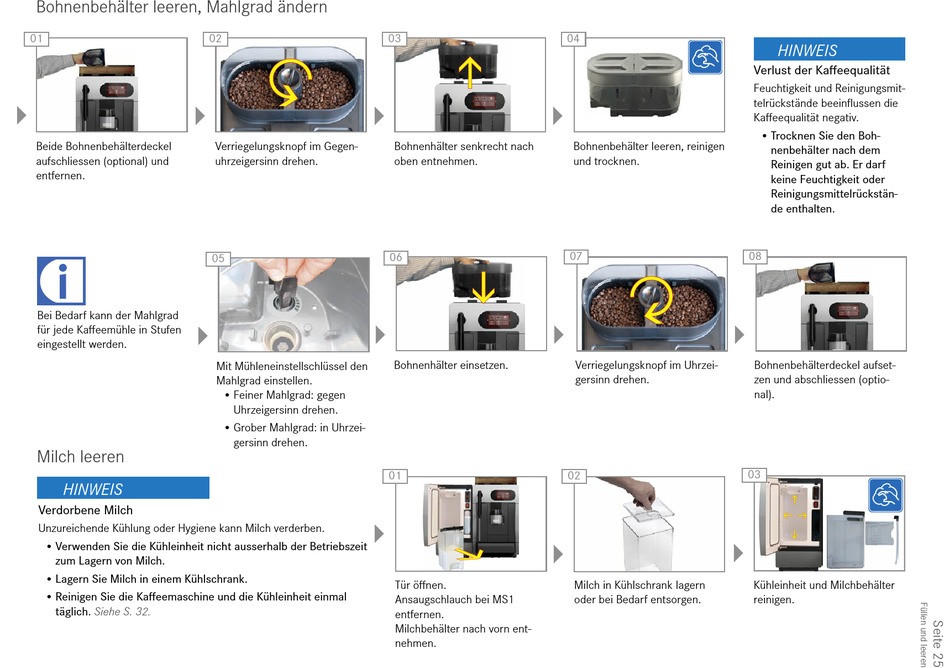 Bohnenbehälter leeren, Mahlgrad ändern

01

Beide Bohnenbehälterdeckel aufschliessen (optional) und entfernen.

02

Verriegelungsknopf im Gegenuhrzeigersinn drehen.

03

Bohnenhälter senkrecht nach oben entnehmen.

04

Bohnenbehälter leeren, reinigen und trocknen.

HINWEIS
Verlust der Kaffeequalität
Feuchtigkeit und Reinigungsmittelrückstände beeinflussen die Kaffeequalität negativ.
• Trocknen Sie den Bohnenbehälter nach dem Reinigen gut ab. Er darf keine Feuchtigkeit oder Reinigungsmittelrückstände enthalten.

Bei Bedarf kann der Mahlgrad für jede Kaffeemühle in Stufen eingestellt werden.

05

Mit Mühleneinstellschlüssel den Mahlgrad einstellen.
• Feiner Mahlgrad: gegen Uhrzeigersinn drehen.
• Grober Mahlgrad: in Uhrzeigersinn drehen.

06

Bohnenhälter einsetzen.

07

Verriegelungsknopf im Uhrzeigersinn drehen.

08

Bohnenbehälterdeckel aufsetzen und abschliessen (optional).

Milch leeren

HINWEIS
Verdorbene Milch
Unzureichende Kühlung oder Hygiene kann Milch verderben.
• Verwenden Sie die Kühleinheit nicht ausserhalb der Betriebszeit zum Lagern von Milch.
• Lagern Sie Milch in einem Kühlschrank.
• Reinigen Sie die Kaffeemaschine und die Kühleinheit einmal täglich. Siehe S. 32.

01

Tür öffnen.
Ansaugschlauch bei MS1 entfernen.
Milchbehälter nach vorn entnehmen.

02

Milch in Kühlschrank lagern oder bei Bedarf entsorgen.

03

Kühleinheit und Milchbehälter reinigen.

Seite 25
Füllen und leeren