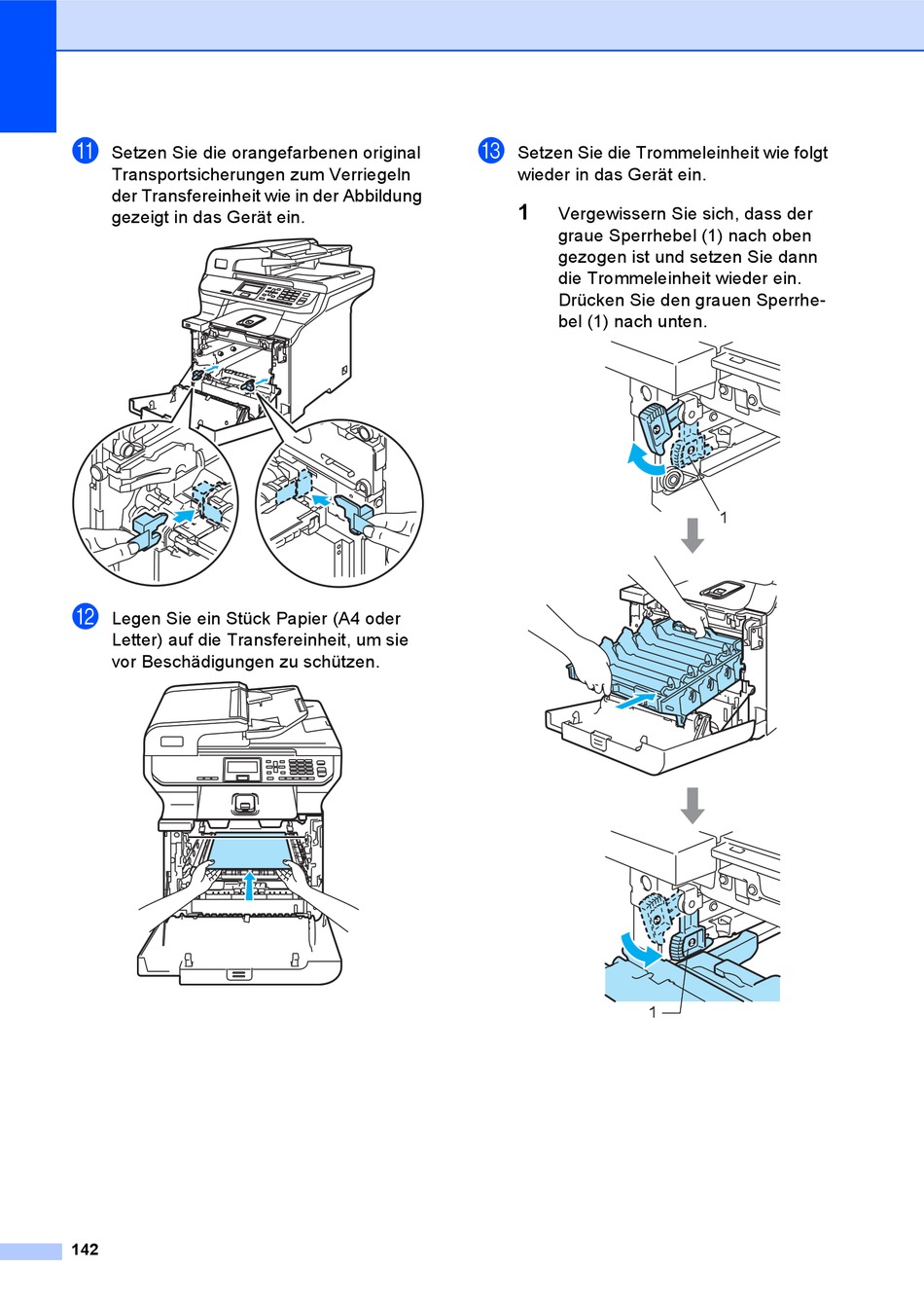 11 Setzen Sie die orangefarbenen original Transportsicherungen zum Verriegeln der Transfereinheit wie in der Abbildung gezeigt in das Gerät ein.

12 Legen Sie ein Stück Papier (A4 oder Letter) auf die Transfereinheit, um sie vor Beschädigungen zu schützen.

13 Setzen Sie die Trommeleinheit wie folgt wieder in das Gerät ein.

1 Vergewissern Sie sich, dass der graue Sperrhebel (1) nach oben gezogen ist und setzen Sie dann die Trommeleinheit wieder ein. Drücken Sie den grauen Sperrhebel (1) nach unten.

1

1

142