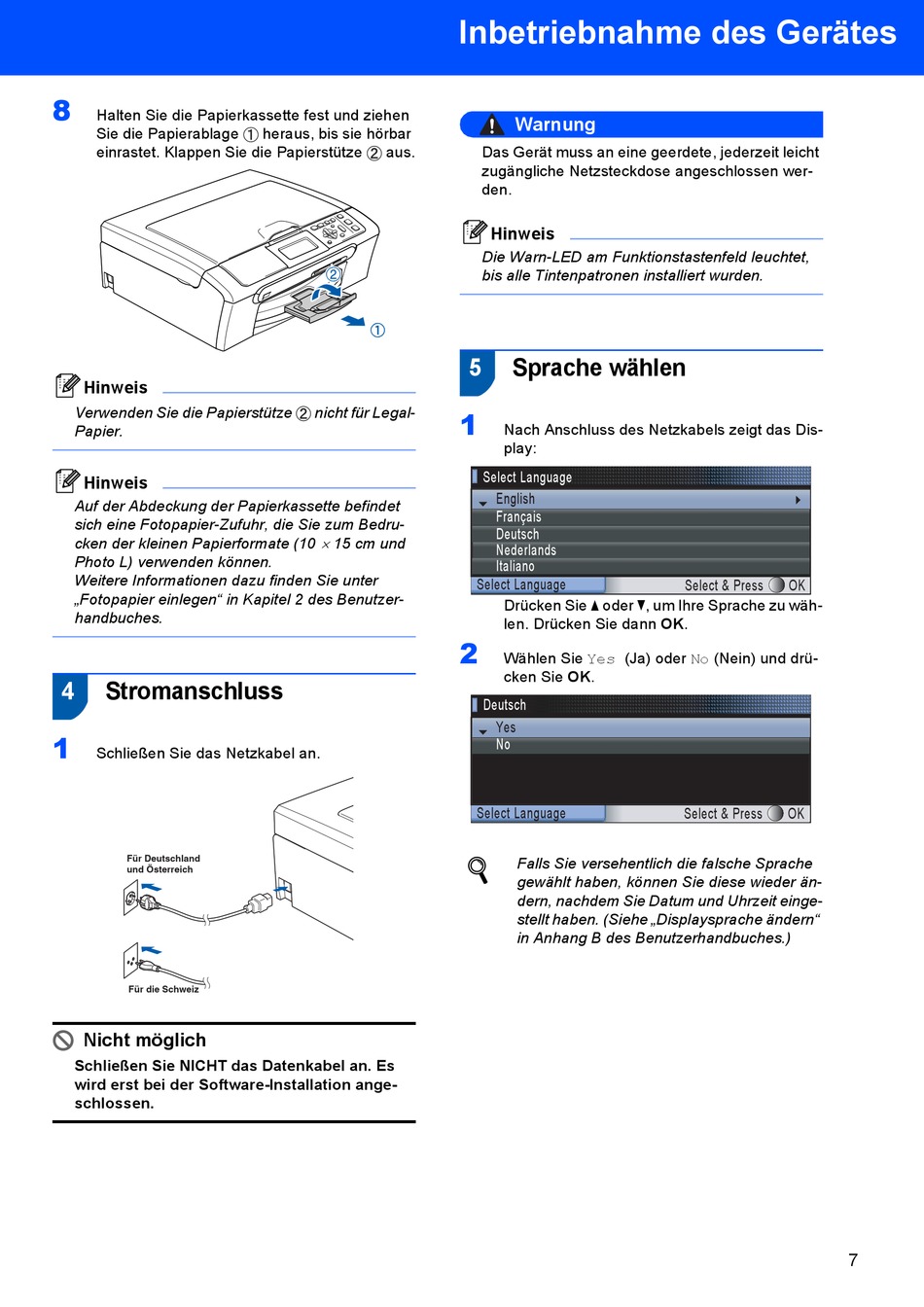 Inbetriebnahme des Gerätes

8 Halten Sie die Papierkassette fest und ziehen Sie die Papierablage ① heraus, bis sie hörbar einrastet. Klappen Sie die Papierstütze ② aus.

②
①

Hinweis
Verwenden Sie die Papierstütze ② nicht für Legal-Papier.

Hinweis
Auf der Abdeckung der Papierkassette befindet sich eine Fotopapier-Zufuhr, die Sie zum Bedrucken der kleinen Papierformate (10 $\times$ 15 cm und Photo L) verwenden können.
Weitere Informationen dazu finden Sie unter „Fotopapier einlegen“ in Kapitel 2 des Benutzerhandbuches.

4 Stromanschluss

1 Schließen Sie das Netzkabel an.

Für Deutschland und Österreich

Für die Schweiz

Nicht möglich
Schließen Sie NICHT das Datenkabel an. Es wird erst bei der Software-Installation angeschlossen.

Warnung
Das Gerät muss an eine geerdete, jederzeit leicht zugängliche Netzsteckdose angeschlossen werden.

Hinweis
Die Warn-LED am Funktionstastenfeld leuchtet, bis alle Tintenpatronen installiert wurden.

5 Sprache wählen

1 Nach Anschluss des Netzkabels zeigt das Display:

Select Language
English
Français
Deutsch
Nederlands
Italiano
Select Language Select & Press OK

Drücken Sie ▲ oder ▼, um Ihre Sprache zu wählen. Drücken Sie dann OK.

2 Wählen Sie Yes (Ja) oder No (Nein) und drücken Sie OK.

Deutsch
Yes
No
Select Language Select & Press OK

Falls Sie versehentlich die falsche Sprache gewählt haben, können Sie diese wieder ändern, nachdem Sie Datum und Uhrzeit eingestellt haben. (Siehe „Displaysprache ändern“ in Anhang B des Benutzerhandbuches.)

7