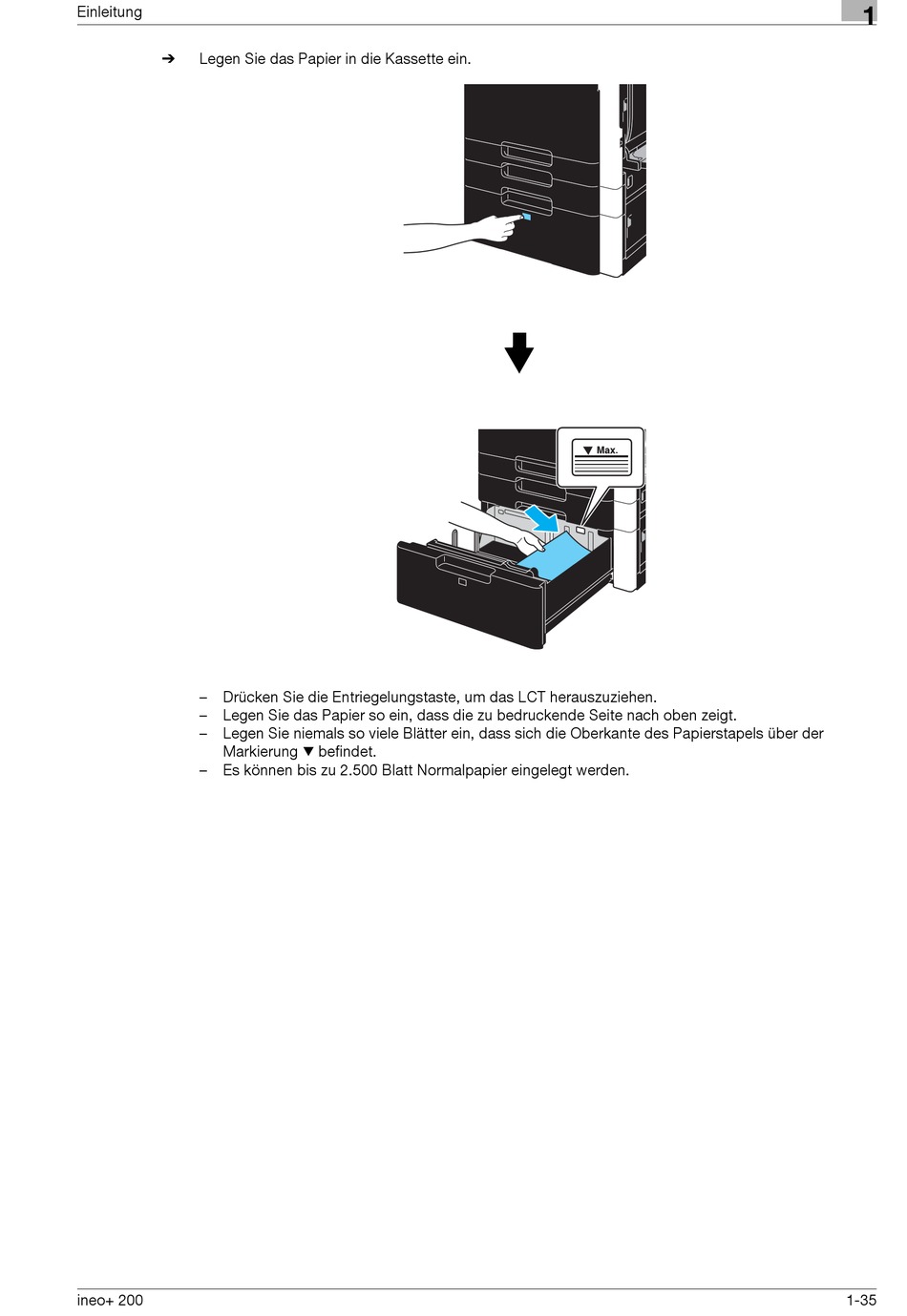 Einleitung

1

➔ Legen Sie das Papier in die Kassette ein.

▼ Max.

– Drücken Sie die Entriegelungstaste, um das LCT herauszuziehen.
– Legen Sie das Papier so ein, dass die zu bedruckende Seite nach oben zeigt.
– Legen Sie niemals so viele Blätter ein, dass sich die Oberkante des Papierstapels über der Markierung ▼ befindet.
– Es können bis zu 2.500 Blatt Normalpapier eingelegt werden.

ineo+ 200

1-35