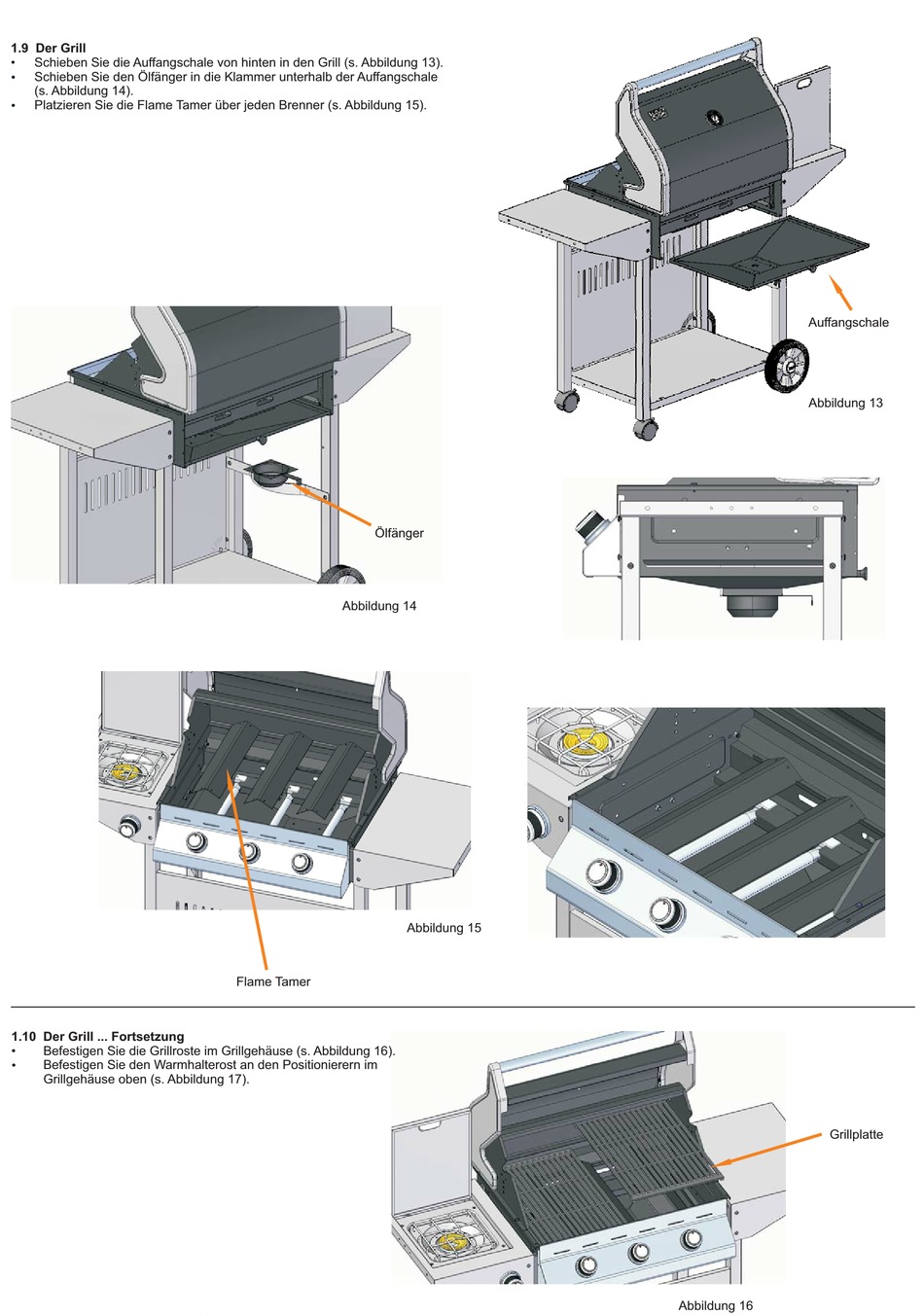 1.9 Der Grill
• Schieben Sie die Auffangschale von hinten in den Grill (s. Abbildung 13).
• Schieben Sie den Ölfänger in die Klammer unterhalb der Auffangschale (s. Abbildung 14).
• Platzieren Sie die Flame Tamer über jeden Brenner (s. Abbildung 15).

Auffangschale

Abbildung 13

Ölfänger

Abbildung 14

Abbildung 15

Flame Tamer

1.10 Der Grill ... Fortsetzung
• Befestigen Sie die Grillroste im Grillgehäuse (s. Abbildung 16).
• Befestigen Sie den Warmhalterost an den Positionierern im Grillgehäuse oben (s. Abbildung 17).

Grillplatte

Abbildung 16