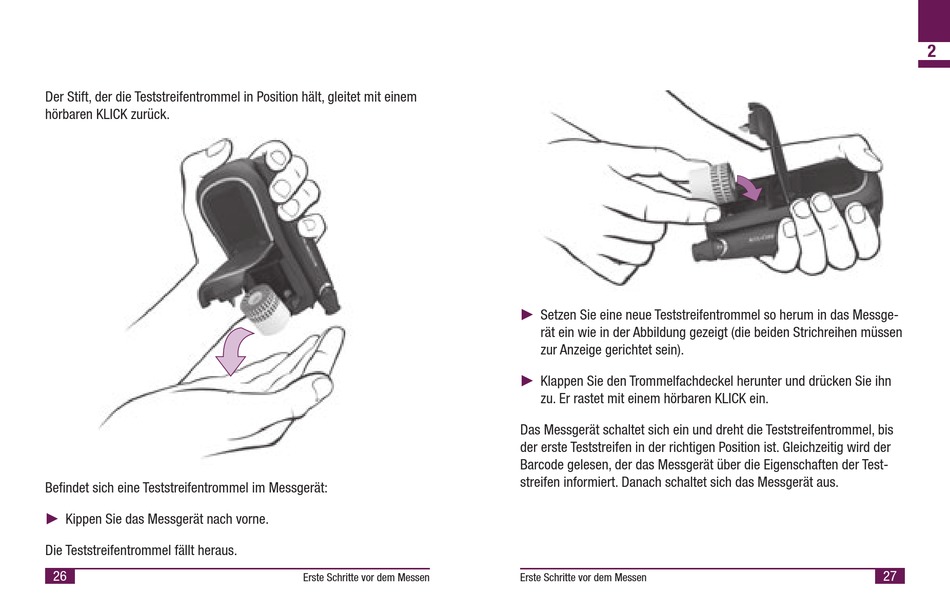 Der Stift, der die Teststreifentrommel in Position hält, gleitet mit einem hörbaren KLICK zurück.

Befindet sich eine Teststreifentrommel im Messgerät:

► Kippen Sie das Messgerät nach vorne.

Die Teststreifentrommel fällt heraus.

26 Erste Schritte vor dem Messen

2

► Setzen Sie eine neue Teststreifentrommel so herum in das Messgerät ein wie in der Abbildung gezeigt (die beiden Strichreihen müssen zur Anzeige gerichtet sein).

► Klappen Sie den Trommelfachdeckel herunter und drücken Sie ihn zu. Er rastet mit einem hörbaren KLICK ein.

Das Messgerät schaltet sich ein und dreht die Teststreifentrommel, bis der erste Teststreifen in der richtigen Position ist. Gleichzeitig wird der Barcode gelesen, der das Messgerät über die Eigenschaften der Teststreifen informiert. Danach schaltet sich das Messgerät aus.

Erste Schritte vor dem Messen 27