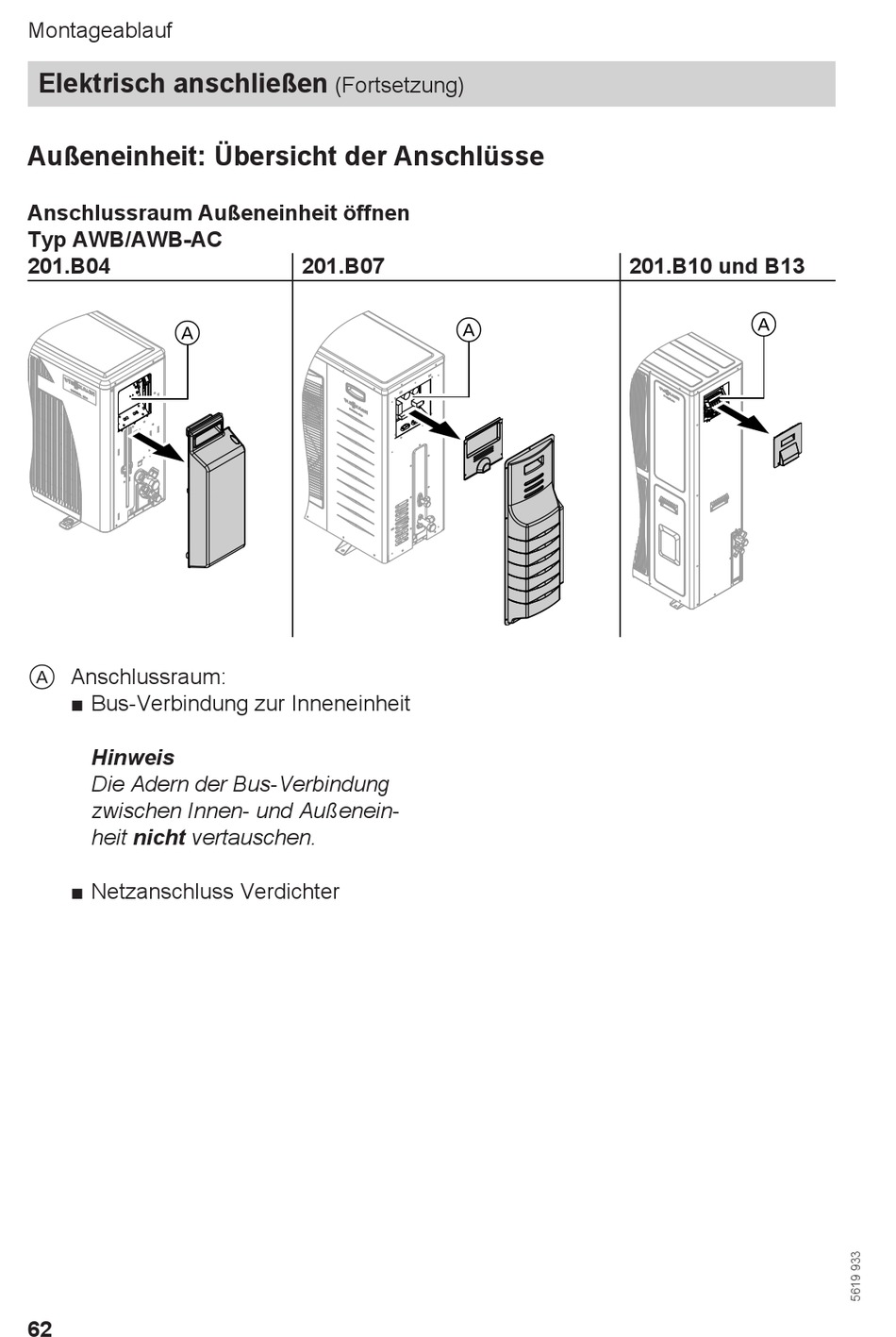 Montageablauf

Elektrisch anschließen (Fortsetzung)

Außeneinheit: Übersicht der Anschlüsse

Anschlussraum Außeneinheit öffnen
Typ AWB/AWB-AC

| 201.B04 | 201.B07 | 201.B10 und B13 |
|---|---|---|
| A | A | A |

A Anschlussraum:
■ Bus-Verbindung zur Inneneinheit

Hinweis
Die Adern der Bus-Verbindung zwischen Innen- und Außeneinheit nicht vertauschen.

■ Netzanschluss Verdichter

5619 933

62