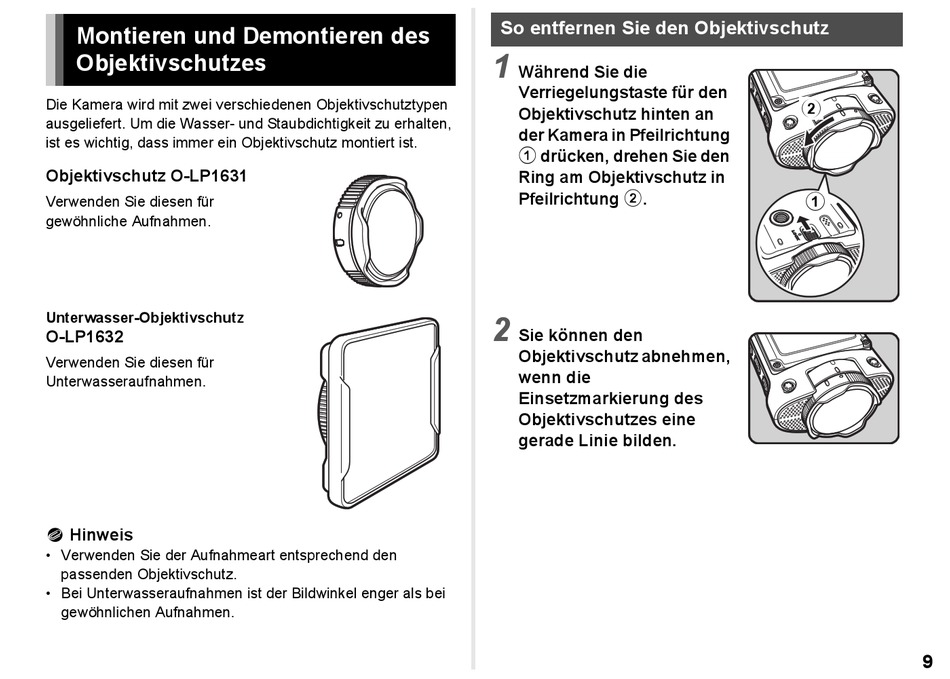 Montieren und Demontieren des Objektivschutzes

Die Kamera wird mit zwei verschiedenen Objektivschutztypen ausgeliefert. Um die Wasser- und Staubdichtigkeit zu erhalten, ist es wichtig, dass immer ein Objektivschutz montiert ist.

Objektivschutz O-LP1631

Verwenden Sie diesen für gewöhnliche Aufnahmen.

Unterwasser-Objektivschutz O-LP1632

Verwenden Sie diesen für Unterwasseraufnahmen.

Hinweis

• Verwenden Sie der Aufnahmeart entsprechend den passenden Objektivschutz.
• Bei Unterwasseraufnahmen ist der Bildwinkel enger als bei gewöhnlichen Aufnahmen.

So entfernen Sie den Objektivschutz

1 Während Sie die Verriegelungstaste für den Objektivschutz hinten an der Kamera in Pfeilrichtung ① drücken, drehen Sie den Ring am Objektivschutz in Pfeilrichtung ②.

2

1

2 Sie können den Objektivschutz abnehmen, wenn die Einsetzmarkierung des Objektivschutzes eine gerade Linie bilden.

9