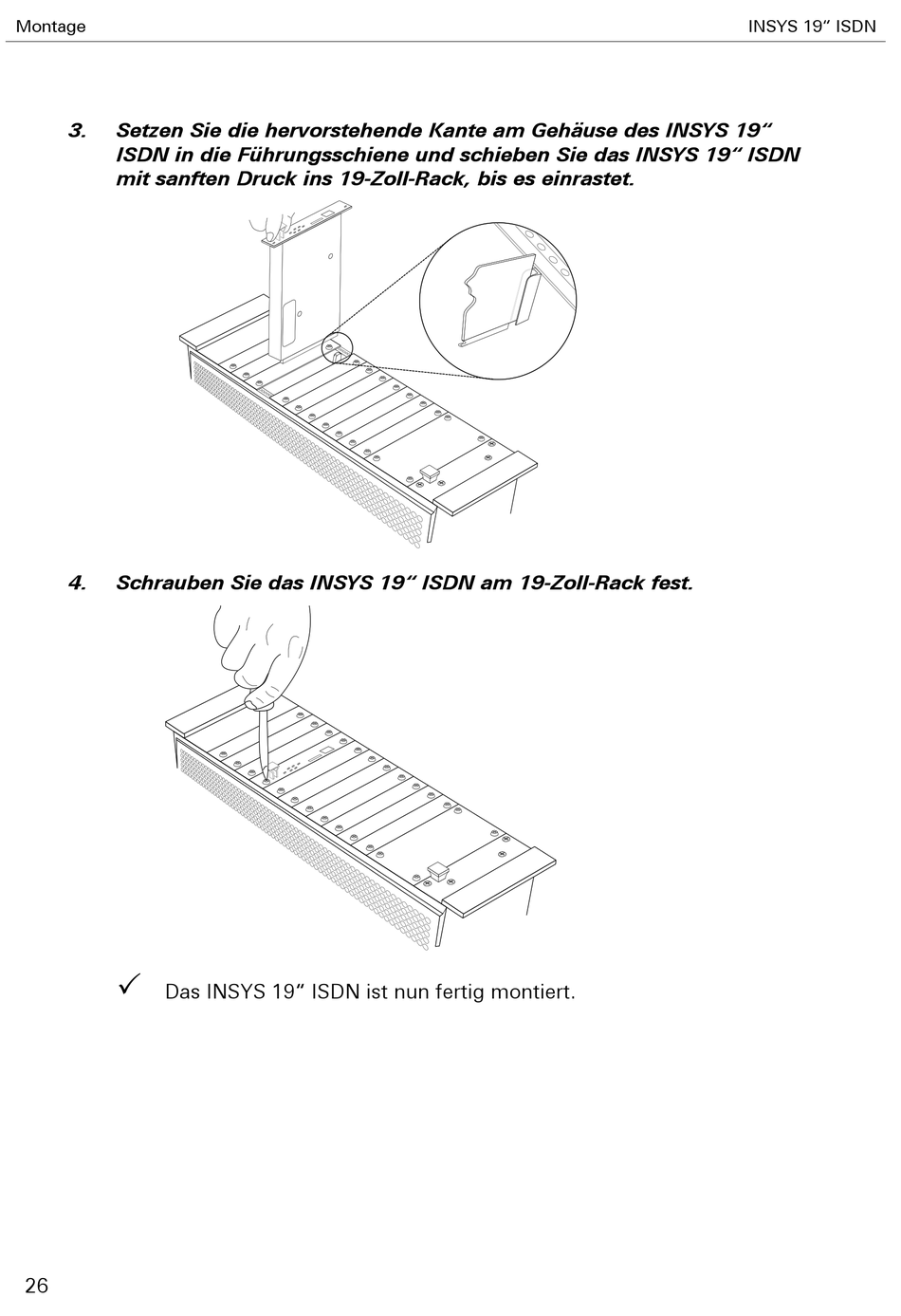 Montage

INSYS 19“ ISDN

3. Setzen Sie die hervorstehende Kante am Gehäuse des INSYS 19“ ISDN in die Führungsschiene und schieben Sie das INSYS 19“ ISDN mit sanften Druck ins 19-Zoll-Rack, bis es einrastet.

4. Schrauben Sie das INSYS 19“ ISDN am 19-Zoll-Rack fest.

✓ Das INSYS 19“ ISDN ist nun fertig montiert.

26