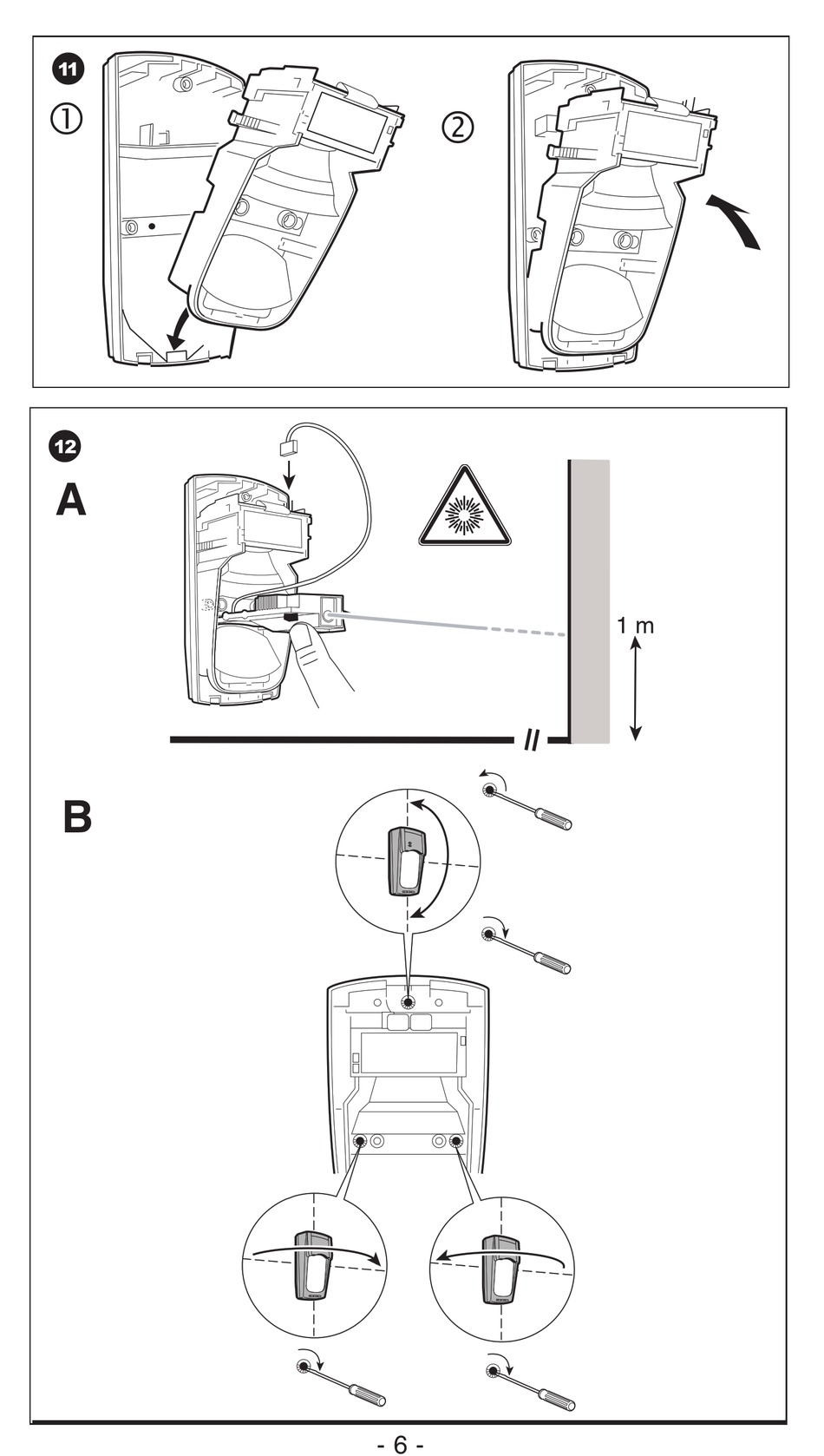 11
①
②

12
A
1 m

B

- 6 -