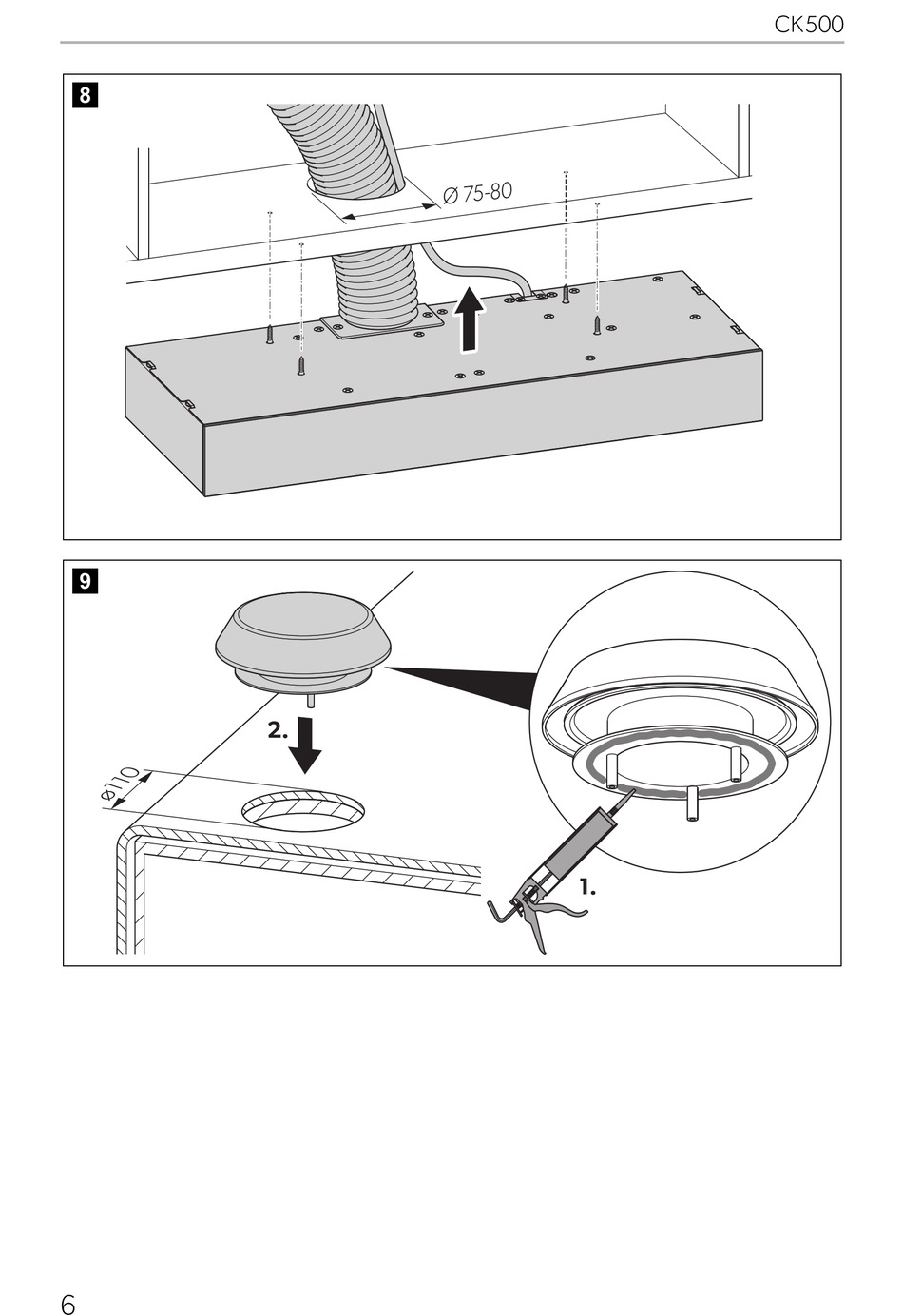 CK500

8

Ø 75-80

9

2.

ø110

1.

6