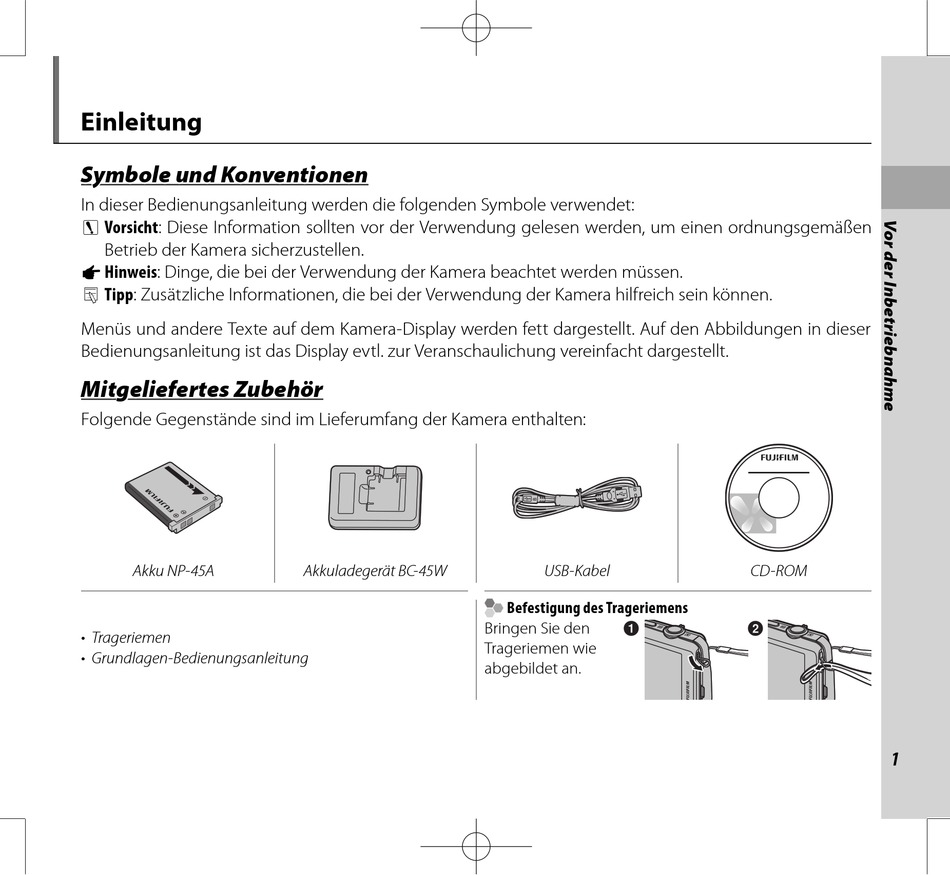 Einleitung

Symbole und Konventionen

In dieser Bedienungsanleitung werden die folgenden Symbole verwendet:
Vorsicht: Diese Information sollten vor der Verwendung gelesen werden, um einen ordnungsgemäßen Betrieb der Kamera sicherzustellen.
Hinweis: Dinge, die bei der Verwendung der Kamera beachtet werden müssen.
Tipp: Zusätzliche Informationen, die bei der Verwendung der Kamera hilfreich sein können.

Menüs und andere Texte auf dem Kamera-Display werden fett dargestellt. Auf den Abbildungen in dieser Bedienungsanleitung ist das Display evtl. zur Veranschaulichung vereinfacht dargestellt.

Mitgeliefertes Zubehör

Folgende Gegenstände sind im Lieferumfang der Kamera enthalten:

FUJIFILM

FUJIFILM

Akku NP-45A

Akkuladegerät BC-45W

USB-Kabel

CD-ROM

• Trageriemen
• Grundlagen-Bedienungsanleitung

Befestigung des Trageriemens
Bringen Sie den Trageriemen wie abgebildet an.
1
2

Vor der Inbetriebnahme

1