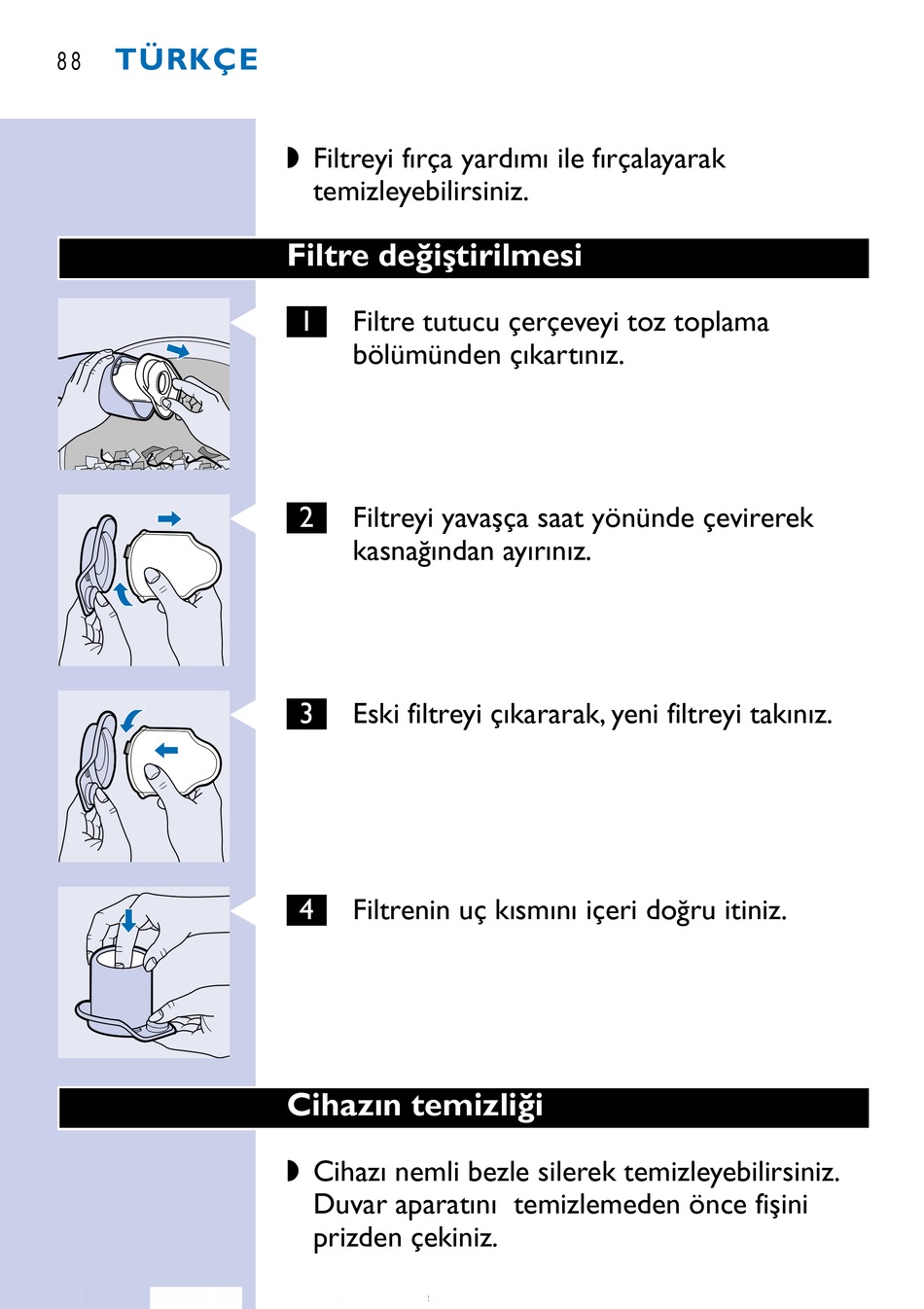 88 TÜRKÇE

◗ Filtreyi fırça yardımı ile fırçalayarak temizleyebilirsiniz.

Filtre değiştirilmesi

1 Filtre tutucu çerçeveyi toz toplama bölümünden çıkartınız.

2 Filtreyi yavaşça saat yönünde çevirerek kasnağından ayırınız.

3 Eski filtreyi çıkararak, yeni filtreyi takınız.

4 Filtrenin uç kısmını içeri doğru itiniz.

Cihazın temizliği

◗ Cihazı nemli bezle silerek temizleyebilirsiniz. Duvar aparatını temizlemeden önce fişini prizden çekiniz.