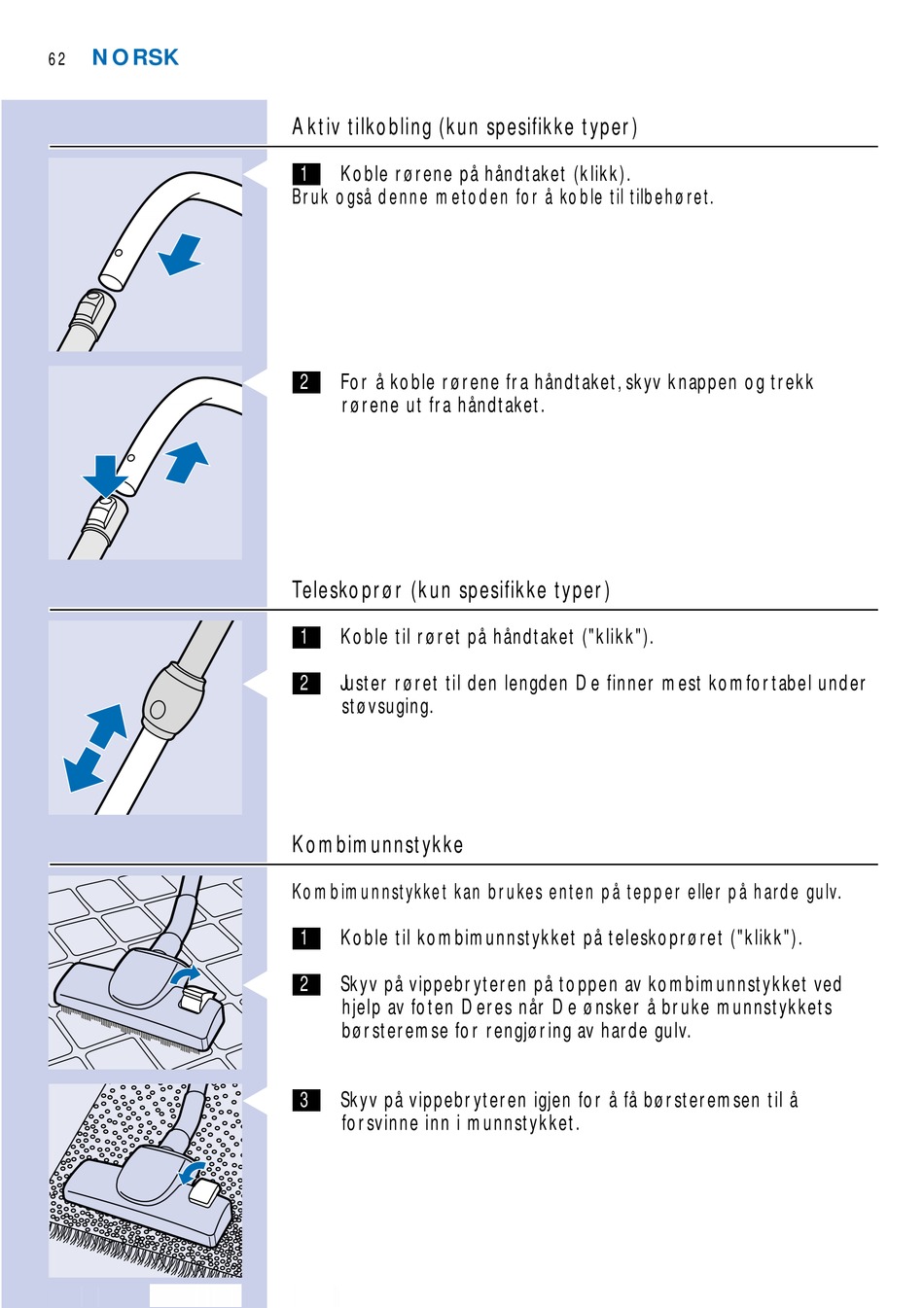 62 NORSK

Aktiv tilkobling (kun spesifikke typer)

1 Koble rørene på håndtaket (klikk).
Bruk også denne metoden for å koble til tilbehøret.

2 For å koble rørene fra håndtaket, skyv knappen og trekk rørene ut fra håndtaket.

Teleskoprør (kun spesifikke typer)

1 Koble til røret på håndtaket ("klikk").

2 Juster røret til den lengden De finner mest komfortabel under støvsuging.

Kombimunnstykke

Kombimunnstykket kan brukes enten på tepper eller på harde gulv.

1 Koble til kombimunnstykket på teleskoprøret ("klikk").

2 Skyv på vippebryteren på toppen av kombimunnstykket ved hjelp av foten Deres når De ønsker å bruke munnstykkets børsteremse for rengjøring av harde gulv.

3 Skyv på vippebryteren igjen for å få børsteremsen til å forsvinne inn i munnstykket.