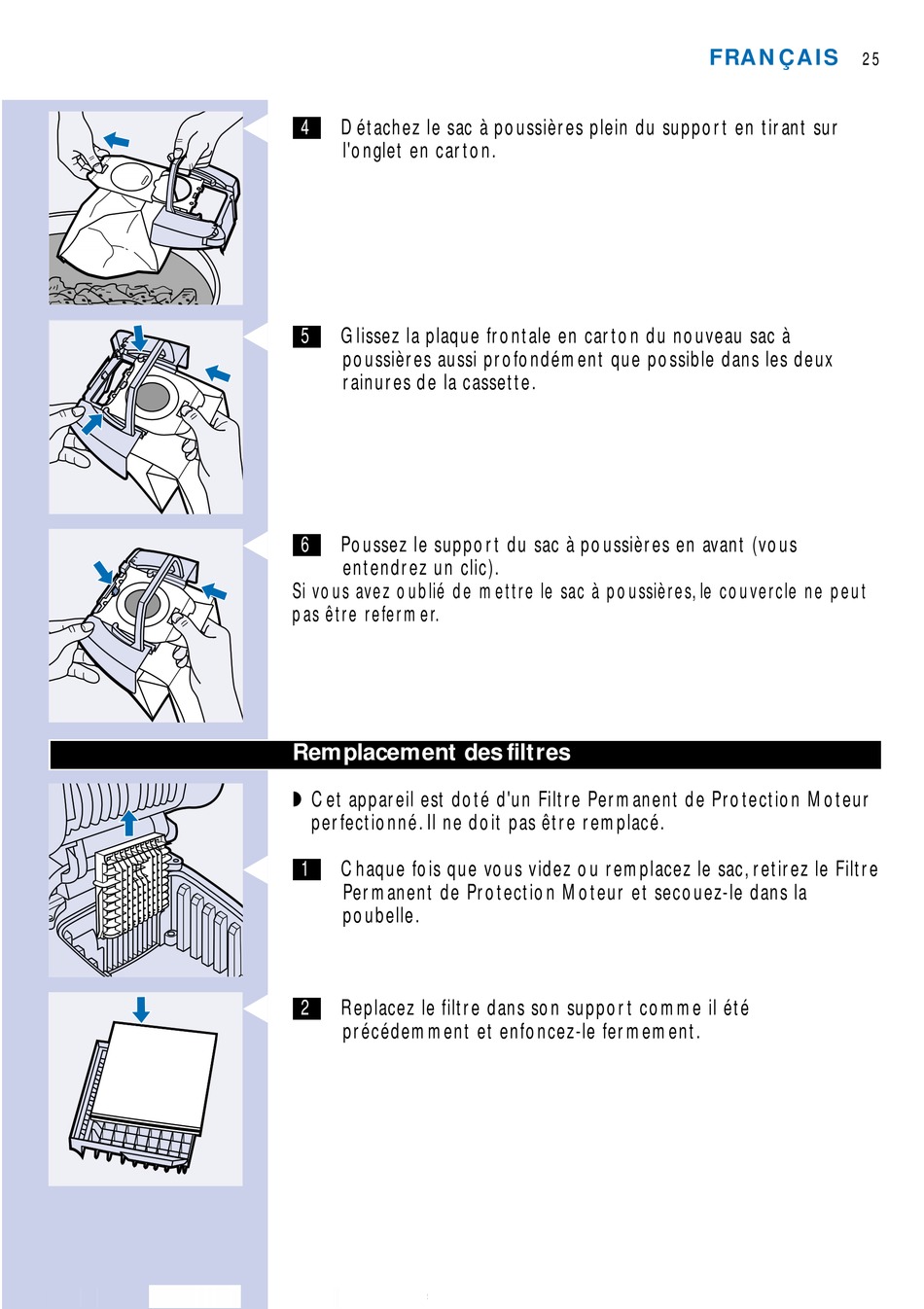 FRANÇAIS 25

4 Détachez le sac à poussières plein du support en tirant sur l'onglet en carton.

5 Glissez la plaque frontale en carton du nouveau sac à poussières aussi profondément que possible dans les deux rainures de la cassette.

6 Poussez le support du sac à poussières en avant (vous entendrez un clic).
Si vous avez oublié de mettre le sac à poussières, le couvercle ne peut pas être refermer.

Remplacement des filtres

◗ Cet appareil est doté d'un Filtre Permanent de Protection Moteur perfectionné. Il ne doit pas être remplacé.

1 Chaque fois que vous videz ou remplacez le sac, retirez le Filtre Permanent de Protection Moteur et secouez-le dans la poubelle.

2 Replacez le filtre dans son support comme il été précédemment et enfoncez-le fermement.