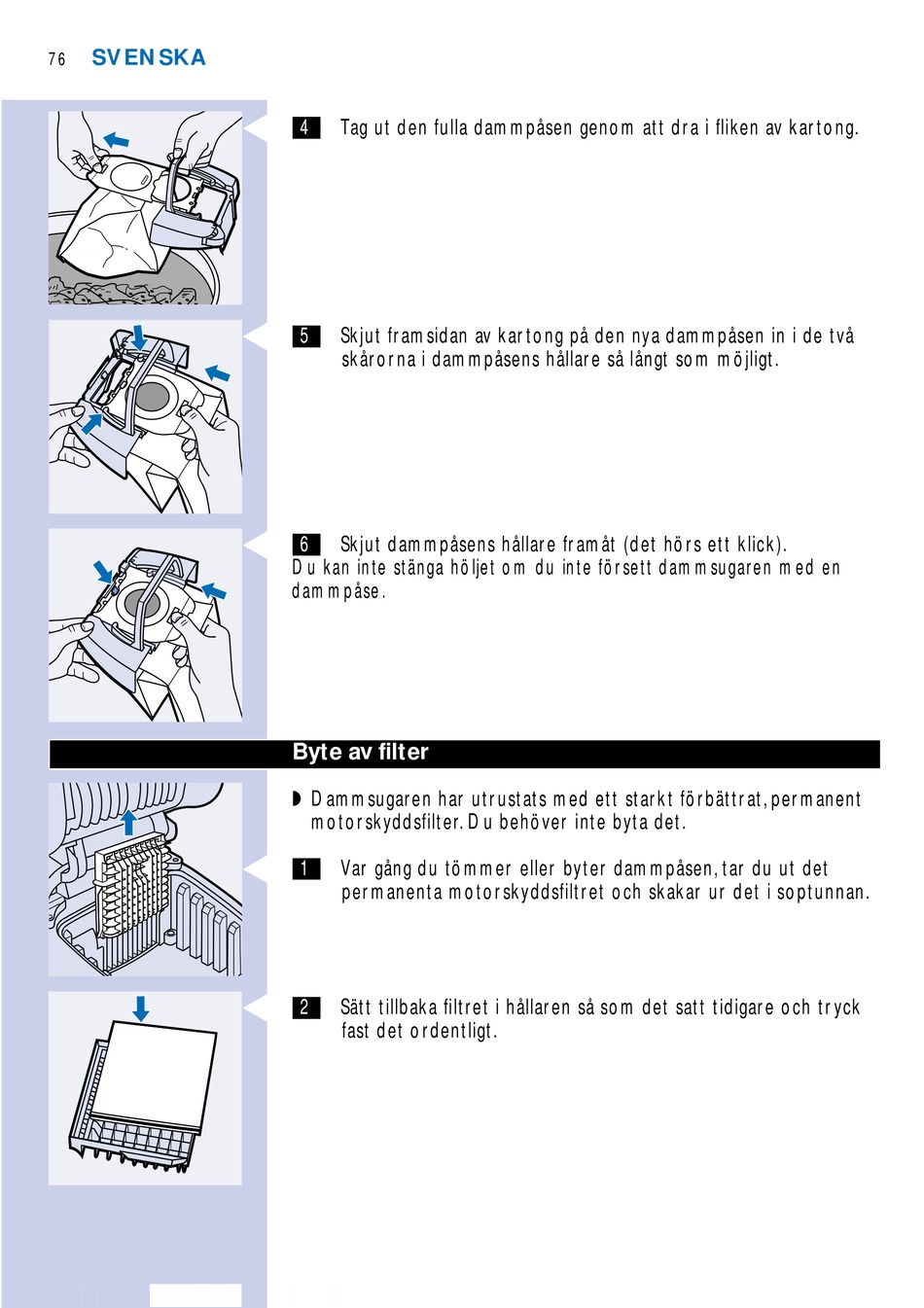 76 SVENSKA

4 Tag ut den fulla dammpåsen genom att dra i fliken av kartong.

5 Skjut framsidan av kartong på den nya dammpåsen in i de två skårorna i dammpåsens hållare så långt som möjligt.

6 Skjut dammpåsens hållare framåt (det hörs ett klick).
Du kan inte stänga höljet om du inte försett dammsugaren med en dammpåse.

Byte av filter

◗ Dammsugaren har utrustats med ett starkt förbättrat, permanent motorskyddsfilter. Du behöver inte byta det.

1 Var gång du tömmer eller byter dammpåsen, tar du ut det permanenta motorskyddsfiltret och skakar ur det i soptunnan.

2 Sätt tillbaka filtret i hållaren så som det satt tidigare och tryck fast det ordentligt.