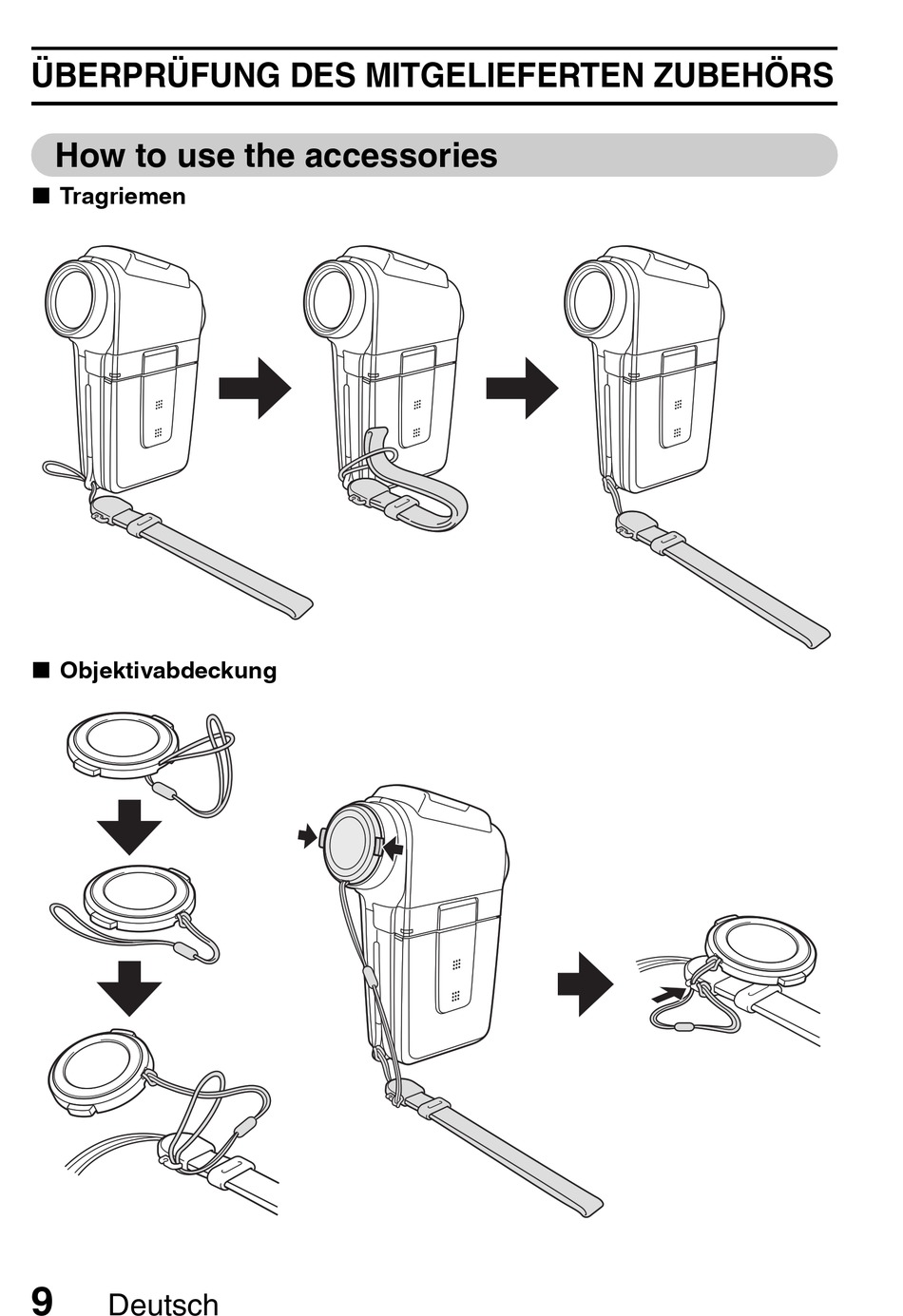 ÜBERPRÜFUNG DES MITGELIEFERTEN ZUBEHÖRS

How to use the accessories

■ Tragriemen

■ Objektivabdeckung

9 Deutsch