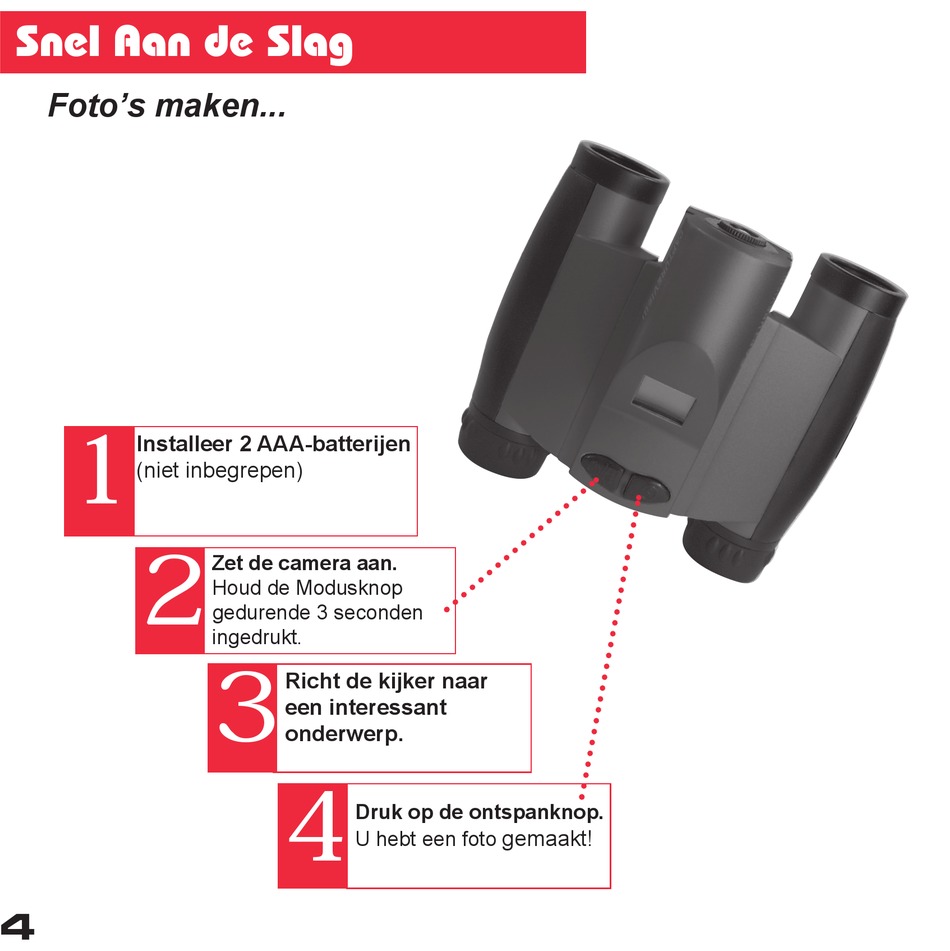 Snel Aan de Slag

Foto's maken...

1 Installeer 2 AAA-batterijen (niet inbegrepen)

2 Zet de camera aan. Houd de Modusknop gedurende 3 seconden ingedrukt.

3 Richt de kijker naar een interessant onderwerp.

4 Druk op de ontspanknop. U hebt een foto gemaakt!

4