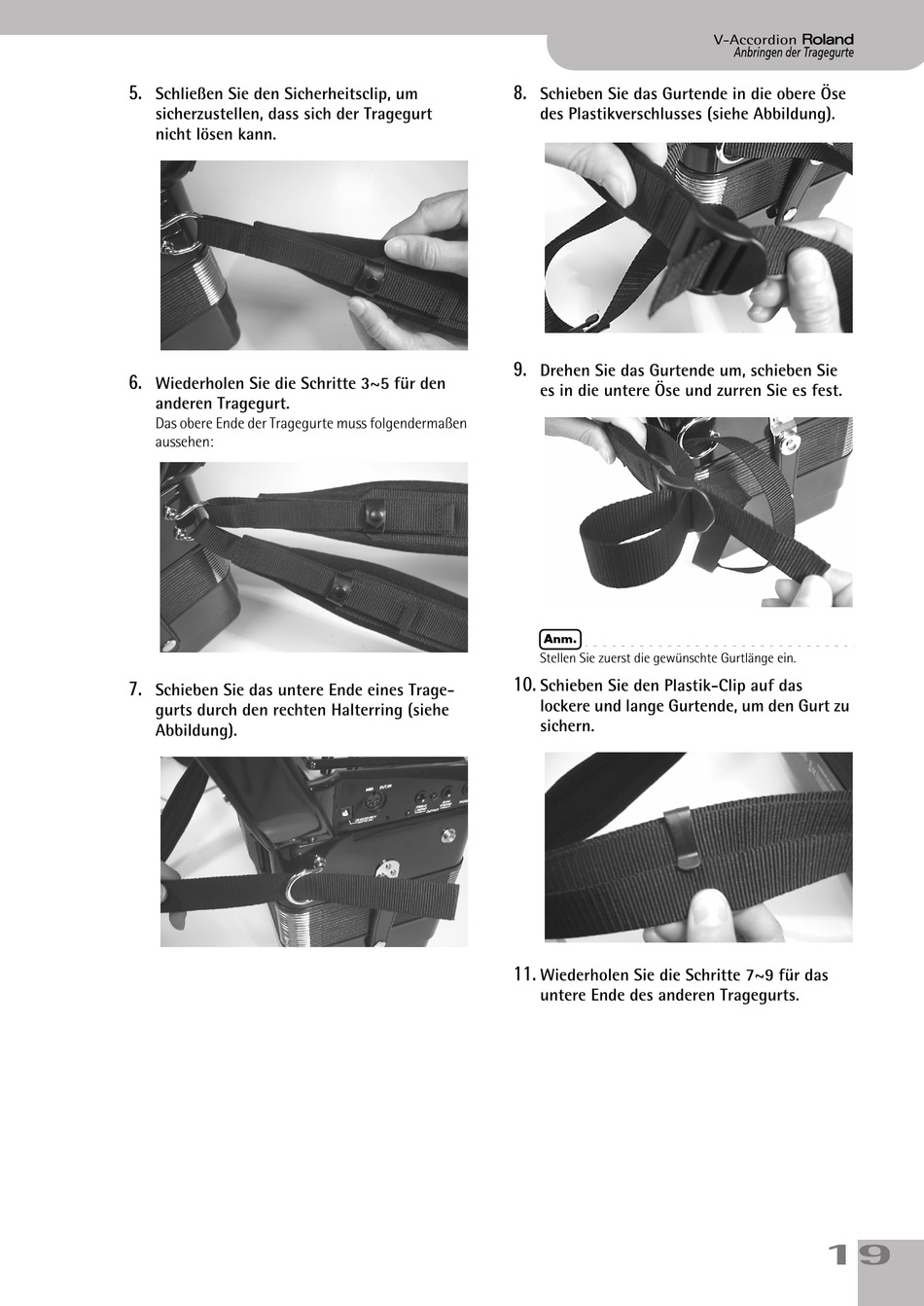 V-Accordion Roland
Anbringen der Tragegurte

5. Schließen Sie den Sicherheitsclip, um sicherzustellen, dass sich der Tragegurt nicht lösen kann.

6. Wiederholen Sie die Schritte 3~5 für den anderen Tragegurt.
Das obere Ende der Tragegurte muss folgendermaßen aussehen:

7. Schieben Sie das untere Ende eines Tragegurts durch den rechten Halterring (siehe Abbildung).

8. Schieben Sie das Gurtende in die obere Öse des Plastikverschlusses (siehe Abbildung).

9. Drehen Sie das Gurtende um, schieben Sie es in die untere Öse und zurren Sie es fest.

Anm.
Stellen Sie zuerst die gewünschte Gurtlänge ein.

10. Schieben Sie den Plastik-Clip auf das lockere und lange Gurtende, um den Gurt zu sichern.

11. Wiederholen Sie die Schritte 7~9 für das untere Ende des anderen Tragegurts.

19