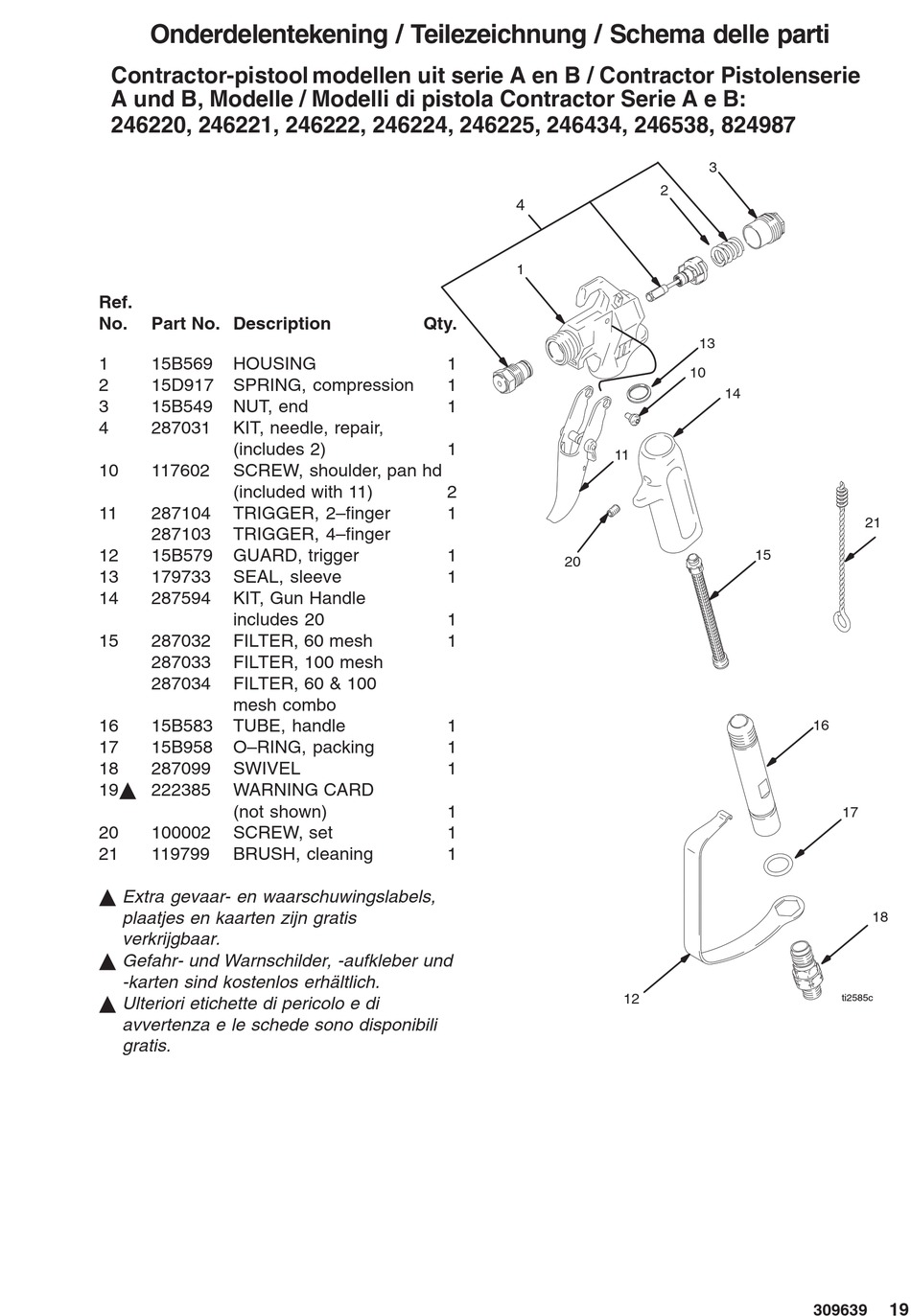 Onderdelentekening / Teilezeichnung / Schema delle parti

Contractor-pistool modellen uit serie A en B / Contractor Pistolenserie A und B, Modelle / Modelli di pistola Contractor Serie A e B: 246220, 246221, 246222, 246224, 246225, 246434, 246538, 824987

| Ref. No. | Part No. | Description | Qty. |
|---|---|---|---|
| 1 | 15B569 | HOUSING | 1 |
| 2 | 15D917 | SPRING, compression | 1 |
| 3 | 15B549 | NUT, end | 1 |
| 4 | 287031 | KIT, needle, repair, (includes 2) | 1 |
| 10 | 117602 | SCREW, shoulder, pan hd (included with 11) | 2 |
| 11 | 287104 | TRIGGER, 2–finger | 1 |
| | 287103 | TRIGGER, 4–finger | |
| 12 | 15B579 | GUARD, trigger | 1 |
| 13 | 179733 | SEAL, sleeve | 1 |
| 14 | 287594 | KIT, Gun Handle includes 20 | 1 |
| 15 | 287032 | FILTER, 60 mesh | 1 |
| | 287033 | FILTER, 100 mesh | |
| | 287034 | FILTER, 60 & 100 mesh combo | |
| 16 | 15B583 | TUBE, handle | 1 |
| 17 | 15B958 | O–RING, packing | 1 |
| 18 | 287099 | SWIVEL | 1 |
| 19▲ | 222385 | WARNING CARD (not shown) | 1 |
| 20 | 100002 | SCREW, set | 1 |
| 21 | 119799 | BRUSH, cleaning | 1 |

▲ Extra gevaar- en waarschuwingslabels, plaatjes en kaarten zijn gratis verkrijgbaar.
▲ Gefahr- und Warnschilder, -aufkleber und -karten sind kostenlos erhältlich.
▲ Ulteriori etichette di pericolo e di avvertenza e le schede sono disponibili gratis.

3
2
4
1
13
10
14
11
21
20
15
16
17
18
12
ti2585c

309639 19