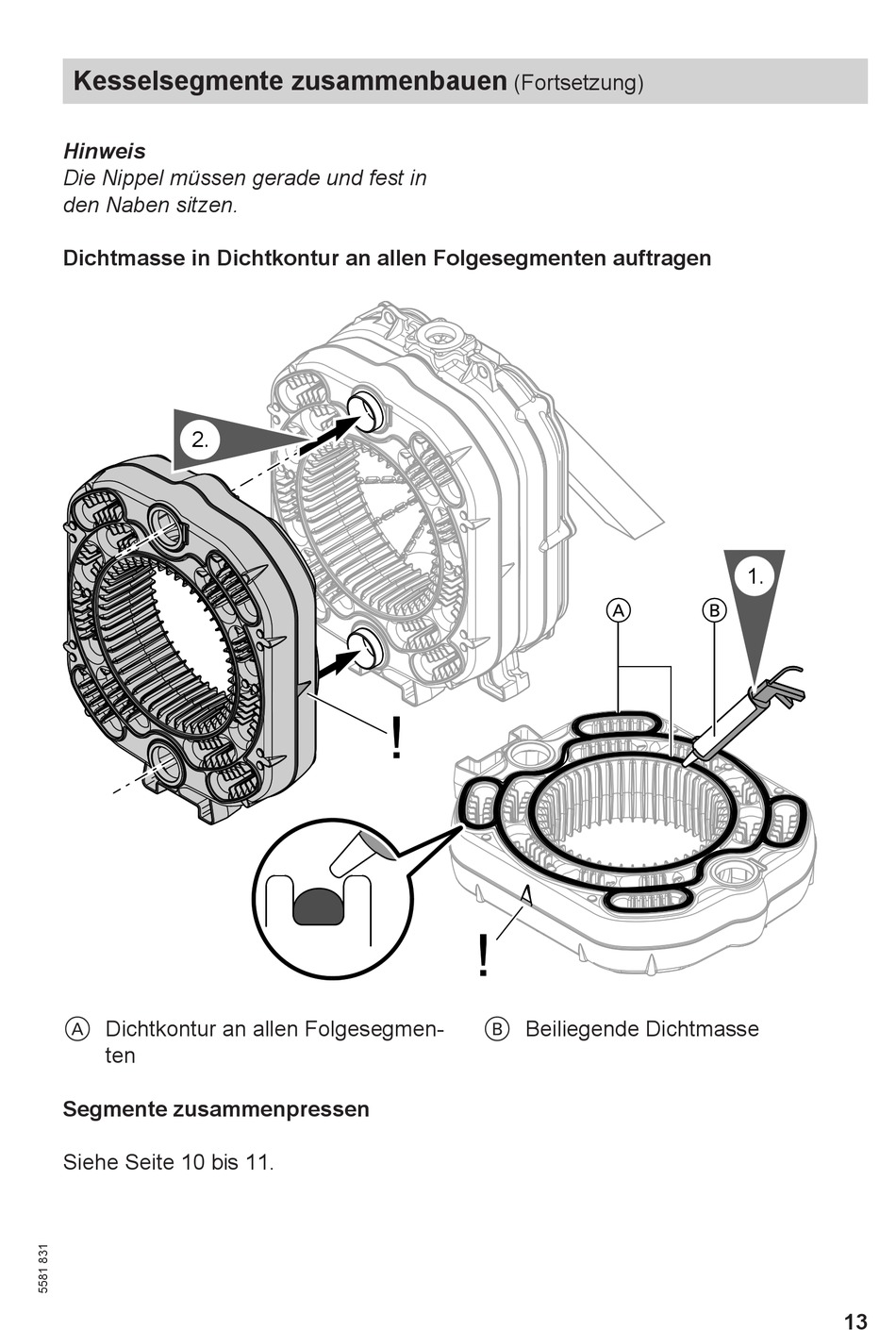 Kesselsegmente zusammenbauen (Fortsetzung)

Hinweis
Die Nippel müssen gerade und fest in den Naben sitzen.

Dichtmasse in Dichtkontur an allen Folgesegmenten auftragen

2.

1.

A

B

!

A

!

A Dichtkontur an allen Folgesegmenten

B Beiliegende Dichtmasse

Segmente zusammenpressen

Siehe Seite 10 bis 11.

5581 831

13