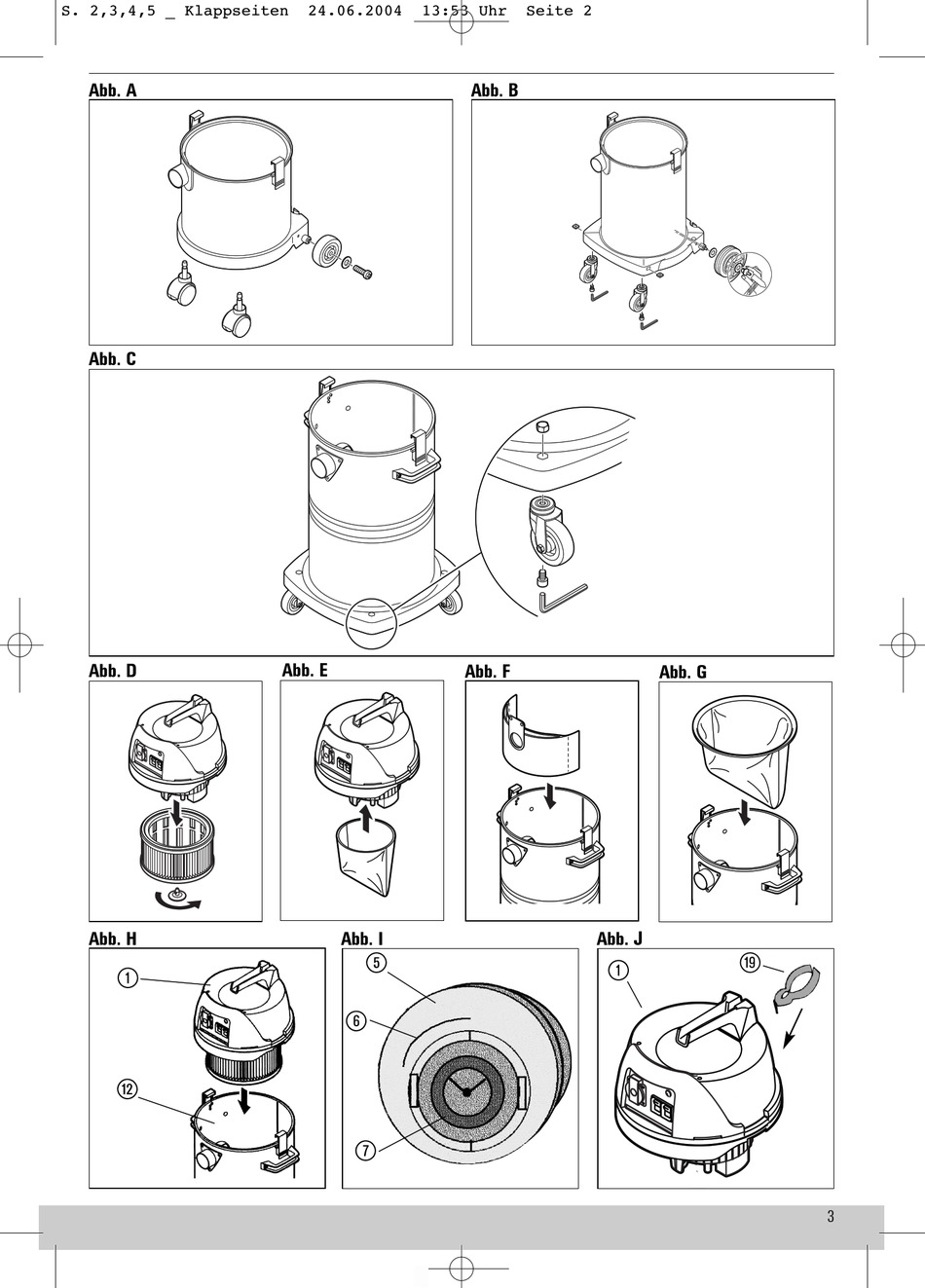 S. 2,3,4,5 _ Klappseiten 24.06.2004 13:53 Uhr Seite 2

Abb. A

Abb. B

Abb. C

Abb. D

Abb. E

Abb. F

Abb. G

Abb. H

1

12

Abb. I

5

6

7

Abb. J

1

19

3