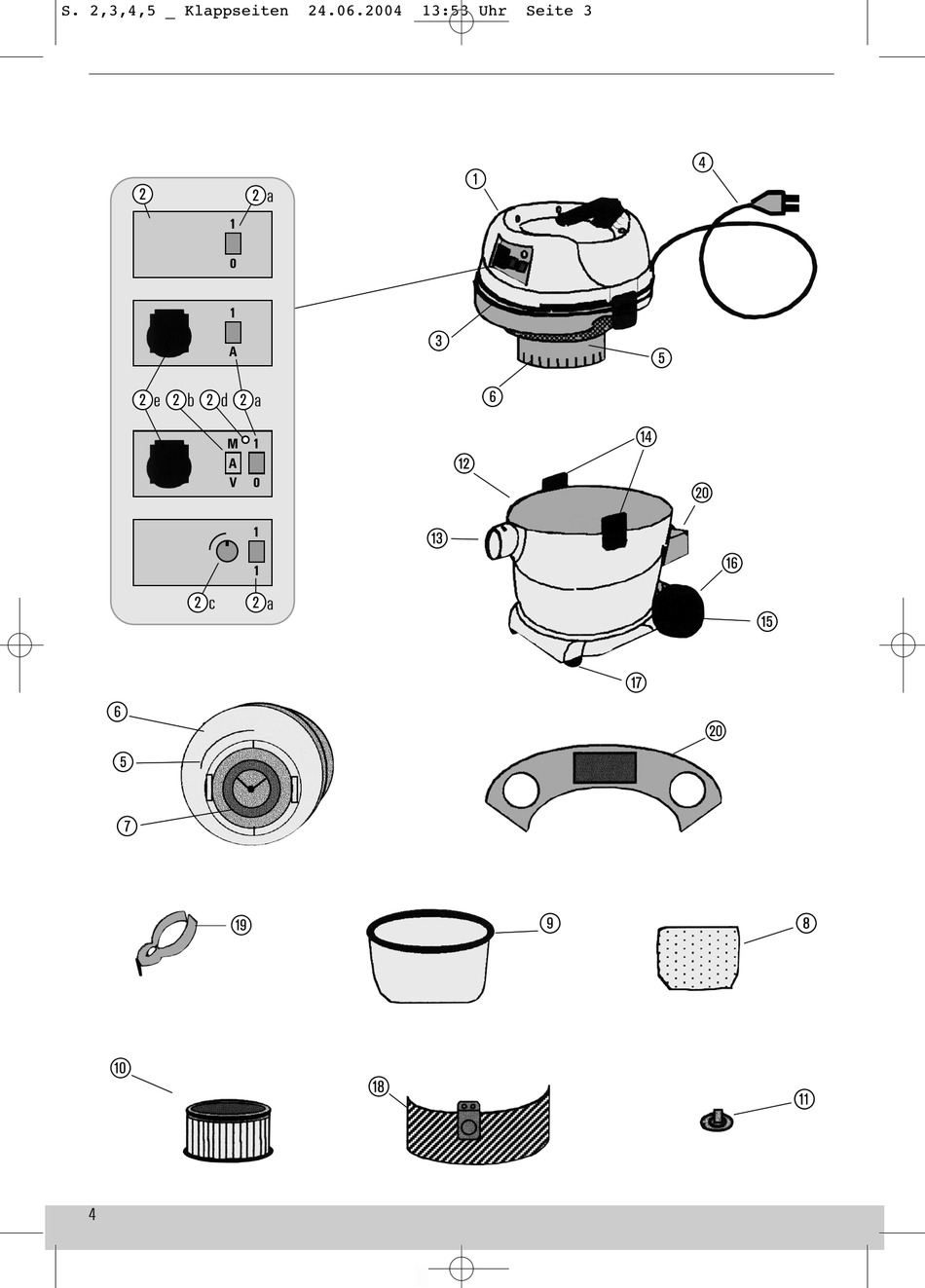 S. 2,3,4,5 _ Klappseiten 24.06.2004 13:53 Uhr Seite 3

2
2a
1
0

1
A

2e 2b 2d 2a
M
A
V
1
0

1
1
2c 2a

1
4
3
5
6

14
12
20
13
16
15
17

6
5
7

20

19
9
8

10
18
11

4