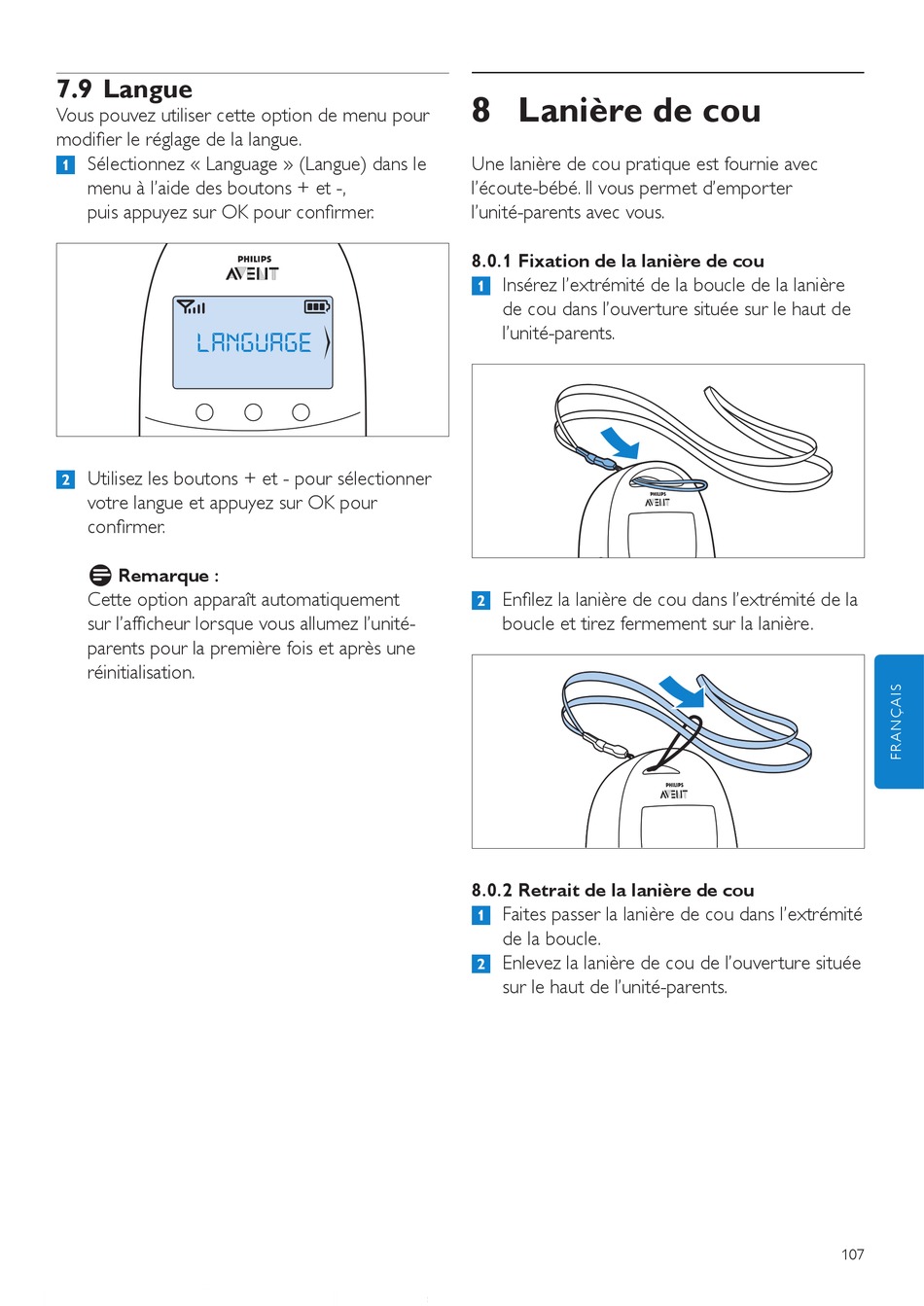 7.9 Langue

Vous pouvez utiliser cette option de menu pour modifier le réglage de la langue.

1 Sélectionnez « Language » (Langue) dans le menu à l'aide des boutons + et -, puis appuyez sur OK pour confirmer.

PHILIPS
AVENT

LANGUAGE

2 Utilisez les boutons + et - pour sélectionner votre langue et appuyez sur OK pour confirmer.

Remarque :
Cette option apparaît automatiquement sur l'afficheur lorsque vous allumez l'unité-parents pour la première fois et après une réinitialisation.

8 Lanière de cou

Une lanière de cou pratique est fournie avec l'écoute-bébé. Il vous permet d'emporter l'unité-parents avec vous.

8.0.1 Fixation de la lanière de cou

1 Insérez l'extrémité de la boucle de la lanière de cou dans l'ouverture située sur le haut de l'unité-parents.

PHILIPS
AVENT

2 Enfilez la lanière de cou dans l'extrémité de la boucle et tirez fermement sur la lanière.

PHILIPS
AVENT

8.0.2 Retrait de la lanière de cou

1 Faites passer la lanière de cou dans l'extrémité de la boucle.

2 Enlevez la lanière de cou de l'ouverture située sur le haut de l'unité-parents.

FRANÇAIS

107