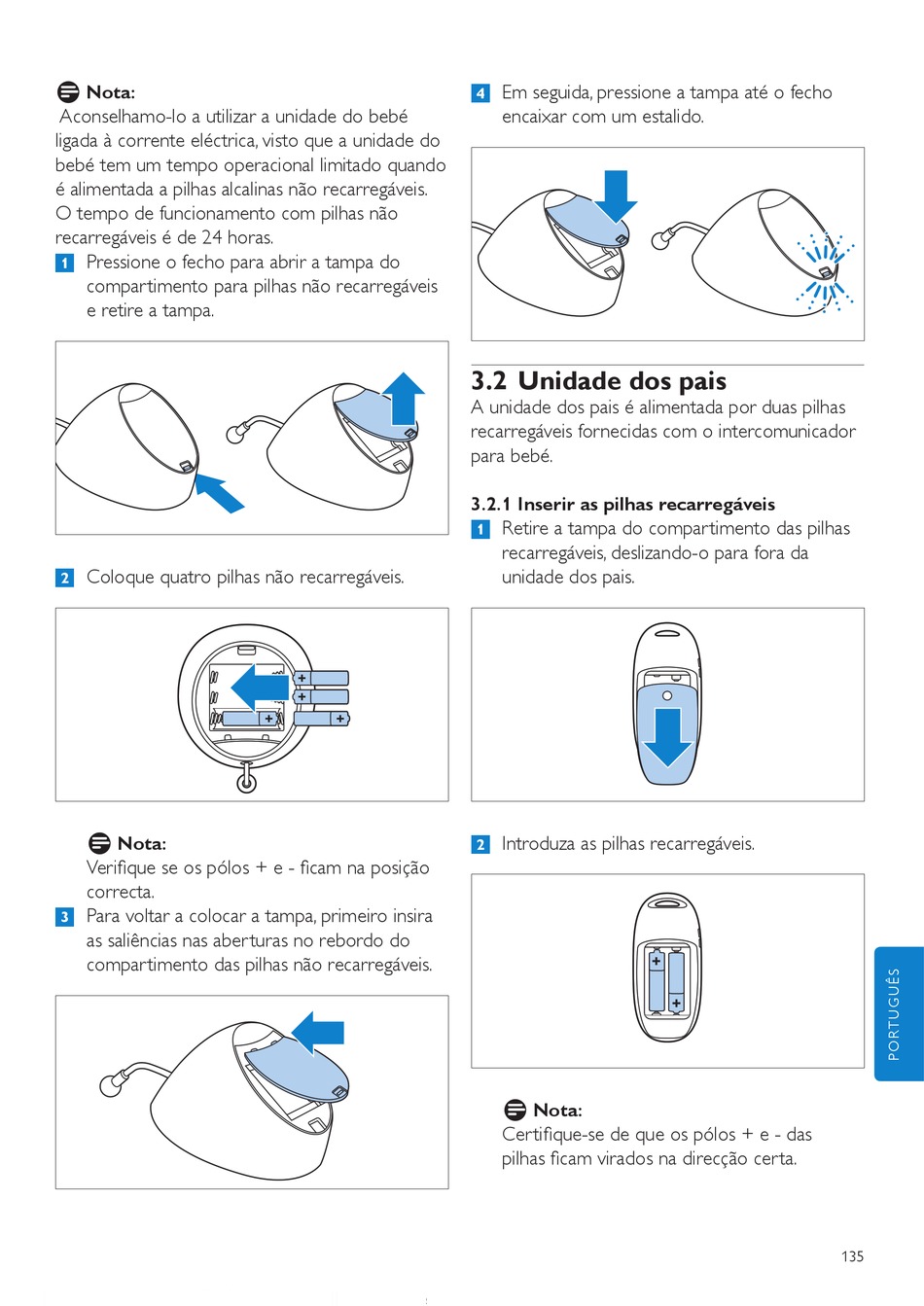 Nota:
Aconselhamo-lo a utilizar a unidade do bebé ligada à corrente eléctrica, visto que a unidade do bebé tem um tempo operacional limitado quando é alimentada a pilhas alcalinas não recarregáveis. O tempo de funcionamento com pilhas não recarregáveis é de 24 horas.

1 Pressione o fecho para abrir a tampa do compartimento para pilhas não recarregáveis e retire a tampa.

2 Coloque quatro pilhas não recarregáveis.

+
+
+
+

Nota:
Verifique se os pólos + e - ficam na posição correcta.

3 Para voltar a colocar a tampa, primeiro insira as saliências nas aberturas no rebordo do compartimento das pilhas não recarregáveis.

4 Em seguida, pressione a tampa até o fecho encaixar com um estalido.

3.2 Unidade dos pais
A unidade dos pais é alimentada por duas pilhas recarregáveis fornecidas com o intercomunicador para bebé.

3.2.1 Inserir as pilhas recarregáveis
1 Retire a tampa do compartimento das pilhas recarregáveis, deslizando-o para fora da unidade dos pais.

2 Introduza as pilhas recarregáveis.

+
+

Nota:
Certifique-se de que os pólos + e - das pilhas ficam virados na direcção certa.

PORTUGUÊS

135