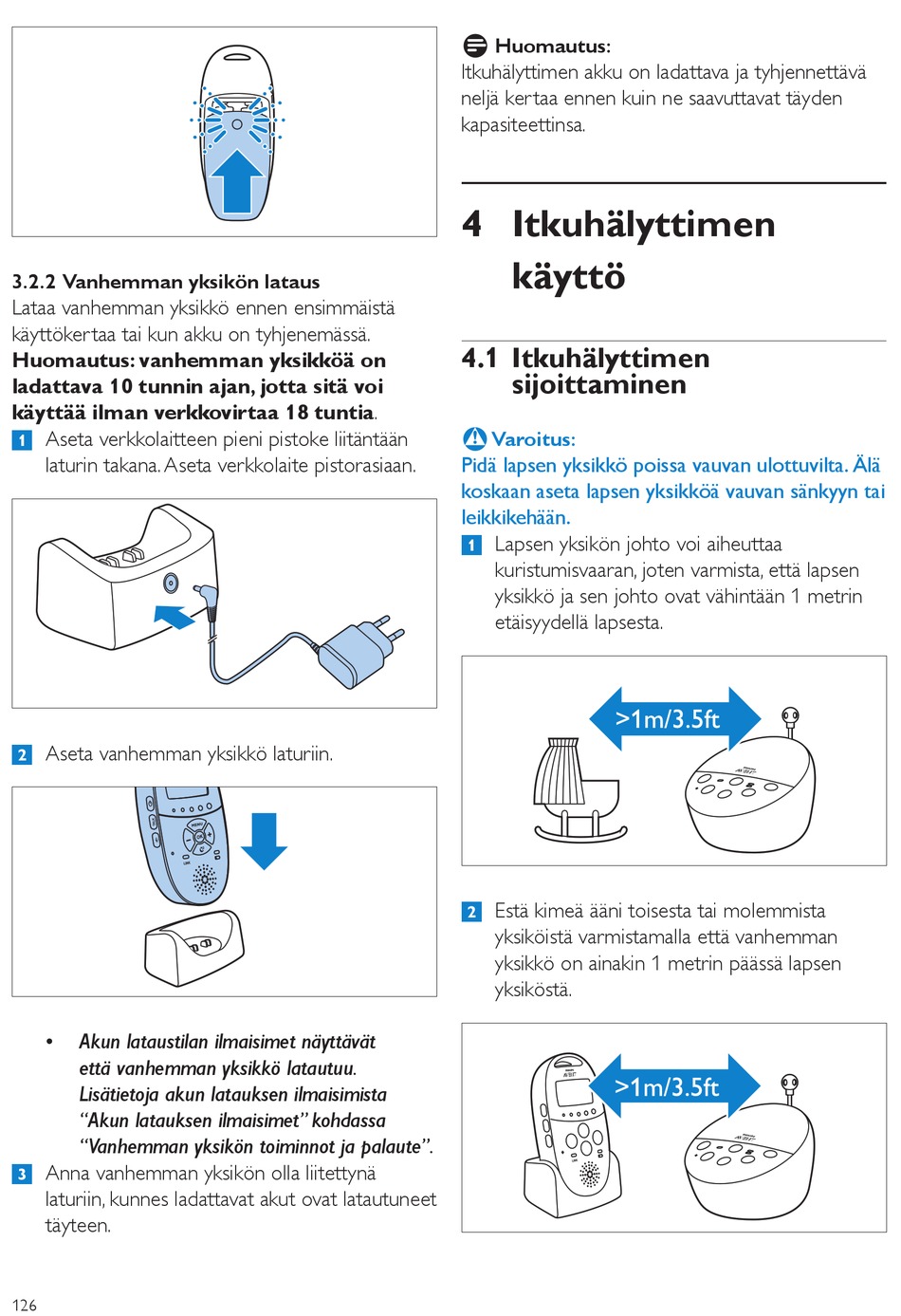 3.2.2 Vanhemman yksikön lataus
Lataa vanhemman yksikkö ennen ensimmäistä käyttökertaa tai kun akku on tyhjenemässä.
Huomautus: vanhemman yksikköä on ladattava 10 tunnin ajan, jotta sitä voi käyttää ilman verkkovirtaa 18 tuntia.

1 Aseta verkkolaitteen pieni pistoke liitäntään laturin takana. Aseta verkkolaite pistorasiaan.

2 Aseta vanhemman yksikkö laturiin.

• Akun lataustilan ilmaisimet näyttävät että vanhemman yksikkö latautuu. Lisätietoja akun latauksen ilmaisimista "Akun latauksen ilmaisimet" kohdassa "Vanhemman yksikön toiminnot ja palaute".

3 Anna vanhemman yksikön olla liitettynä laturiin, kunnes ladattavat akut ovat latautuneet täyteen.

Huomautus:
Itkuhälyttimen akku on ladattava ja tyhjennettävä neljä kertaa ennen kuin ne saavuttavat täyden kapasiteettinsa.

4 Itkuhälyttimen käyttö

4.1 Itkuhälyttimen sijoittaminen

Varoitus:
Pidä lapsen yksikkö poissa vauvan ulottuvilta. Älä koskaan aseta lapsen yksikköä vauvan sänkyyn tai leikkikehään.

1 Lapsen yksikön johto voi aiheuttaa kuristumisvaaran, joten varmista, että lapsen yksikkö ja sen johto ovat vähintään 1 metrin etäisyydellä lapsesta.

>1m/3.5ft

2 Estä kimeä ääni toisesta tai molemmista yksiköistä varmistamalla että vanhemman yksikkö on ainakin 1 metrin päässä lapsen yksiköstä.

>1m/3.5ft

126