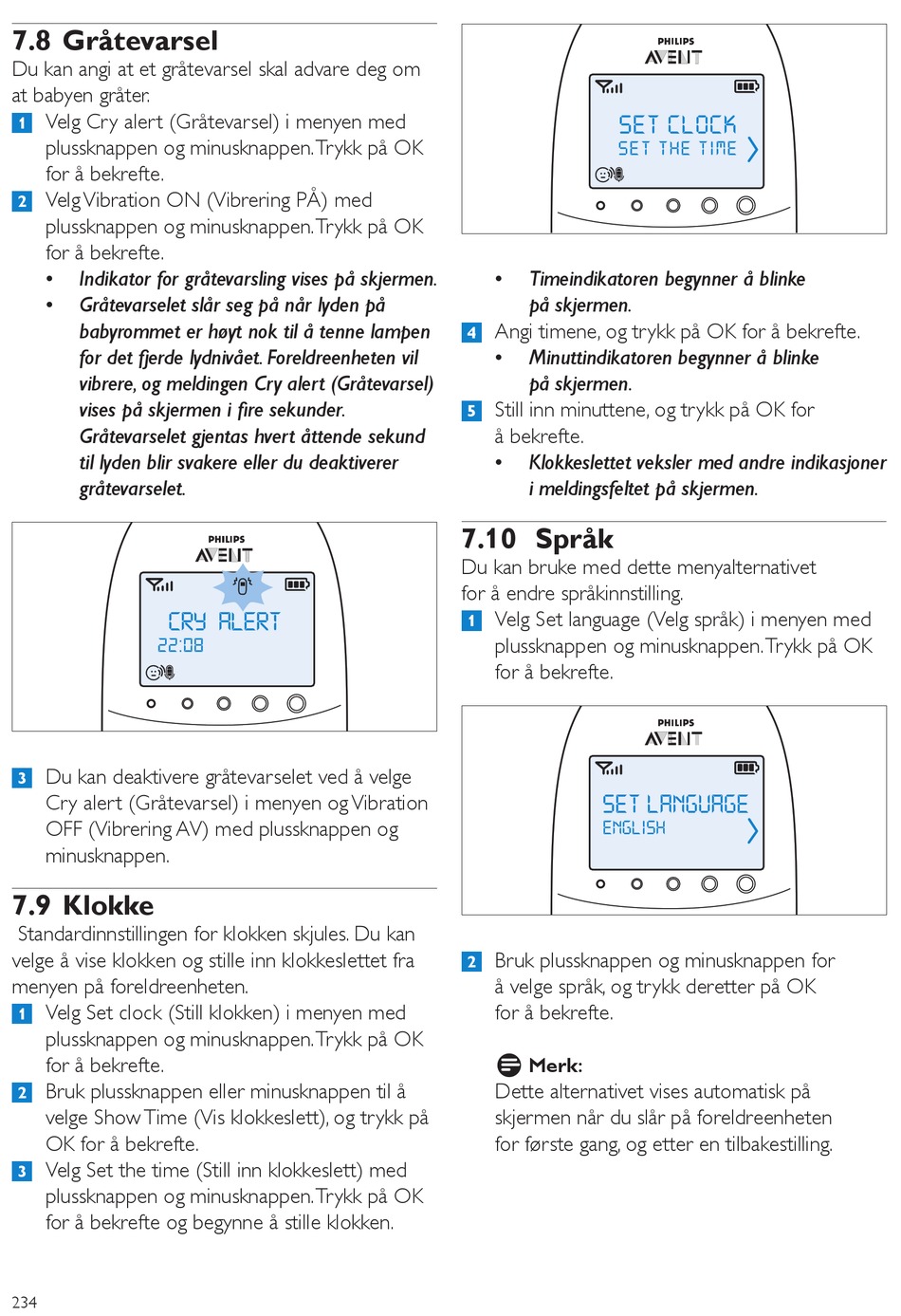 7.8 Gråtevarsel
Du kan angi at et gråtevarsel skal advare deg om at babyen gråter.

1 Velg Cry alert (Gråtevarsel) i menyen med plussknappen og minusknappen. Trykk på OK for å bekrefte.

2 Velg Vibration ON (Vibrering PÅ) med plussknappen og minusknappen. Trykk på OK for å bekrefte.
• Indikator for gråtevarsling vises på skjermen.
• Gråtevarselet slår seg på når lyden på babyrommet er høyt nok til å tenne lampen for det fjerde lydnivået. Foreldreenheten vil vibrere, og meldingen Cry alert (Gråtevarsel) vises på skjermen i fire sekunder. Gråtevarselet gjentas hvert åttende sekund til lyden blir svakere eller du deaktiverer gråtevarselet.

PHILIPS
AVENT
CRY ALERT
22:08

3 Du kan deaktivere gråtevarselet ved å velge Cry alert (Gråtevarsel) i menyen og Vibration OFF (Vibrering AV) med plussknappen og minusknappen.

7.9 Klokke
Standardinnstillingen for klokken skjules. Du kan velge å vise klokken og stille inn klokkeslettet fra menyen på foreldreenheten.

1 Velg Set clock (Still klokken) i menyen med plussknappen og minusknappen. Trykk på OK for å bekrefte.

2 Bruk plussknappen eller minusknappen til å velge Show Time (Vis klokkeslett), og trykk på OK for å bekrefte.

3 Velg Set the time (Still inn klokkeslett) med plussknappen og minusknappen. Trykk på OK for å bekrefte og begynne å stille klokken.

PHILIPS
AVENT
SET CLOCK
SET THE TIME

• Timeindikatoren begynner å blinke på skjermen.

4 Angi timene, og trykk på OK for å bekrefte.
• Minuttindikatoren begynner å blinke på skjermen.

5 Still inn minuttene, og trykk på OK for å bekrefte.
• Klokkeslettet veksler med andre indikasjoner i meldingsfeltet på skjermen.

7.10 Språk
Du kan bruke med dette menyalternativet for å endre språkinnstilling.

1 Velg Set language (Velg språk) i menyen med plussknappen og minusknappen. Trykk på OK for å bekrefte.

PHILIPS
AVENT
SET LANGUAGE
ENGLISH

2 Bruk plussknappen og minusknappen for å velge språk, og trykk deretter på OK for å bekrefte.

Merk:
Dette alternativet vises automatisk på skjermen når du slår på foreldreenheten for første gang, og etter en tilbakestilling.

234