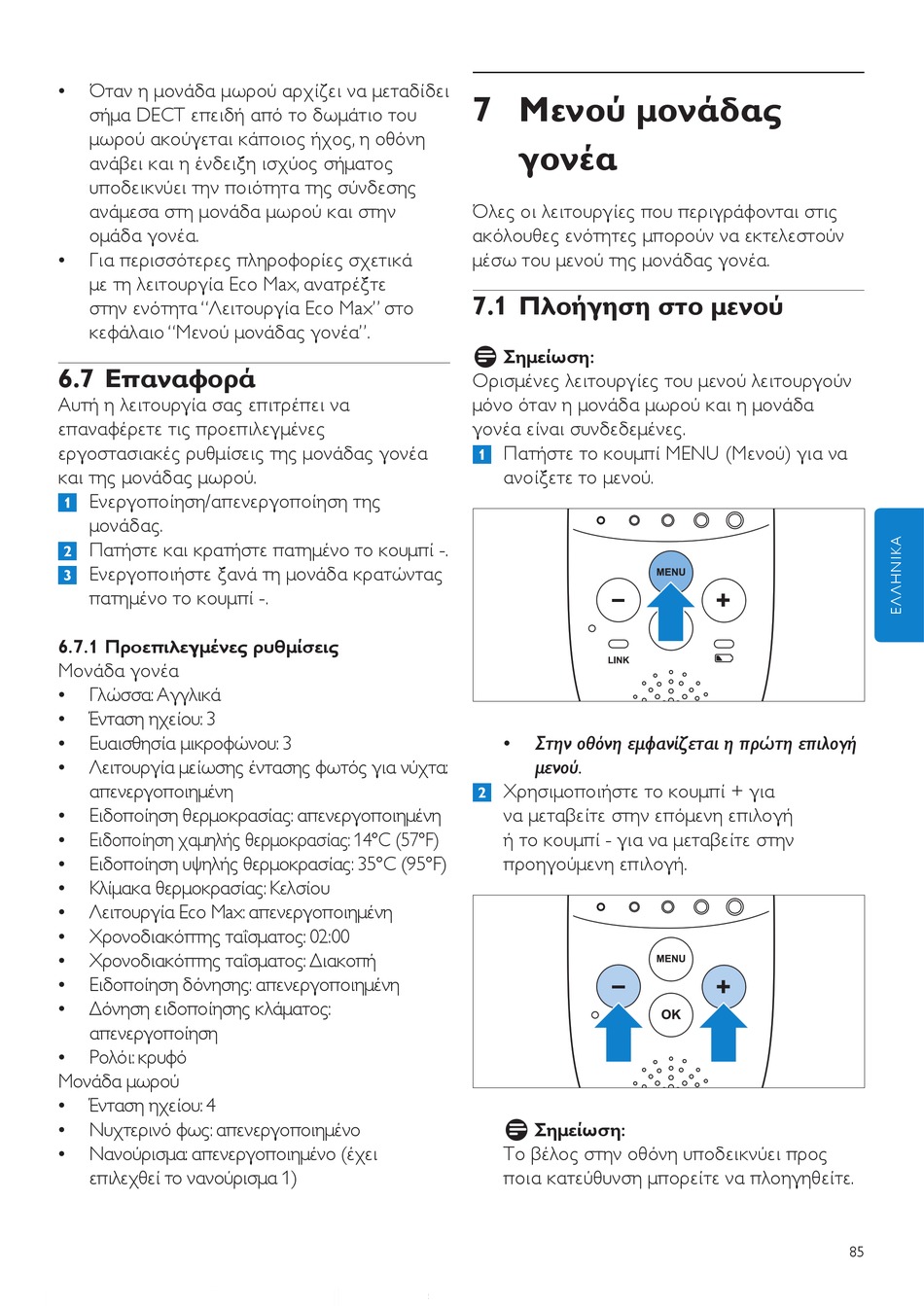 • Όταν η μονάδα μωρού αρχίζει να μεταδίδει σήμα DECT επειδή από το δωμάτιο του μωρού ακούγεται κάποιος ήχος, η οθόνη ανάβει και η ένδειξη ισχύος σήματος υποδεικνύει την ποιότητα της σύνδεσης ανάμεσα στη μονάδα μωρού και στην ομάδα γονέα.
• Για περισσότερες πληροφορίες σχετικά με τη λειτουργία Eco Max, ανατρέξτε στην ενότητα "Λειτουργία Eco Max" στο κεφάλαιο "Μενού μονάδας γονέα".

6.7 Επαναφορά

Αυτή η λειτουργία σας επιτρέπει να επαναφέρετε τις προεπιλεγμένες εργοστασιακές ρυθμίσεις της μονάδας γονέα και της μονάδας μωρού.
1 Ενεργοποίηση/απενεργοποίηση της μονάδας.
2 Πατήστε και κρατήστε πατημένο το κουμπί -.
3 Ενεργοποιήστε ξανά τη μονάδα κρατώντας πατημένο το κουμπί -.

6.7.1 Προεπιλεγμένες ρυθμίσεις

Μονάδα γονέα
• Γλώσσα: Αγγλικά
• Ένταση ηχείου: 3
• Ευαισθησία μικροφώνου: 3
• Λειτουργία μείωσης έντασης φωτός για νύχτα: απενεργοποιημένη
• Ειδοποίηση θερμοκρασίας: απενεργοποιημένη
• Ειδοποίηση χαμηλής θερμοκρασίας: 14°C (57°F)
• Ειδοποίηση υψηλής θερμοκρασίας: 35°C (95°F)
• Κλίμακα θερμοκρασίας: Κελσίου
• Λειτουργία Eco Max: απενεργοποιημένη
• Χρονοδιακόπτης ταΐσματος: 02:00
• Χρονοδιακόπτης ταΐσματος: Διακοπή
• Ειδοποίηση δόνησης: απενεργοποιημένη
• Δόνηση ειδοποίησης κλάματος: απενεργοποίηση
• Ρολόι: κρυφό
Μονάδα μωρού
• Ένταση ηχείου: 4
• Νυχτερινό φως: απενεργοποιημένο
• Νανούρισμα: απενεργοποιημένο (έχει επιλεχθεί το νανούρισμα 1)

7 Μενού μονάδας γονέα

Όλες οι λειτουργίες που περιγράφονται στις ακόλουθες ενότητες μπορούν να εκτελεστούν μέσω του μενού της μονάδας γονέα.

7.1 Πλοήγηση στο μενού

Σημείωση:
Ορισμένες λειτουργίες του μενού λειτουργούν μόνο όταν η μονάδα μωρού και η μονάδα γονέα είναι συνδεδεμένες.
1 Πατήστε το κουμπί MENU (Μενού) για να ανοίξετε το μενού.

MENU
LINK

• Στην οθόνη εμφανίζεται η πρώτη επιλογή μενού.
2 Χρησιμοποιήστε το κουμπί + για να μεταβείτε στην επόμενη επιλογή ή το κουμπί - για να μεταβείτε στην προηγούμενη επιλογή.

MENU
OK

Σημείωση:
Το βέλος στην οθόνη υποδεικνύει προς ποια κατεύθυνση μπορείτε να πλοηγηθείτε.

ΕΛΛΗΝΙΚΑ

85