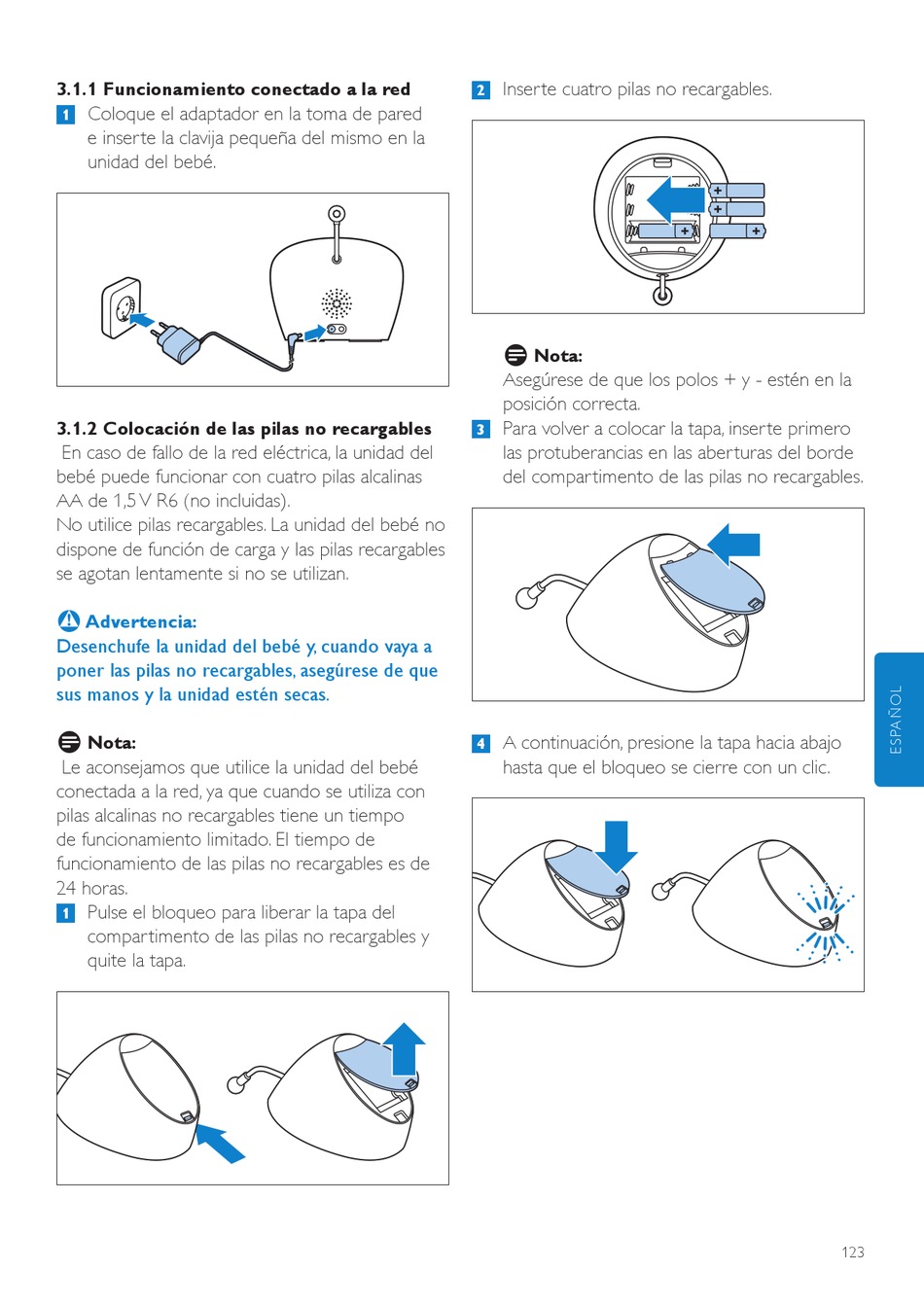 3.1.1 Funcionamiento conectado a la red

1 Coloque el adaptador en la toma de pared e inserte la clavija pequeña del mismo en la unidad del bebé.

3.1.2 Colocación de las pilas no recargables

En caso de fallo de la red eléctrica, la unidad del bebé puede funcionar con cuatro pilas alcalinas AA de 1,5 V R6 (no incluidas).
No utilice pilas recargables. La unidad del bebé no dispone de función de carga y las pilas recargables se agotan lentamente si no se utilizan.

Advertencia:
Desenchufe la unidad del bebé y, cuando vaya a poner las pilas no recargables, asegúrese de que sus manos y la unidad estén secas.

Nota:
Le aconsejamos que utilice la unidad del bebé conectada a la red, ya que cuando se utiliza con pilas alcalinas no recargables tiene un tiempo de funcionamiento limitado. El tiempo de funcionamiento de las pilas no recargables es de 24 horas.

1 Pulse el bloqueo para liberar la tapa del compartimento de las pilas no recargables y quite la tapa.

2 Inserte cuatro pilas no recargables.

+
+
+
+

Nota:
Asegúrese de que los polos + y - estén en la posición correcta.

3 Para volver a colocar la tapa, inserte primero las protuberancias en las aberturas del borde del compartimento de las pilas no recargables.

4 A continuación, presione la tapa hacia abajo hasta que el bloqueo se cierre con un clic.

ESPAÑOL

123