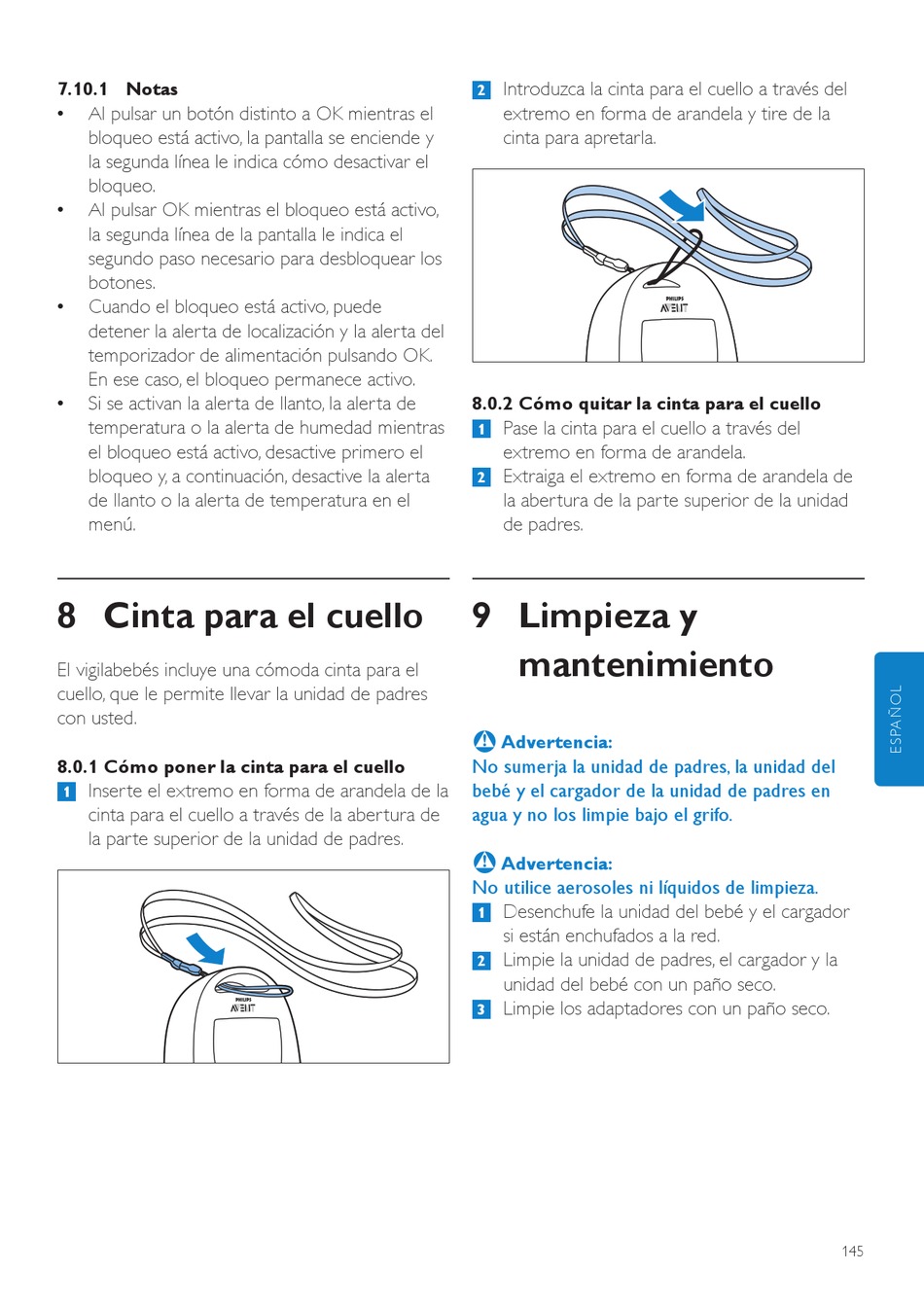 7.10.1 Notas

• Al pulsar un botón distinto a OK mientras el bloqueo está activo, la pantalla se enciende y la segunda línea le indica cómo desactivar el bloqueo.
• Al pulsar OK mientras el bloqueo está activo, la segunda línea de la pantalla le indica el segundo paso necesario para desbloquear los botones.
• Cuando el bloqueo está activo, puede detener la alerta de localización y la alerta del temporizador de alimentación pulsando OK. En ese caso, el bloqueo permanece activo.
• Si se activan la alerta de llanto, la alerta de temperatura o la alerta de humedad mientras el bloqueo está activo, desactive primero el bloqueo y, a continuación, desactive la alerta de llanto o la alerta de temperatura en el menú.

8 Cinta para el cuello

El vigilabebés incluye una cómoda cinta para el cuello, que le permite llevar la unidad de padres con usted.

8.0.1 Cómo poner la cinta para el cuello

1 Inserte el extremo en forma de arandela de la cinta para el cuello a través de la abertura de la parte superior de la unidad de padres.

PHILIPS
AVENT

2 Introduzca la cinta para el cuello a través del extremo en forma de arandela y tire de la cinta para apretarla.

PHILIPS
AVENT

8.0.2 Cómo quitar la cinta para el cuello

1 Pase la cinta para el cuello a través del extremo en forma de arandela.
2 Extraiga el extremo en forma de arandela de la abertura de la parte superior de la unidad de padres.

9 Limpieza y mantenimiento

Advertencia:
No sumerja la unidad de padres, la unidad del bebé y el cargador de la unidad de padres en agua y no los limpie bajo el grifo.

Advertencia:
No utilice aerosoles ni líquidos de limpieza.

1 Desenchufe la unidad del bebé y el cargador si están enchufados a la red.
2 Limpie la unidad de padres, el cargador y la unidad del bebé con un paño seco.
3 Limpie los adaptadores con un paño seco.

ESPAÑOL

145