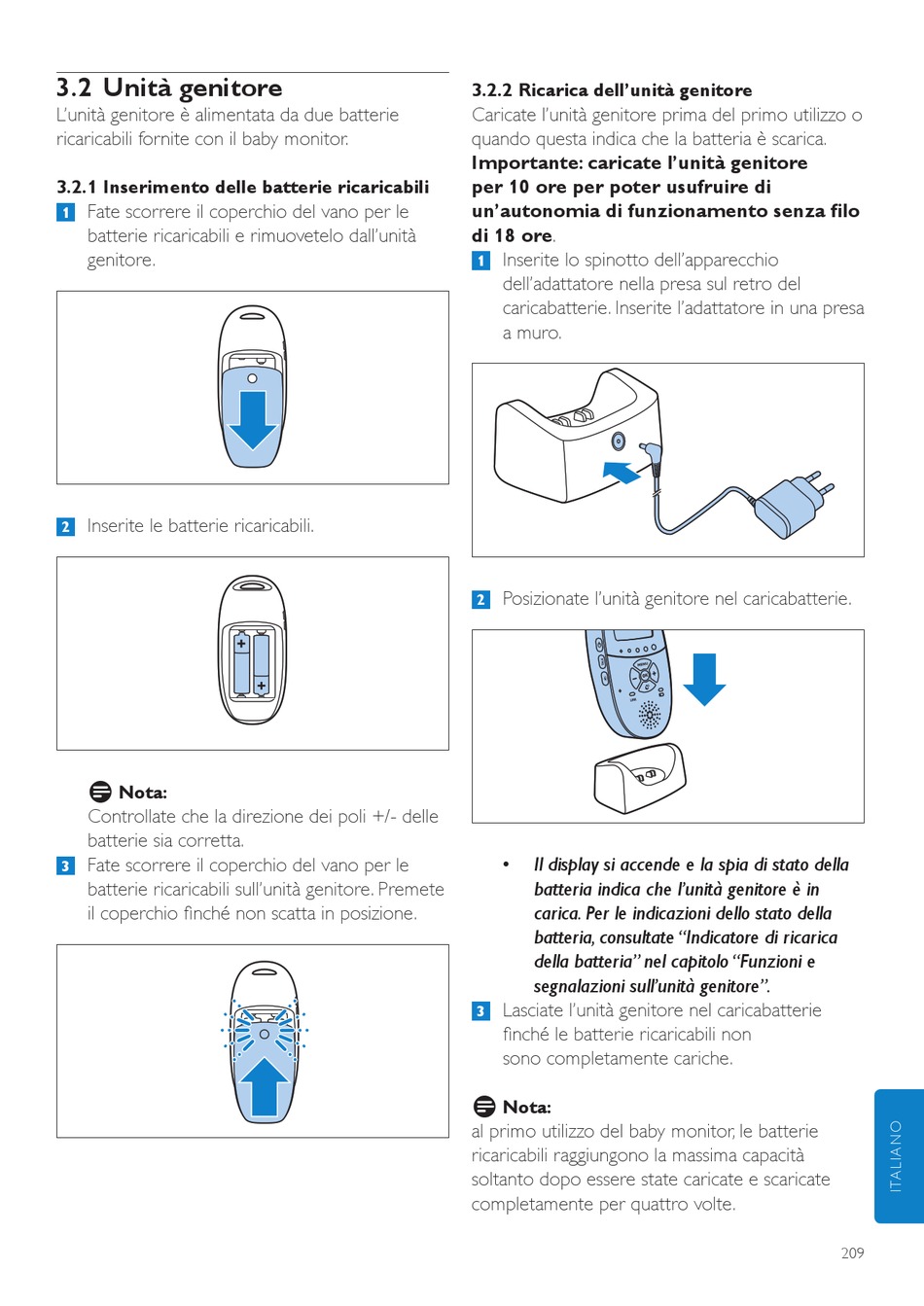 3.2 Unità genitore

L'unità genitore è alimentata da due batterie ricaricabili fornite con il baby monitor.

3.2.1 Inserimento delle batterie ricaricabili

1 Fate scorrere il coperchio del vano per le batterie ricaricabili e rimuovetelo dall'unità genitore.

2 Inserite le batterie ricaricabili.

Nota:
Controllate che la direzione dei poli +/- delle batterie sia corretta.

3 Fate scorrere il coperchio del vano per le batterie ricaricabili sull'unità genitore. Premete il coperchio finché non scatta in posizione.

3.2.2 Ricarica dell'unità genitore

Caricate l'unità genitore prima del primo utilizzo o quando questa indica che la batteria è scarica.
Importante: caricate l'unità genitore per 10 ore per poter usufruire di un'autonomia di funzionamento senza filo di 18 ore.

1 Inserite lo spinotto dell'apparecchio dell'adattatore nella presa sul retro del caricabatterie. Inserite l'adattatore in una presa a muro.

2 Posizionate l'unità genitore nel caricabatterie.

• Il display si accende e la spia di stato della batteria indica che l'unità genitore è in carica. Per le indicazioni dello stato della batteria, consultate "Indicatore di ricarica della batteria" nel capitolo "Funzioni e segnalazioni sull'unità genitore".

3 Lasciate l'unità genitore nel caricabatterie finché le batterie ricaricabili non sono completamente cariche.

Nota:
al primo utilizzo del baby monitor, le batterie ricaricabili raggiungono la massima capacità soltanto dopo essere state caricate e scaricate completamente per quattro volte.

ITALIANO

209