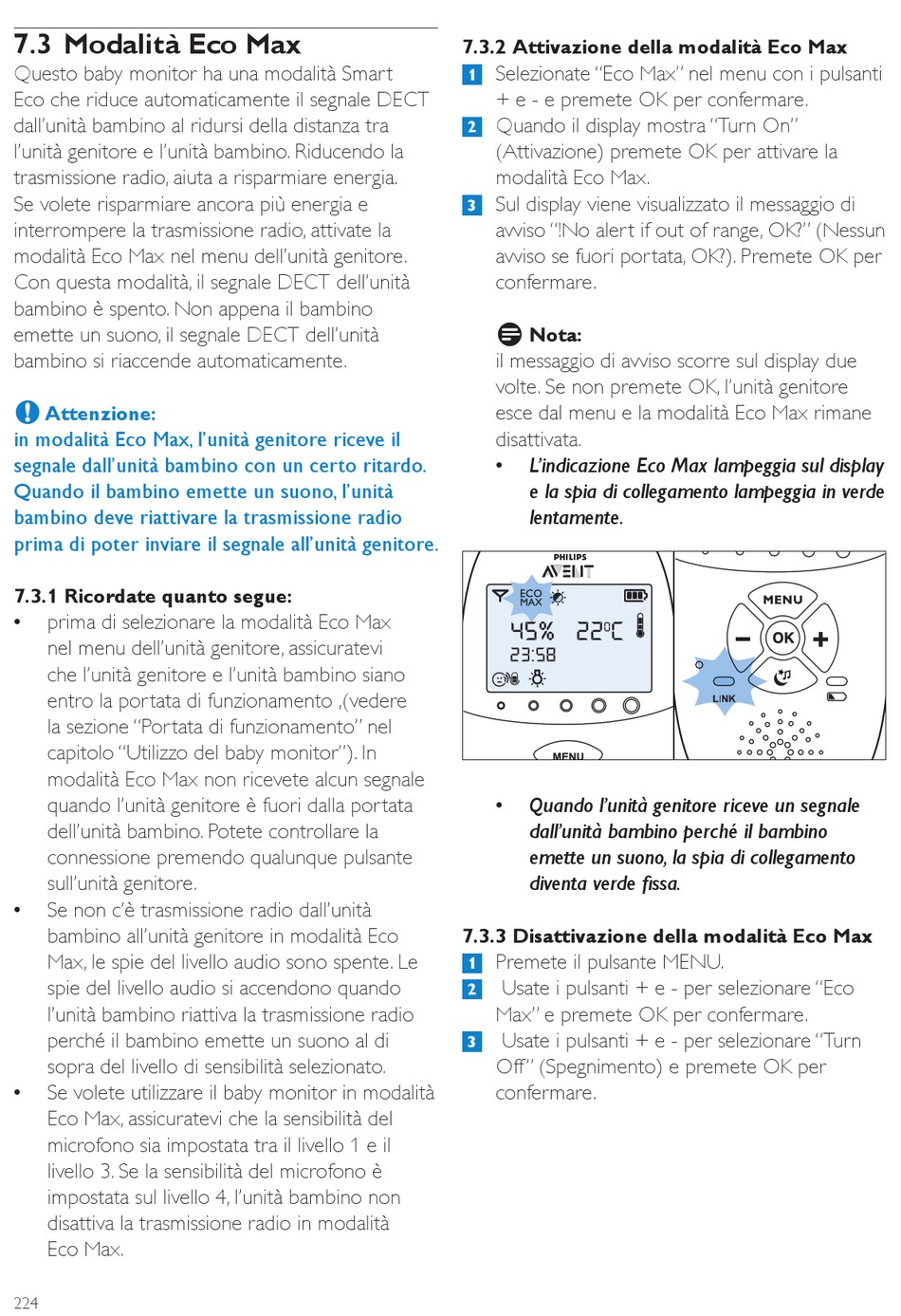 7.3 Modalità Eco Max

Questo baby monitor ha una modalità Smart Eco che riduce automaticamente il segnale DECT dall'unità bambino al ridursi della distanza tra l'unità genitore e l'unità bambino. Riducendo la trasmissione radio, aiuta a risparmiare energia. Se volete risparmiare ancora più energia e interrompere la trasmissione radio, attivate la modalità Eco Max nel menu dell'unità genitore. Con questa modalità, il segnale DECT dell'unità bambino è spento. Non appena il bambino emette un suono, il segnale DECT dell'unità bambino si riaccende automaticamente.

Attenzione:

in modalità Eco Max, l'unità genitore riceve il segnale dall'unità bambino con un certo ritardo. Quando il bambino emette un suono, l'unità bambino deve riattivare la trasmissione radio prima di poter inviare il segnale all'unità genitore.

7.3.1 Ricordate quanto segue:

• prima di selezionare la modalità Eco Max nel menu dell'unità genitore, assicuratevi che l'unità genitore e l'unità bambino siano entro la portata di funzionamento ,(vedere la sezione "Portata di funzionamento" nel capitolo "Utilizzo del baby monitor"). In modalità Eco Max non ricevete alcun segnale quando l'unità genitore è fuori dalla portata dell'unità bambino. Potete controllare la connessione premendo qualunque pulsante sull'unità genitore.

• Se non c'è trasmissione radio dall'unità bambino all'unità genitore in modalità Eco Max, le spie del livello audio sono spente. Le spie del livello audio si accendono quando l'unità bambino riattiva la trasmissione radio perché il bambino emette un suono al di sopra del livello di sensibilità selezionato.

• Se volete utilizzare il baby monitor in modalità Eco Max, assicuratevi che la sensibilità del microfono sia impostata tra il livello 1 e il livello 3. Se la sensibilità del microfono è impostata sul livello 4, l'unità bambino non disattiva la trasmissione radio in modalità Eco Max.

224

7.3.2 Attivazione della modalità Eco Max

1 Selezionate "Eco Max" nel menu con i pulsanti + e - e premete OK per confermare.

2 Quando il display mostra "Turn On" (Attivazione) premete OK per attivare la modalità Eco Max.

3 Sul display viene visualizzato il messaggio di avviso "!No alert if out of range, OK?" (Nessun avviso se fuori portata, OK?). Premete OK per confermare.

Nota:

il messaggio di avviso scorre sul display due volte. Se non premete OK, l'unità genitore esce dal menu e la modalità Eco Max rimane disattivata.

• L'indicazione Eco Max lampeggia sul display e la spia di collegamento lampeggia in verde lentamente.

PHILIPS
AVENT
ECO MAX
45% 22°C
23:58
MENU
MENU
OK
LINK

• Quando l'unità genitore riceve un segnale dall'unità bambino perché il bambino emette un suono, la spia di collegamento diventa verde fissa.

7.3.3 Disattivazione della modalità Eco Max

1 Premete il pulsante MENU.

2 Usate i pulsanti + e - per selezionare "Eco Max" e premete OK per confermare.

3 Usate i pulsanti + e - per selezionare "Turn Off" (Spegnimento) e premete OK per confermare.