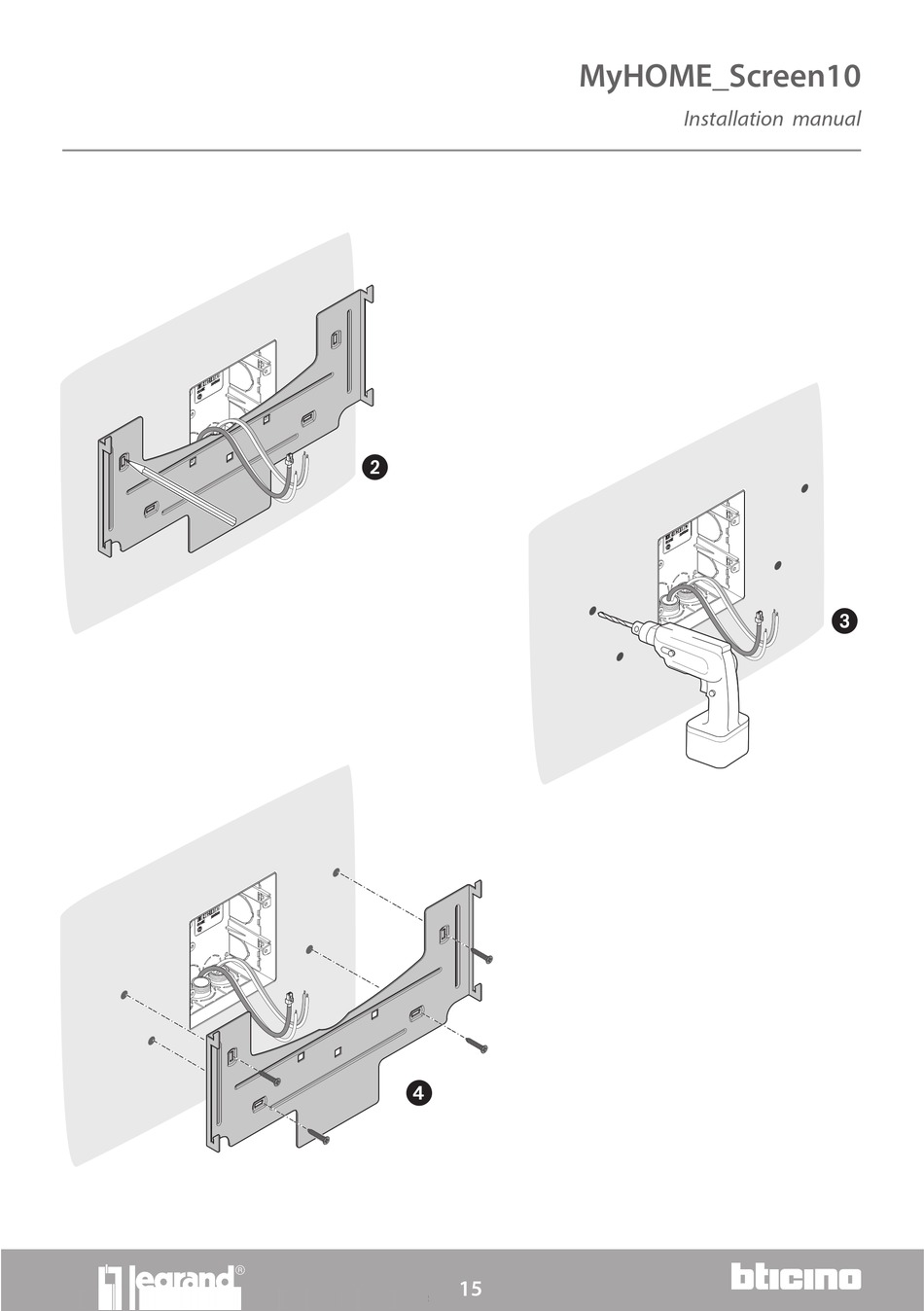 MyHOME_Screen10

Installation manual

2

3

4

legrand®

15

bticino