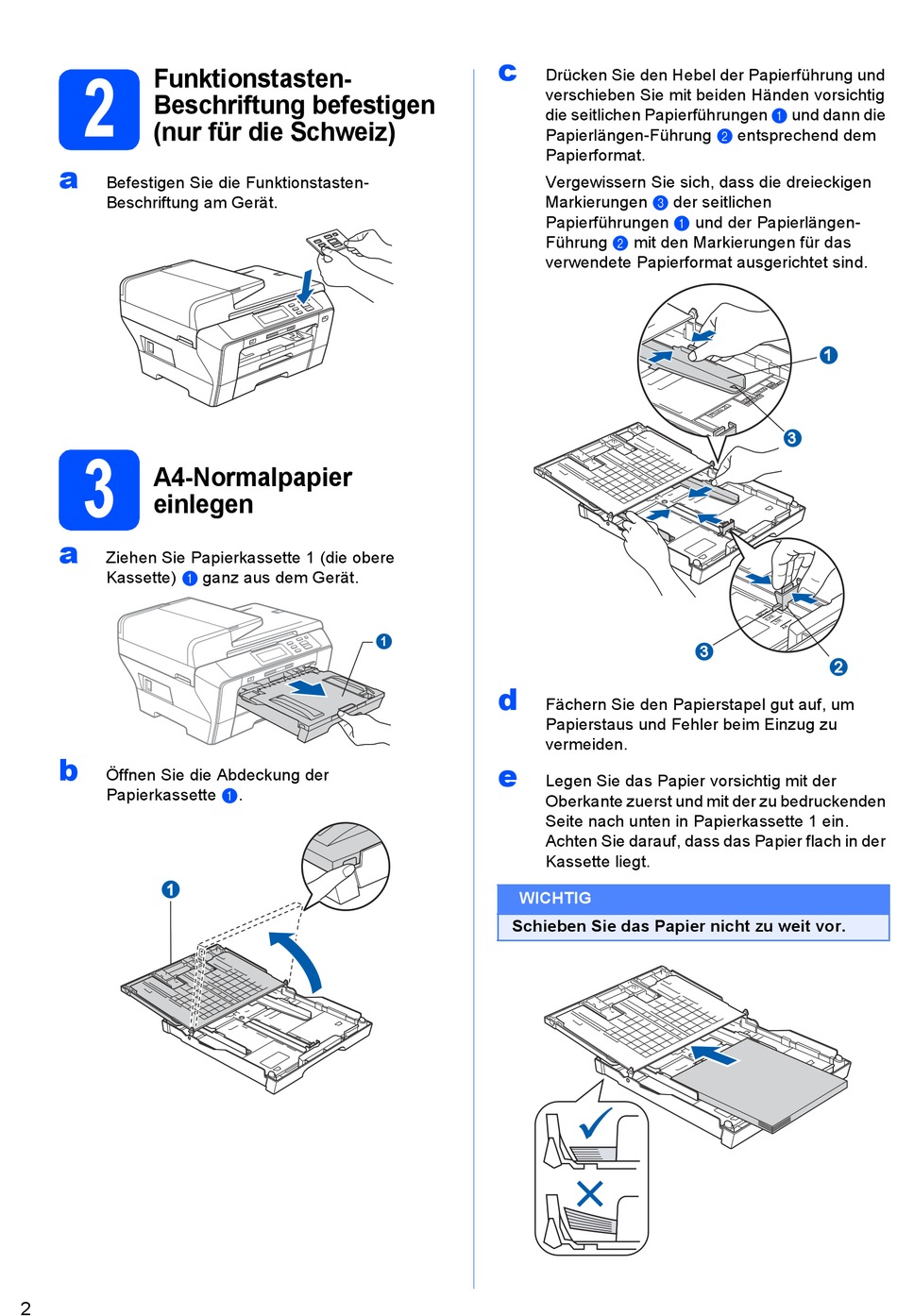 2 Funktionstasten-Beschriftung befestigen (nur für die Schweiz)

a Befestigen Sie die Funktionstasten-Beschriftung am Gerät.

3 A4-Normalpapier einlegen

a Ziehen Sie Papierkassette 1 (die obere Kassette) 1 ganz aus dem Gerät.

1

b Öffnen Sie die Abdeckung der Papierkassette 1.

1

c Drücken Sie den Hebel der Papierführung und verschieben Sie mit beiden Händen vorsichtig die seitlichen Papierführungen 1 und dann die Papierlängen-Führung 2 entsprechend dem Papierformat.

Vergewissern Sie sich, dass die dreieckigen Markierungen 3 der seitlichen Papierführungen 1 und der Papierlängen-Führung 2 mit den Markierungen für das verwendete Papierformat ausgerichtet sind.

1

3

3

2

d Fächern Sie den Papierstapel gut auf, um Papierstaus und Fehler beim Einzug zu vermeiden.

e Legen Sie das Papier vorsichtig mit der Oberkante zuerst und mit der zu bedruckenden Seite nach unten in Papierkassette 1 ein. Achten Sie darauf, dass das Papier flach in der Kassette liegt.

WICHTIG
Schieben Sie das Papier nicht zu weit vor.

2