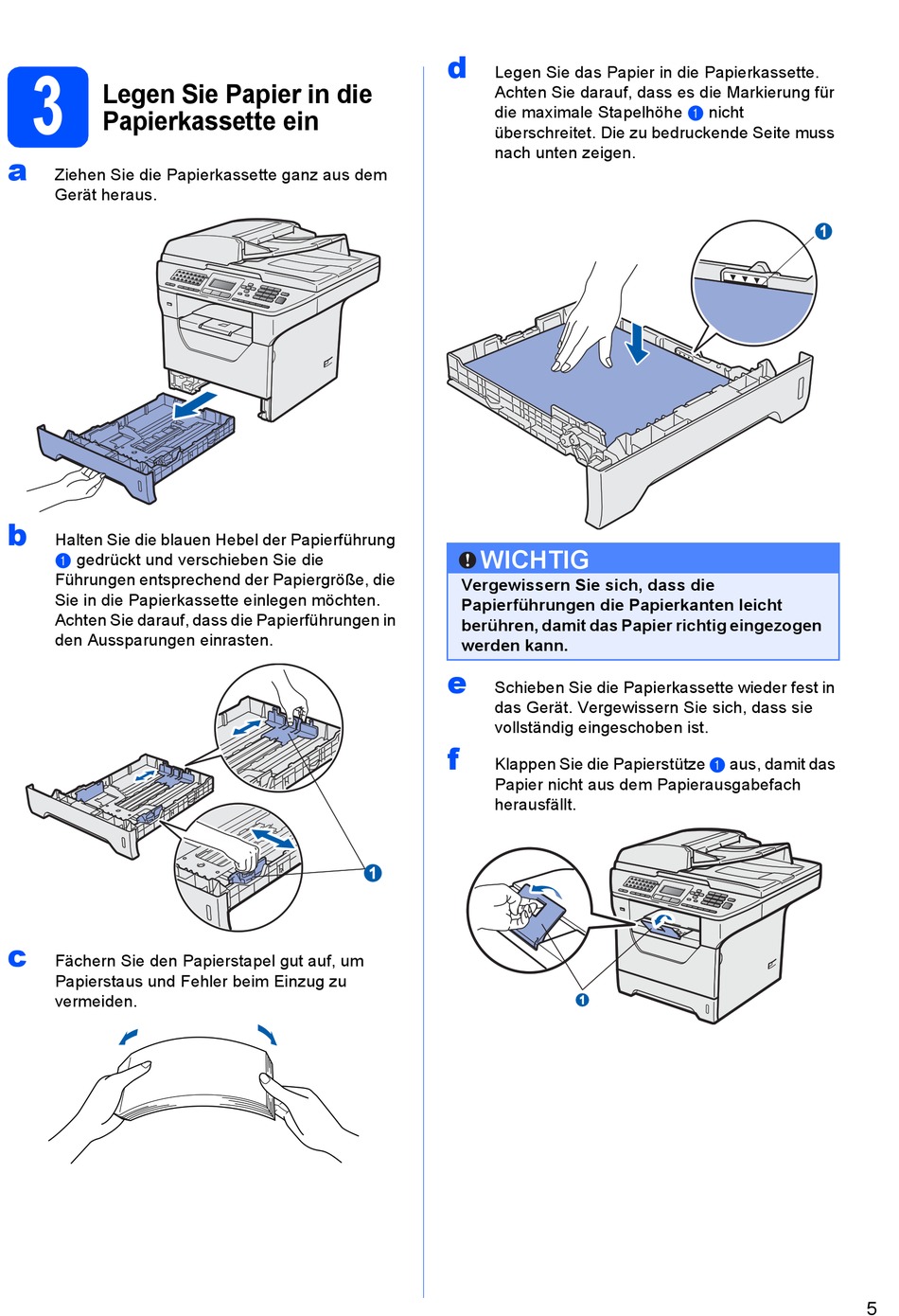 3 Legen Sie Papier in die Papierkassette ein

a Ziehen Sie die Papierkassette ganz aus dem Gerät heraus.

b Halten Sie die blauen Hebel der Papierführung 1 gedrückt und verschieben Sie die Führungen entsprechend der Papiergröße, die Sie in die Papierkassette einlegen möchten. Achten Sie darauf, dass die Papierführungen in den Aussparungen einrasten.

1

c Fächern Sie den Papierstapel gut auf, um Papierstaus und Fehler beim Einzug zu vermeiden.

d Legen Sie das Papier in die Papierkassette. Achten Sie darauf, dass es die Markierung für die maximale Stapelhöhe 1 nicht überschreitet. Die zu bedruckende Seite muss nach unten zeigen.

1

WICHTIG
Vergewissern Sie sich, dass die Papierführungen die Papierkanten leicht berühren, damit das Papier richtig eingezogen werden kann.

e Schieben Sie die Papierkassette wieder fest in das Gerät. Vergewissern Sie sich, dass sie vollständig eingeschoben ist.

f Klappen Sie die Papierstütze 1 aus, damit das Papier nicht aus dem Papierausgabefach herausfällt.

1

5