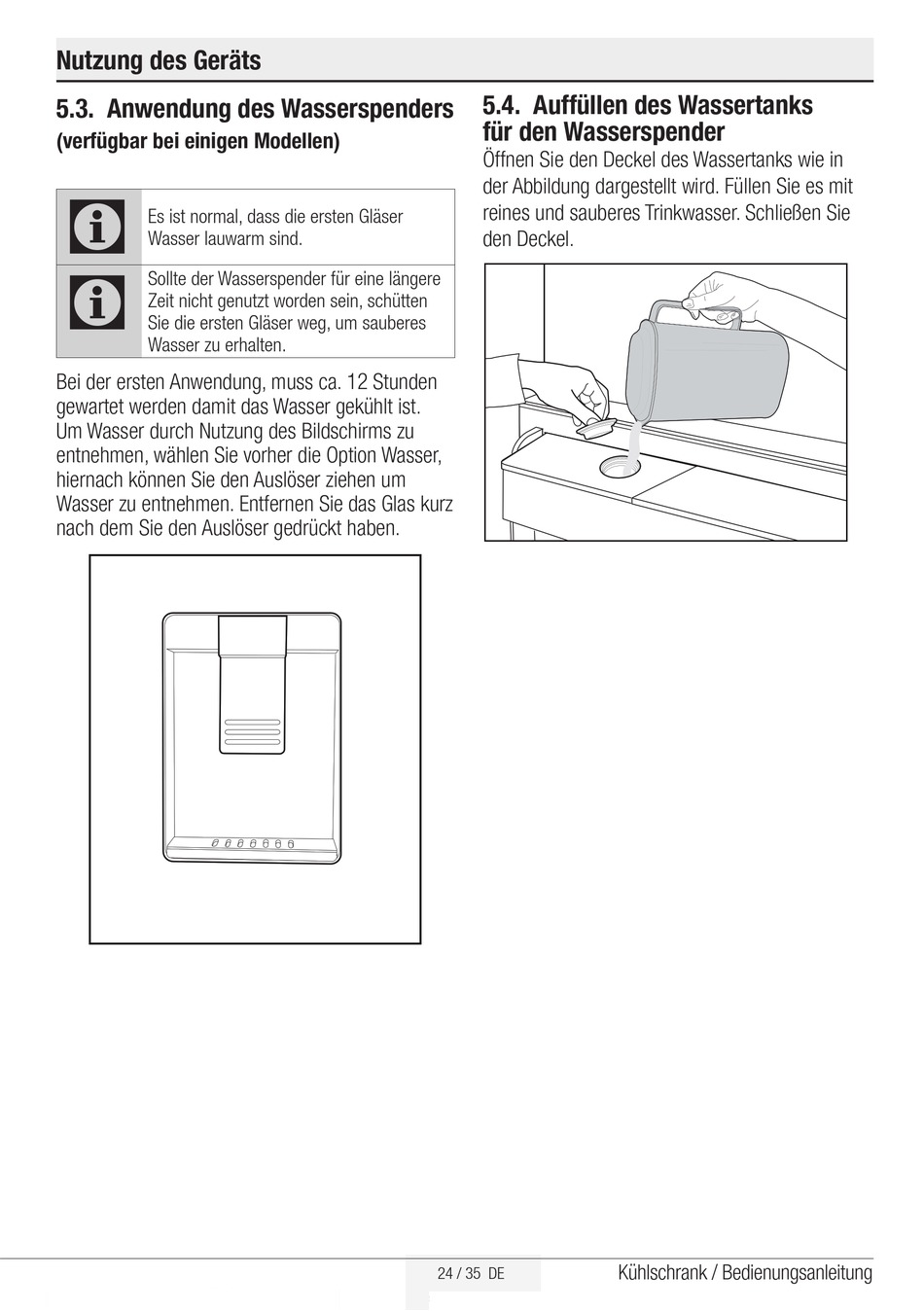 Nutzung des Geräts

5.3. Anwendung des Wasserspenders
(verfügbar bei einigen Modellen)

Es ist normal, dass die ersten Gläser Wasser lauwarm sind.

Sollte der Wasserspender für eine längere Zeit nicht genutzt worden sein, schütten Sie die ersten Gläser weg, um sauberes Wasser zu erhalten.

Bei der ersten Anwendung, muss ca. 12 Stunden gewartet werden damit das Wasser gekühlt ist. Um Wasser durch Nutzung des Bildschirms zu entnehmen, wählen Sie vorher die Option Wasser, hiernach können Sie den Auslöser ziehen um Wasser zu entnehmen. Entfernen Sie das Glas kurz nach dem Sie den Auslöser gedrückt haben.

5.4. Auffüllen des Wassertanks für den Wasserspender
Öffnen Sie den Deckel des Wassertanks wie in der Abbildung dargestellt wird. Füllen Sie es mit reines und sauberes Trinkwasser. Schließen Sie den Deckel.

24 / 35 DE
Kühlschrank / Bedienungsanleitung