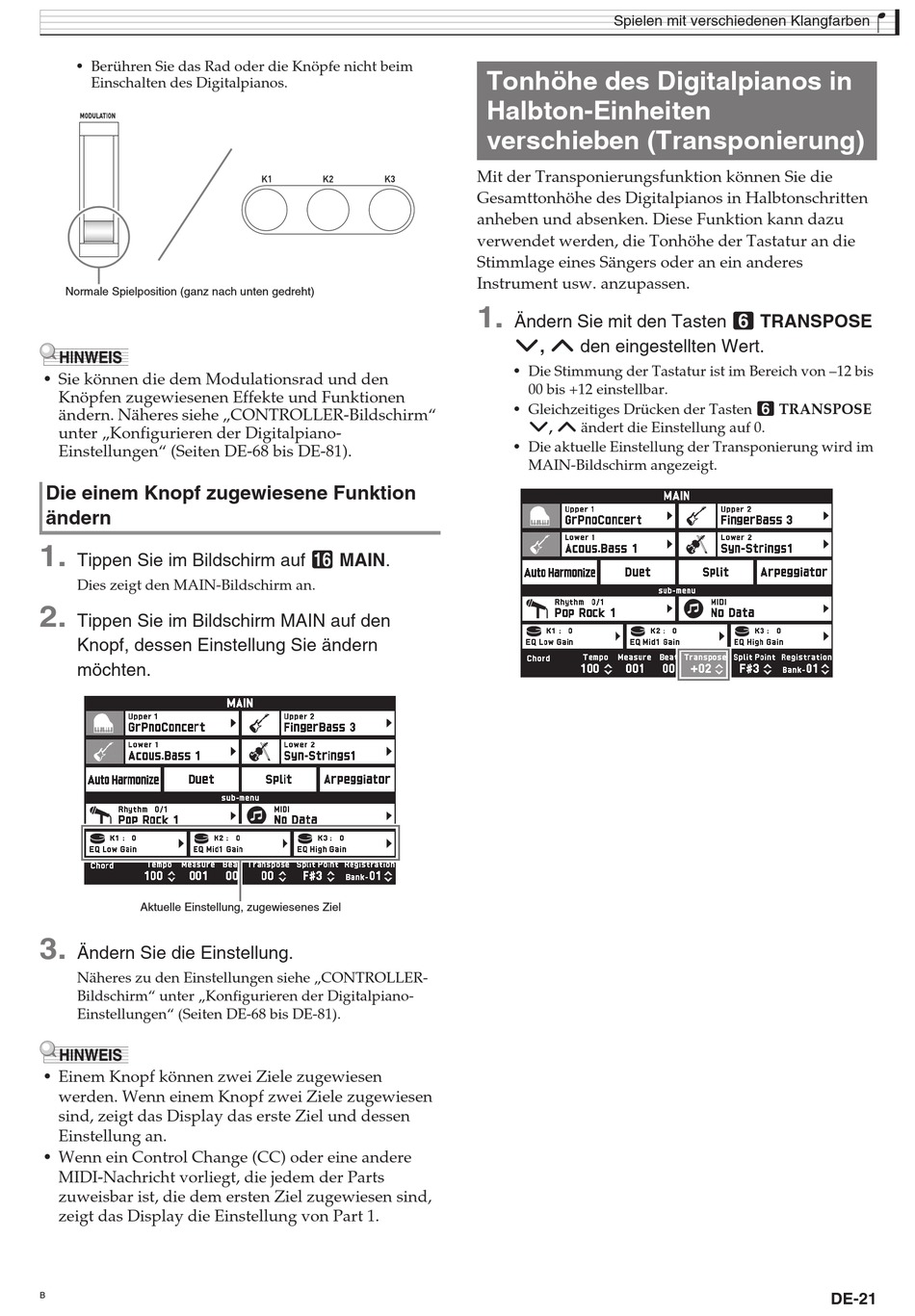 Spielen mit verschiedenen Klangfarben

• Berühren Sie das Rad oder die Knöpfe nicht beim Einschalten des Digitalpianos.

MODULATION

K1 K2 K3

Normale Spielposition (ganz nach unten gedreht)

HINWEIS

• Sie können die dem Modulationsrad und den Knöpfen zugewiesenen Effekte und Funktionen ändern. Näheres siehe „CONTROLLER-Bildschirm“ unter „Konfigurieren der Digitalpiano-Einstellungen“ (Seiten DE-68 bis DE-81).

Die einem Knopf zugewiesene Funktion ändern

1. Tippen Sie im Bildschirm auf 16 MAIN.
Dies zeigt den MAIN-Bildschirm an.

2. Tippen Sie im Bildschirm MAIN auf den Knopf, dessen Einstellung Sie ändern möchten.

MAIN
Upper 1 GrPnoConcert
Upper 2 FingerBass 3
Lower 1 Acous.Bass 1
Lower 2 Syn-Strings1
Auto Harmonize Duet Split Arpeggiator
sub-menu
Rhythm 0/1 Pop Rock 1
MIDI No Data
K1 : 0 EQ Low Gain
K2 : 0 EQ Mid1 Gain
K3 : 0 EQ High Gain
Chord Tempo 100 Measure 001 Beat 00 Transpose 00 Split Point F#3 Registration Bank-01

Aktuelle Einstellung, zugewiesenes Ziel

3. Ändern Sie die Einstellung.
Näheres zu den Einstellungen siehe „CONTROLLER-Bildschirm“ unter „Konfigurieren der Digitalpiano-Einstellungen“ (Seiten DE-68 bis DE-81).

HINWEIS

• Einem Knopf können zwei Ziele zugewiesen werden. Wenn einem Knopf zwei Ziele zugewiesen sind, zeigt das Display das erste Ziel und dessen Einstellung an.
• Wenn ein Control Change (CC) oder eine andere MIDI-Nachricht vorliegt, die jedem der Parts zuweisbar ist, die dem ersten Ziel zugewiesen sind, zeigt das Display die Einstellung von Part 1.

Tonhöhe des Digitalpianos in Halbton-Einheiten verschieben (Transponierung)

Mit der Transponierungsfunktion können Sie die Gesamttonhöhe des Digitalpianos in Halbtonschritten anheben und absenken. Diese Funktion kann dazu verwendet werden, die Tonhöhe der Tastatur an die Stimmlage eines Sängers oder an ein anderes Instrument usw. anzupassen.

1. Ändern Sie mit den Tasten 6 TRANSPOSE ∨, ∧ den eingestellten Wert.
• Die Stimmung der Tastatur ist im Bereich von –12 bis 00 bis +12 einstellbar.
• Gleichzeitiges Drücken der Tasten 6 TRANSPOSE ∨, ∧ ändert die Einstellung auf 0.
• Die aktuelle Einstellung der Transponierung wird im MAIN-Bildschirm angezeigt.

MAIN
Upper 1 GrPnoConcert
Upper 2 FingerBass 3
Lower 1 Acous.Bass 1
Lower 2 Syn-Strings1
Auto Harmonize Duet Split Arpeggiator
sub-menu
Rhythm 3/1 Pop Rock 1
MIDI No Data
K1 : 0 EQ Low Gain
K2 : 0 EQ Mid1 Gain
K3 : 0 EQ High Gain
Chord Tempo 100 Measure 001 Beat 00 Transpose +02 Split Point F#3 Registration Bank-01

B

DE-21