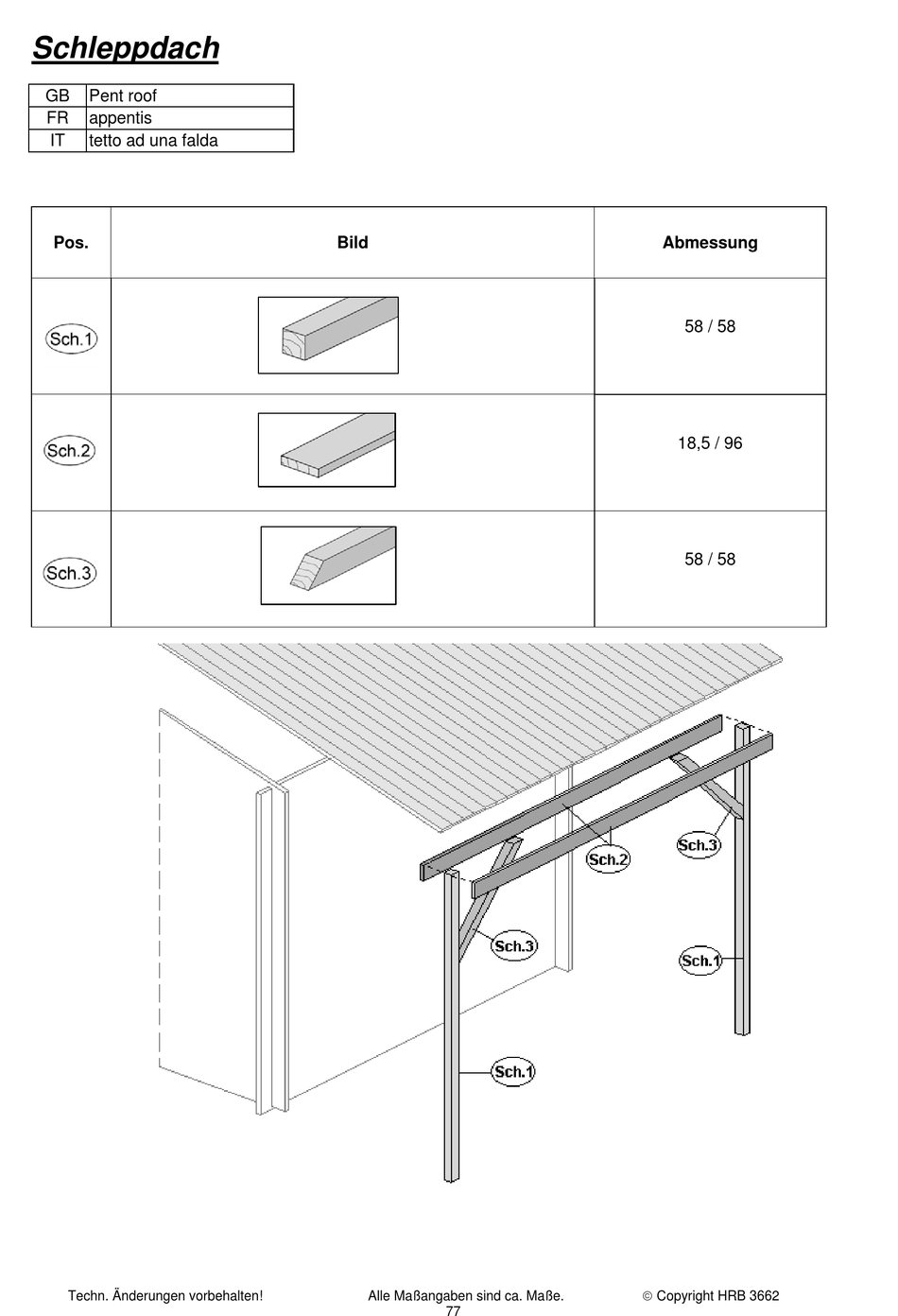 Schleppdach

| GB | Pent roof |
|---|---|
| FR | appentis |
| IT | tetto ad una falda |

| Pos. | Bild | Abmessung |
|---|---|---|
| Sch.1 | | 58 / 58 |
| Sch.2 | | 18,5 / 96 |
| Sch.3 | | 58 / 58 |

Sch.2
Sch.3
Sch.3
Sch.1
Sch.1

Techn. Änderungen vorbehalten! Alle Maßangaben sind ca. Maße. © Copyright HRB 3662
77