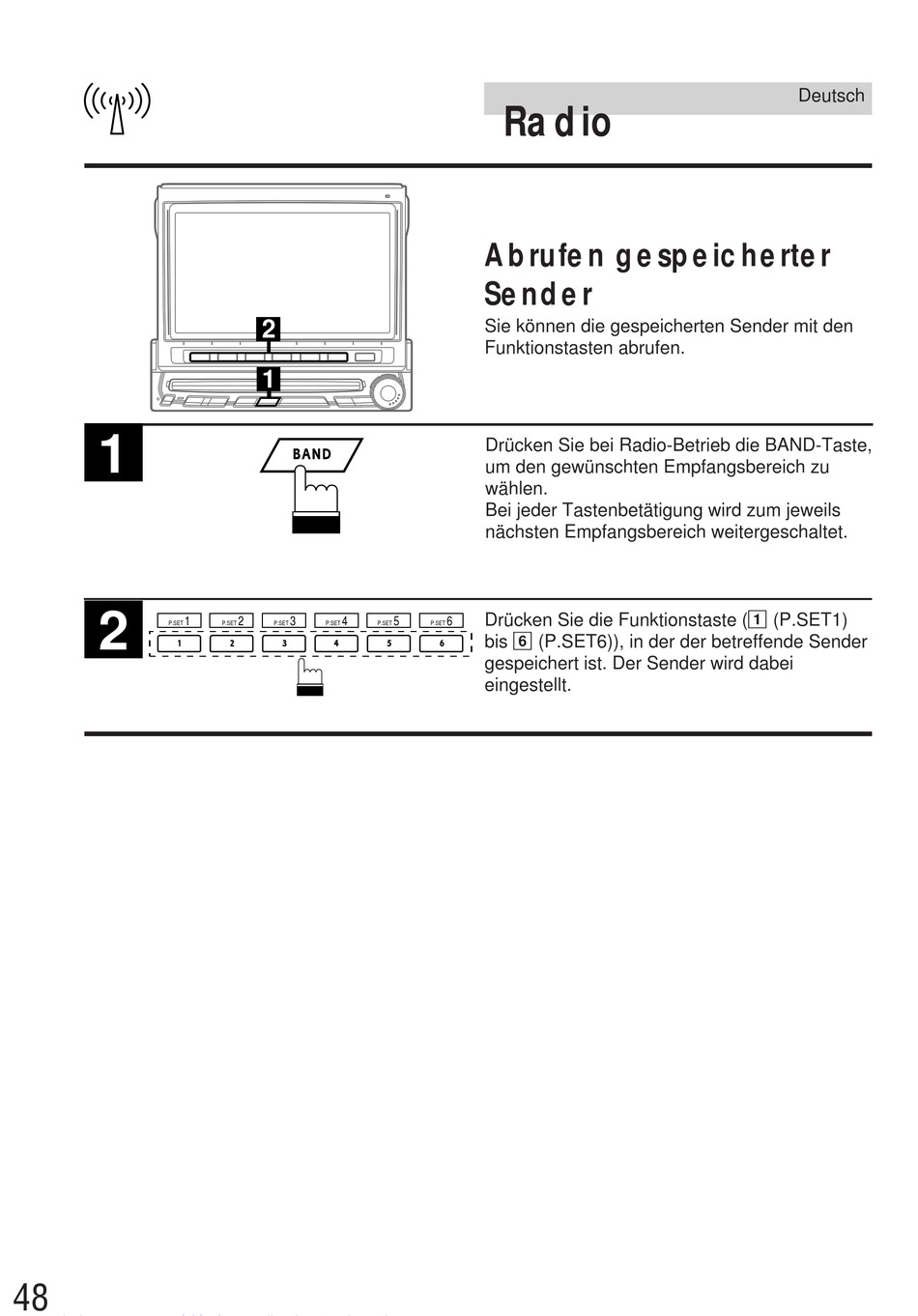 Deutsch

Radio

Abrufen gespeicherter Sender

Sie können die gespeicherten Sender mit den Funktionstasten abrufen.

2

1

1

BAND

Drücken Sie bei Radio-Betrieb die BAND-Taste, um den gewünschten Empfangsbereich zu wählen.
Bei jeder Tastenbetätigung wird zum jeweils nächsten Empfangsbereich weitergeschaltet.

2

P.SET 1 P.SET 2 P.SET 3 P.SET 4 P.SET 5 P.SET 6

1 2 3 4 5 6

Drücken Sie die Funktionstaste (1 (P.SET1) bis 6 (P.SET6)), in der der betreffende Sender gespeichert ist. Der Sender wird dabei eingestellt.

48