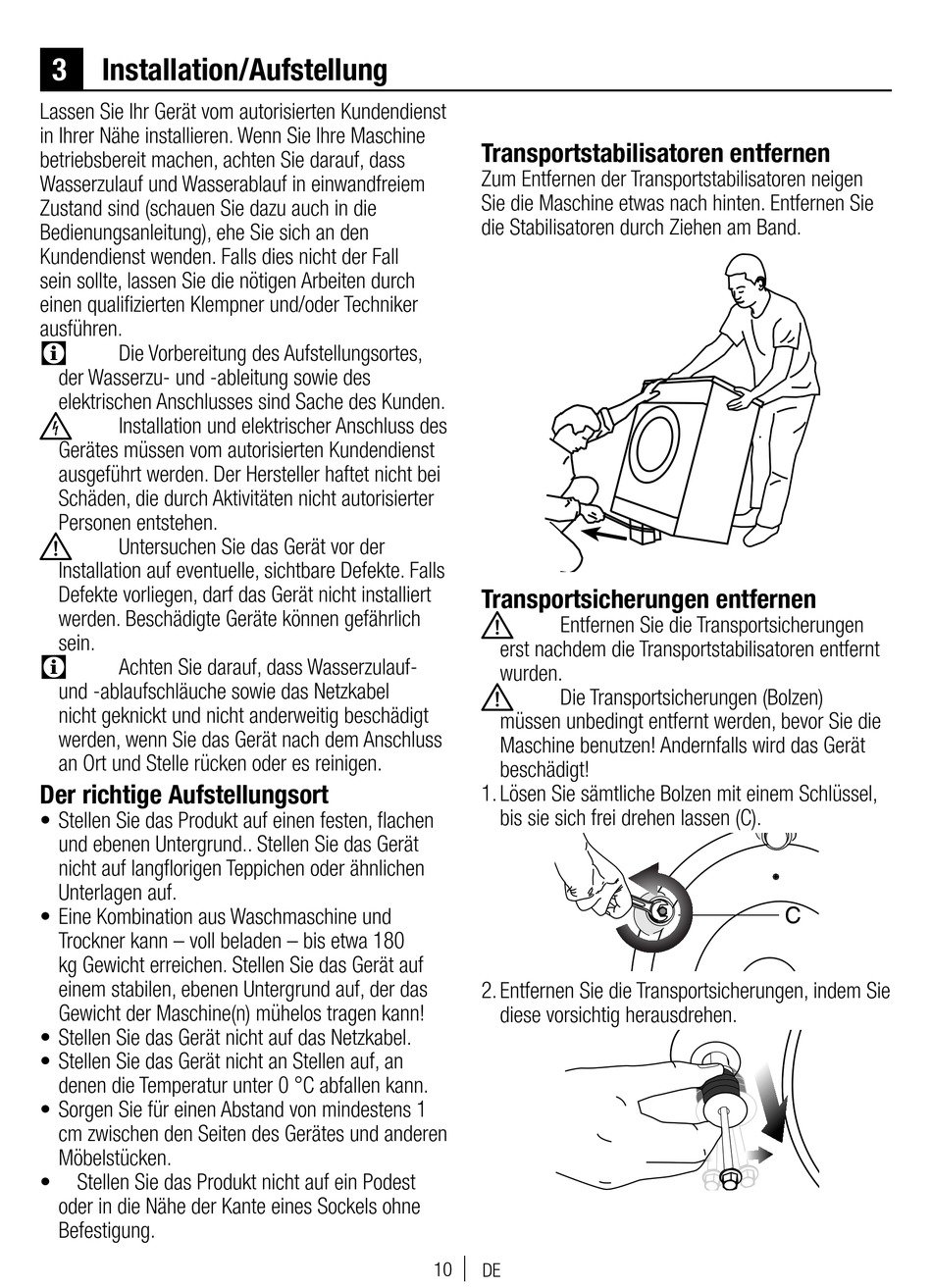 3 Installation/Aufstellung

Lassen Sie Ihr Gerät vom autorisierten Kundendienst in Ihrer Nähe installieren. Wenn Sie Ihre Maschine betriebsbereit machen, achten Sie darauf, dass Wasserzulauf und Wasserablauf in einwandfreiem Zustand sind (schauen Sie dazu auch in die Bedienungsanleitung), ehe Sie sich an den Kundendienst wenden. Falls dies nicht der Fall sein sollte, lassen Sie die nötigen Arbeiten durch einen qualifizierten Klempner und/oder Techniker ausführen.

Die Vorbereitung des Aufstellungsortes, der Wasserzu- und -ableitung sowie des elektrischen Anschlusses sind Sache des Kunden.

Installation und elektrischer Anschluss des Gerätes müssen vom autorisierten Kundendienst ausgeführt werden. Der Hersteller haftet nicht bei Schäden, die durch Aktivitäten nicht autorisierter Personen entstehen.

Untersuchen Sie das Gerät vor der Installation auf eventuelle, sichtbare Defekte. Falls Defekte vorliegen, darf das Gerät nicht installiert werden. Beschädigte Geräte können gefährlich sein.

Achten Sie darauf, dass Wasserzulauf- und -ablaufschläuche sowie das Netzkabel nicht geknickt und nicht anderweitig beschädigt werden, wenn Sie das Gerät nach dem Anschluss an Ort und Stelle rücken oder es reinigen.

Der richtige Aufstellungsort
• Stellen Sie das Produkt auf einen festen, flachen und ebenen Untergrund.. Stellen Sie das Gerät nicht auf langflorigen Teppichen oder ähnlichen Unterlagen auf.
• Eine Kombination aus Waschmaschine und Trockner kann – voll beladen – bis etwa 180 kg Gewicht erreichen. Stellen Sie das Gerät auf einem stabilen, ebenen Untergrund auf, der das Gewicht der Maschine(n) mühelos tragen kann!
• Stellen Sie das Gerät nicht auf das Netzkabel.
• Stellen Sie das Gerät nicht an Stellen auf, an denen die Temperatur unter 0 °C abfallen kann.
• Sorgen Sie für einen Abstand von mindestens 1 cm zwischen den Seiten des Gerätes und anderen Möbelstücken.
• Stellen Sie das Produkt nicht auf ein Podest oder in die Nähe der Kante eines Sockels ohne Befestigung.

Transportstabilisatoren entfernen
Zum Entfernen der Transportstabilisatoren neigen Sie die Maschine etwas nach hinten. Entfernen Sie die Stabilisatoren durch Ziehen am Band.

Transportsicherungen entfernen
Entfernen Sie die Transportsicherungen erst nachdem die Transportstabilisatoren entfernt wurden.

Die Transportsicherungen (Bolzen) müssen unbedingt entfernt werden, bevor Sie die Maschine benutzen! Andernfalls wird das Gerät beschädigt!
1. Lösen Sie sämtliche Bolzen mit einem Schlüssel, bis sie sich frei drehen lassen (C).

C

2. Entfernen Sie die Transportsicherungen, indem Sie diese vorsichtig herausdrehen.

10 DE