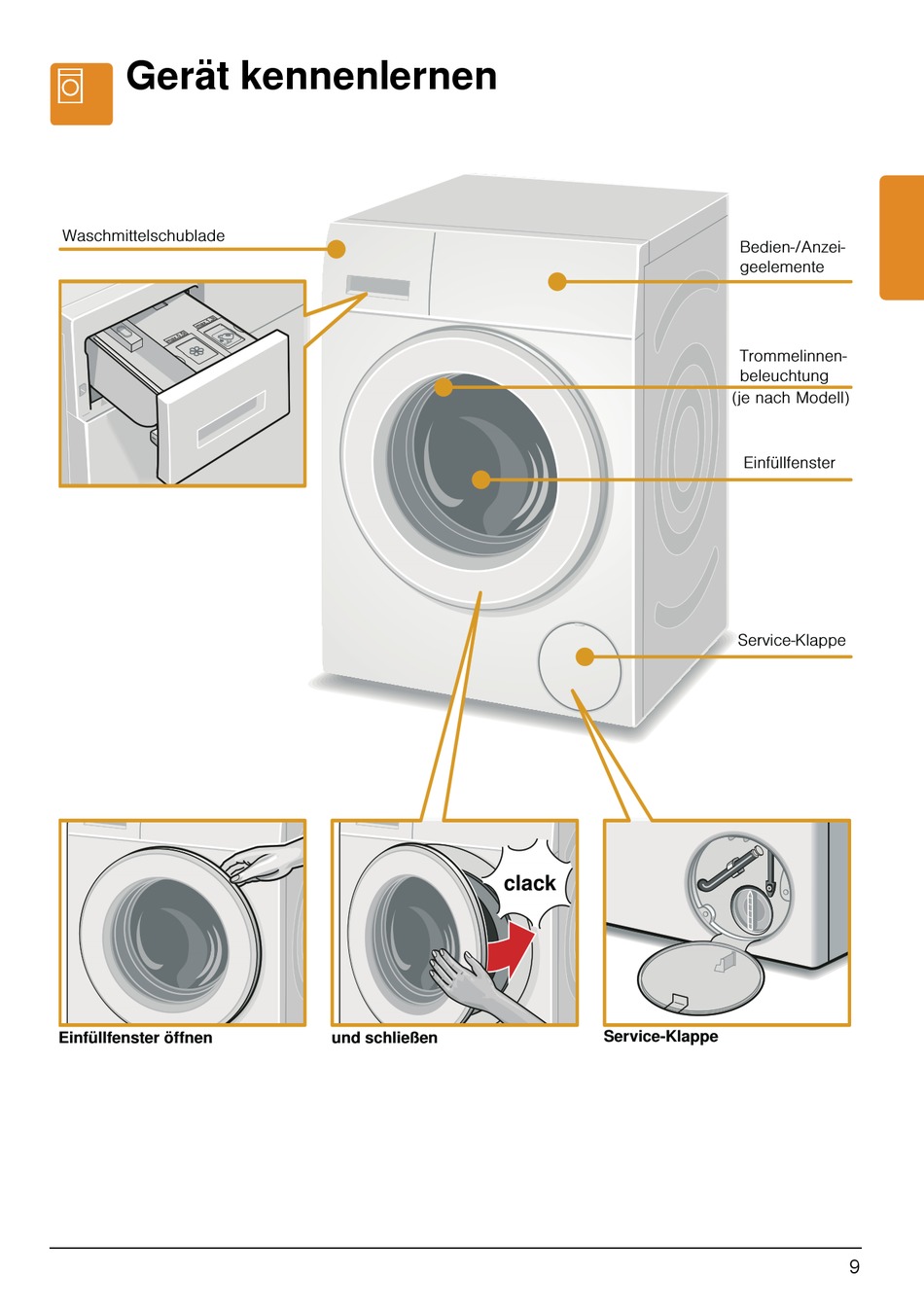 Gerät kennenlernen

Waschmittelschublade

Bedien-/Anzeigeelemente

Trommelinnenbeleuchtung (je nach Modell)

Einfüllfenster

Service-Klappe

clack

Einfüllfenster öffnen

und schließen

Service-Klappe

9