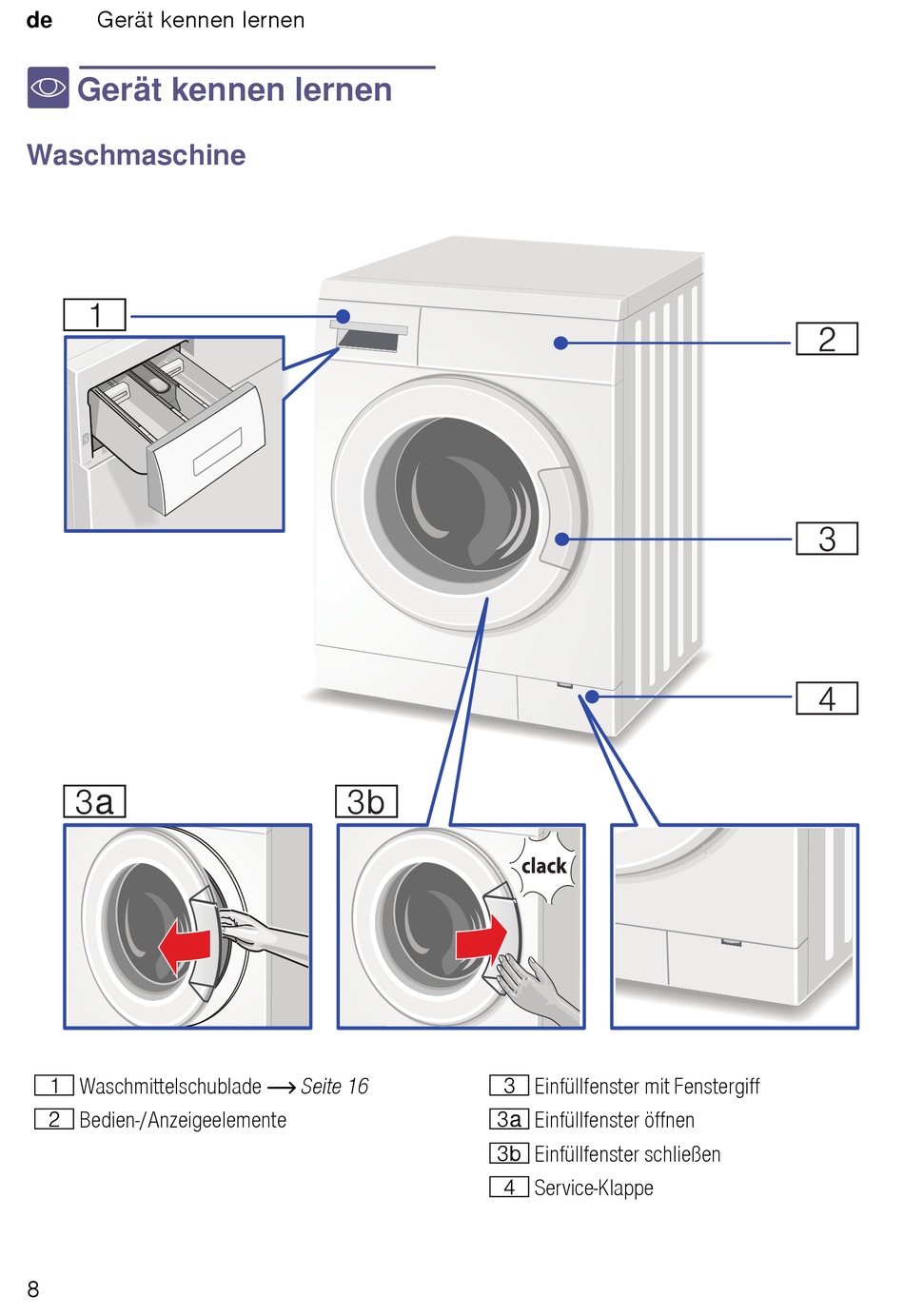 de Gerät kennen lernen

Gerät kennen lernen

Waschmaschine

1

2

3

4

3a

3b

clack

1 Waschmittelschublade → Seite 16
2 Bedien-/Anzeigeelemente

3 Einfüllfenster mit Fenstergiff
3a Einfüllfenster öffnen
3b Einfüllfenster schließen
4 Service-Klappe

8