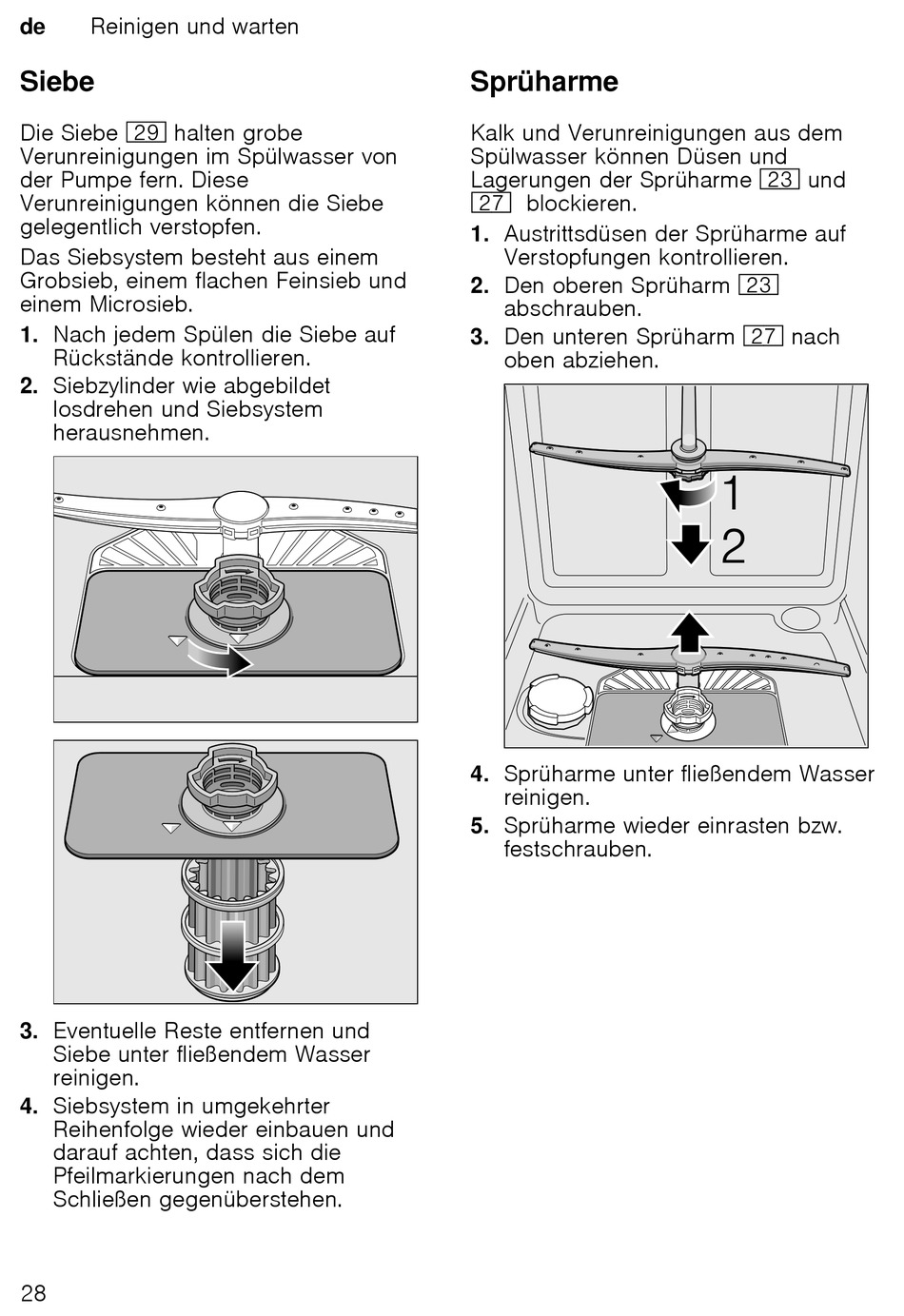 de Reinigen und warten

Siebe

Die Siebe 29 halten grobe Verunreinigungen im Spülwasser von der Pumpe fern. Diese Verunreinigungen können die Siebe gelegentlich verstopfen.

Das Siebsystem besteht aus einem Grobsieb, einem flachen Feinsieb und einem Microsieb.

1. Nach jedem Spülen die Siebe auf Rückstände kontrollieren.
2. Siebzylinder wie abgebildet losdrehen und Siebsystem herausnehmen.

3. Eventuelle Reste entfernen und Siebe unter fließendem Wasser reinigen.
4. Siebsystem in umgekehrter Reihenfolge wieder einbauen und darauf achten, dass sich die Pfeilmarkierungen nach dem Schließen gegenüberstehen.

Sprüharme

Kalk und Verunreinigungen aus dem Spülwasser können Düsen und Lagerungen der Sprüharme 23 und 27 blockieren.

1. Austrittsdüsen der Sprüharme auf Verstopfungen kontrollieren.
2. Den oberen Sprüharm 23 abschrauben.
3. Den unteren Sprüharm 27 nach oben abziehen.

1
2

4. Sprüharme unter fließendem Wasser reinigen.
5. Sprüharme wieder einrasten bzw. festschrauben.

28