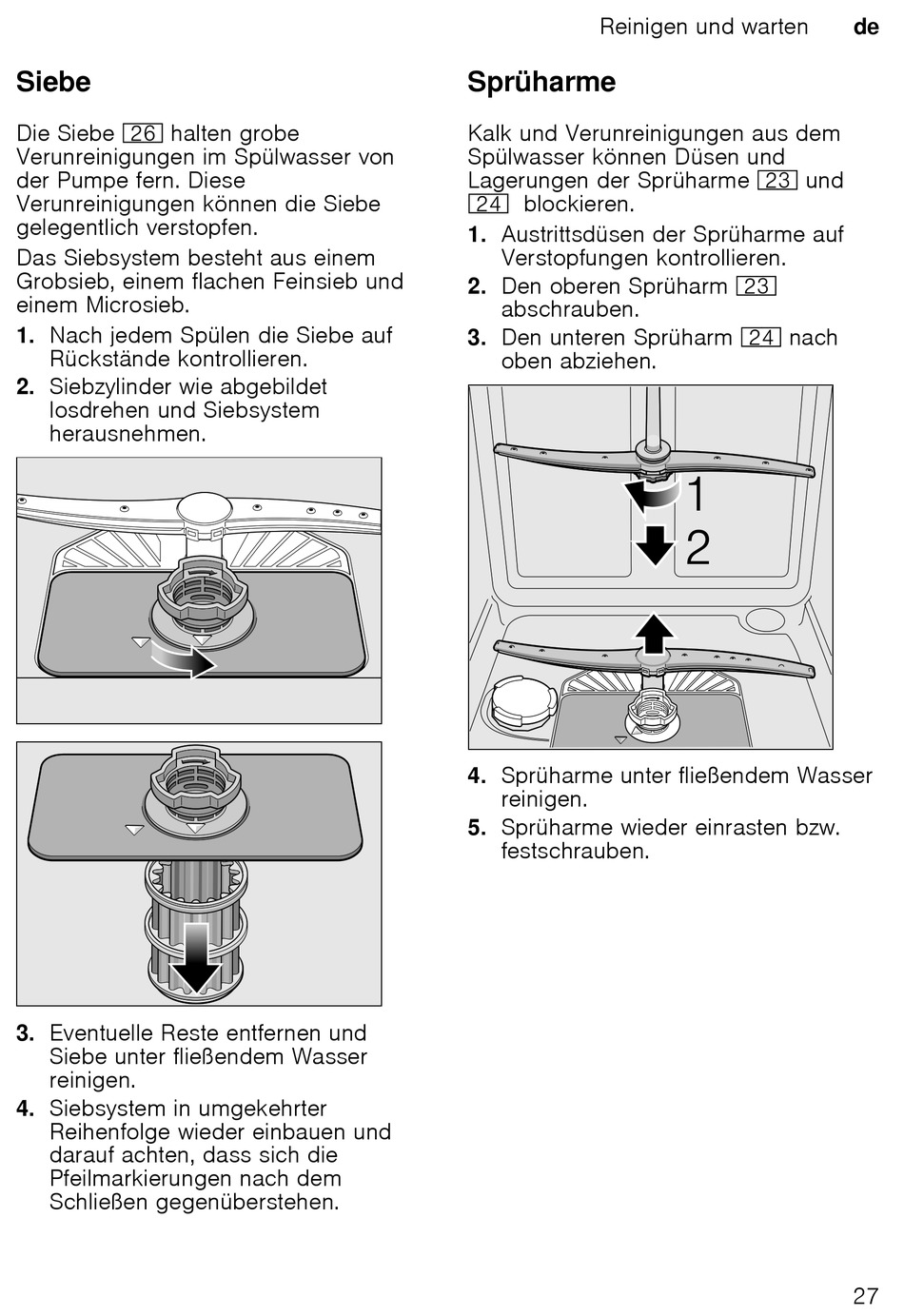 Reinigen und warten de

Siebe

Die Siebe 26 halten grobe Verunreinigungen im Spülwasser von der Pumpe fern. Diese Verunreinigungen können die Siebe gelegentlich verstopfen.

Das Siebsystem besteht aus einem Grobsieb, einem flachen Feinsieb und einem Microsieb.

1. Nach jedem Spülen die Siebe auf Rückstände kontrollieren.
2. Siebzylinder wie abgebildet losdrehen und Siebsystem herausnehmen.

3. Eventuelle Reste entfernen und Siebe unter fließendem Wasser reinigen.
4. Siebsystem in umgekehrter Reihenfolge wieder einbauen und darauf achten, dass sich die Pfeilmarkierungen nach dem Schließen gegenüberstehen.

Sprüharme

Kalk und Verunreinigungen aus dem Spülwasser können Düsen und Lagerungen der Sprüharme 23 und 24 blockieren.

1. Austrittsdüsen der Sprüharme auf Verstopfungen kontrollieren.
2. Den oberen Sprüharm 23 abschrauben.
3. Den unteren Sprüharm 24 nach oben abziehen.

1
2

4. Sprüharme unter fließendem Wasser reinigen.
5. Sprüharme wieder einrasten bzw. festschrauben.

27