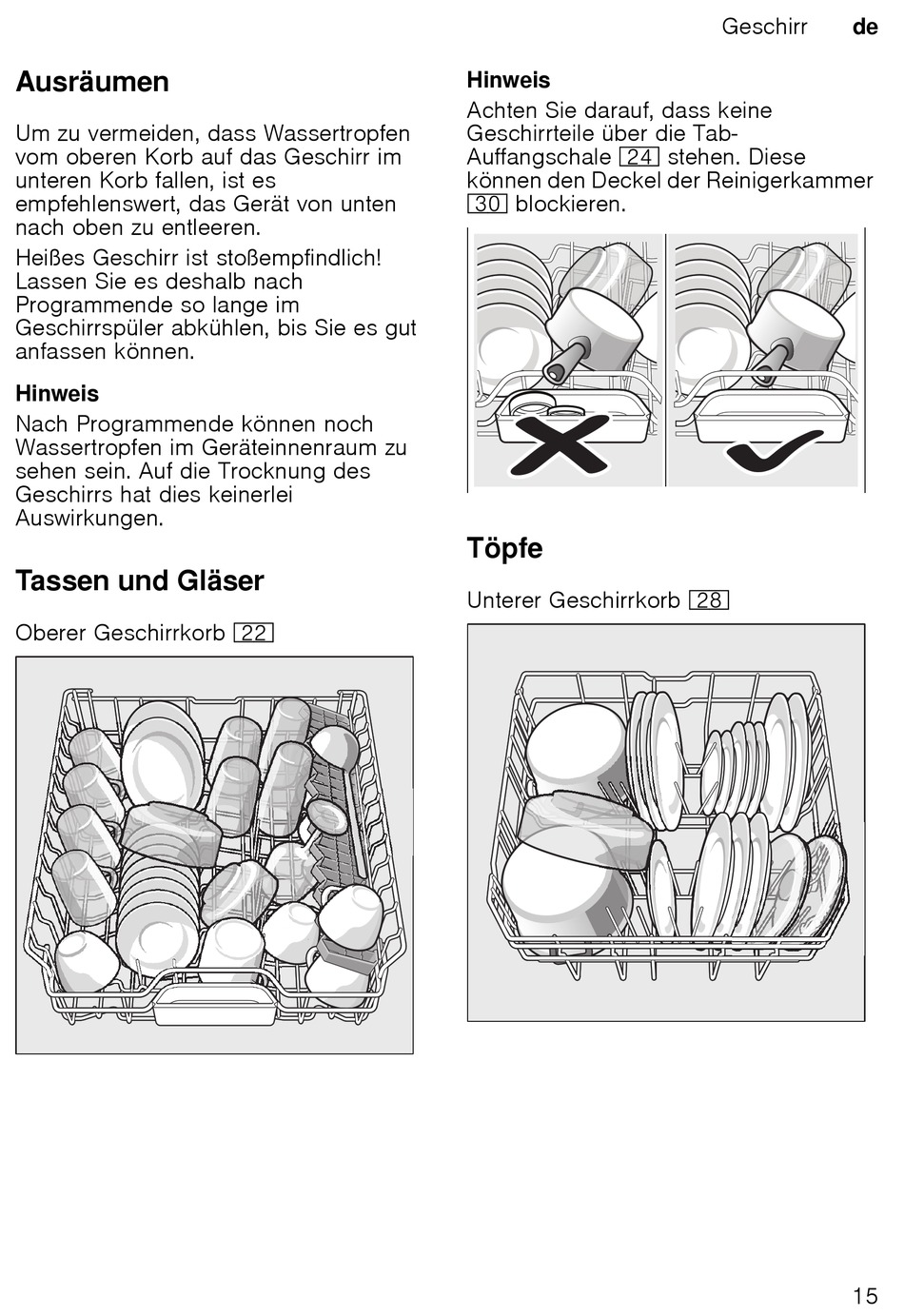 Geschirr de

Ausräumen

Um zu vermeiden, dass Wassertropfen vom oberen Korb auf das Geschirr im unteren Korb fallen, ist es empfehlenswert, das Gerät von unten nach oben zu entleeren.

Heißes Geschirr ist stoßempfindlich! Lassen Sie es deshalb nach Programmende so lange im Geschirrspüler abkühlen, bis Sie es gut anfassen können.

Hinweis

Nach Programmende können noch Wassertropfen im Geräteinnenraum zu sehen sein. Auf die Trocknung des Geschirrs hat dies keinerlei Auswirkungen.

Tassen und Gläser

Oberer Geschirrkorb 22

Hinweis

Achten Sie darauf, dass keine Geschirrteile über die Tab-Auffangschale 24 stehen. Diese können den Deckel der Reinigerkammer 30 blockieren.

Töpfe

Unterer Geschirrkorb 28

15