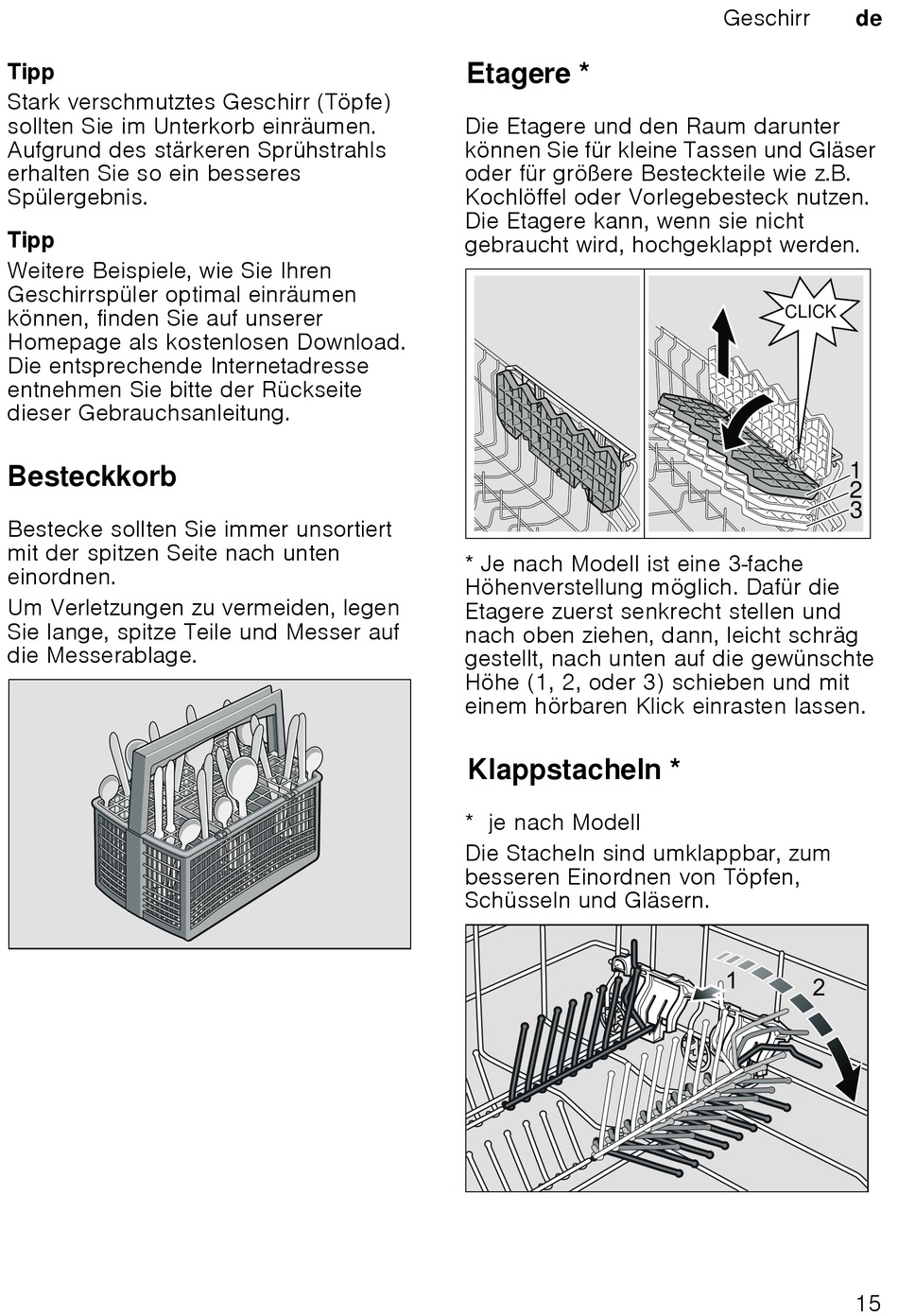 Geschirr de

Tipp
Stark verschmutztes Geschirr (Töpfe) sollten Sie im Unterkorb einräumen. Aufgrund des stärkeren Sprühstrahls erhalten Sie so ein besseres Spülergebnis.

Tipp
Weitere Beispiele, wie Sie Ihren Geschirrspüler optimal einräumen können, finden Sie auf unserer Homepage als kostenlosen Download. Die entsprechende Internetadresse entnehmen Sie bitte der Rückseite dieser Gebrauchsanleitung.

Besteckkorb

Bestecke sollten Sie immer unsortiert mit der spitzen Seite nach unten einordnen.

Um Verletzungen zu vermeiden, legen Sie lange, spitze Teile und Messer auf die Messerablage.

Etagere *

Die Etagere und den Raum darunter können Sie für kleine Tassen und Gläser oder für größere Besteckteile wie z.B. Kochlöffel oder Vorlegebesteck nutzen. Die Etagere kann, wenn sie nicht gebraucht wird, hochgeklappt werden.

CLICK
1
2
3

* Je nach Modell ist eine 3-fache Höhenverstellung möglich. Dafür die Etagere zuerst senkrecht stellen und nach oben ziehen, dann, leicht schräg gestellt, nach unten auf die gewünschte Höhe (1, 2, oder 3) schieben und mit einem hörbaren Klick einrasten lassen.

Klappstacheln *

* je nach Modell

Die Stacheln sind umklappbar, zum besseren Einordnen von Töpfen, Schüsseln und Gläsern.

1
2

15