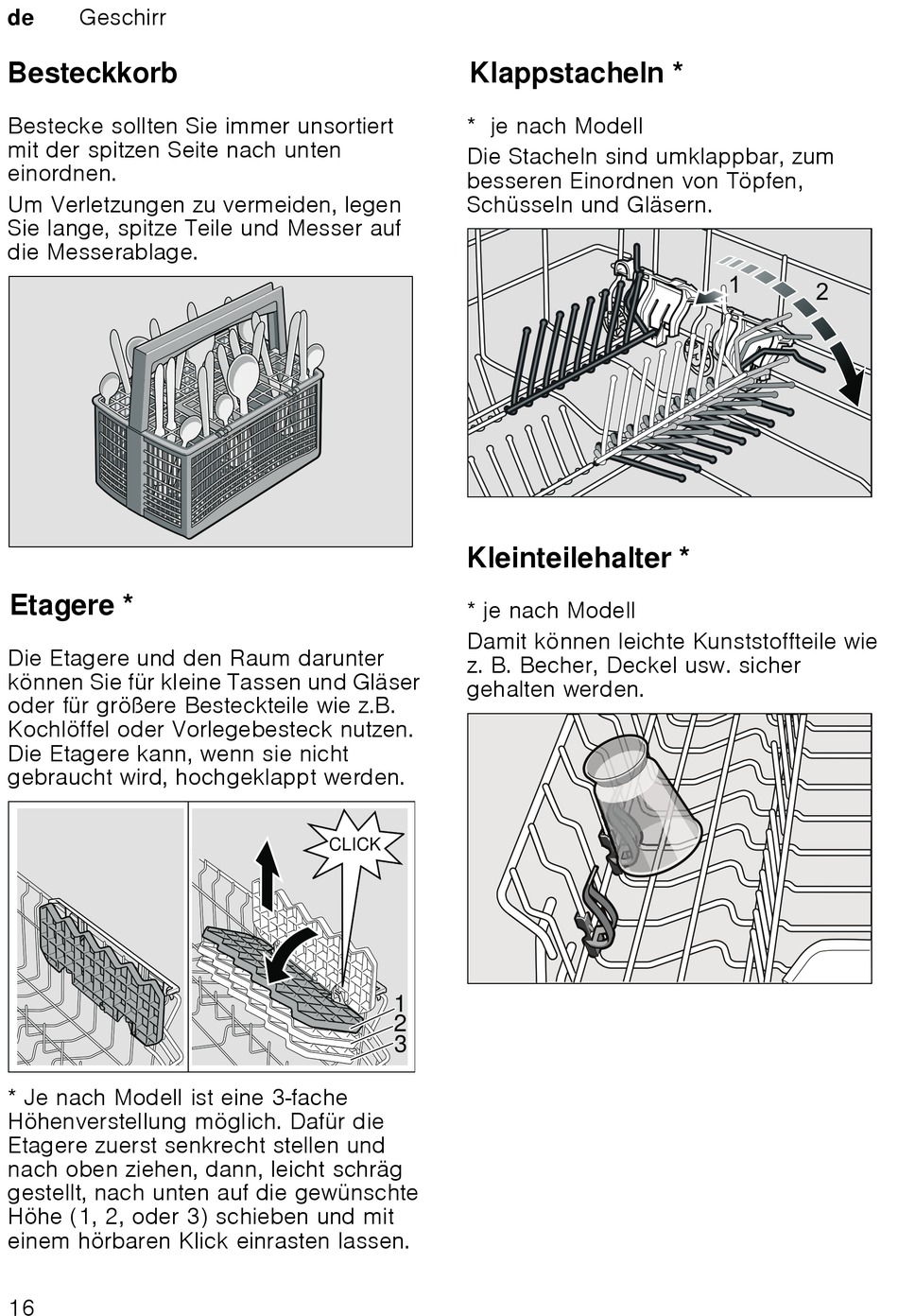 de Geschirr

Besteckkorb

Bestecke sollten Sie immer unsortiert mit der spitzen Seite nach unten einordnen.

Um Verletzungen zu vermeiden, legen Sie lange, spitze Teile und Messer auf die Messerablage.

Etagere *

Die Etagere und den Raum darunter können Sie für kleine Tassen und Gläser oder für größere Besteckteile wie z.B. Kochlöffel oder Vorlegebesteck nutzen. Die Etagere kann, wenn sie nicht gebraucht wird, hochgeklappt werden.

CLICK

1
2
3

* Je nach Modell ist eine 3-fache Höhenverstellung möglich. Dafür die Etagere zuerst senkrecht stellen und nach oben ziehen, dann, leicht schräg gestellt, nach unten auf die gewünschte Höhe (1, 2, oder 3) schieben und mit einem hörbaren Klick einrasten lassen.

Klappstacheln *

* je nach Modell

Die Stacheln sind umklappbar, zum besseren Einordnen von Töpfen, Schüsseln und Gläsern.

1
2

Kleinteilehalter *

* je nach Modell

Damit können leichte Kunststoffteile wie z. B. Becher, Deckel usw. sicher gehalten werden.

16