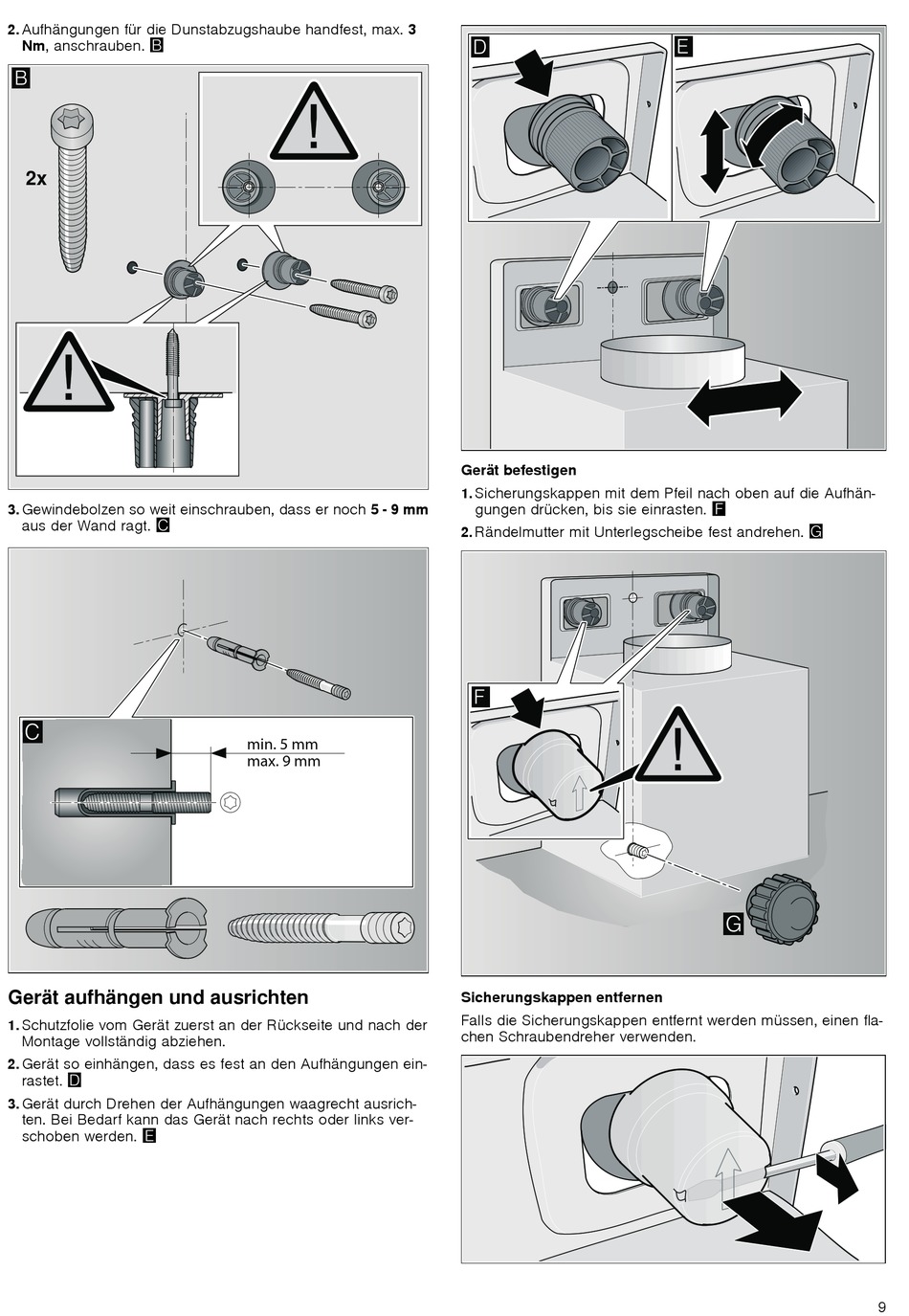 2. Aufhängungen für die Dunstabzugshaube handfest, max. 3 Nm, anschrauben. B

B

2x

3. Gewindebolzen so weit einschrauben, dass er noch 5 - 9 mm aus der Wand ragt. C

C

min. 5 mm
max. 9 mm

Gerät aufhängen und ausrichten

1. Schutzfolie vom Gerät zuerst an der Rückseite und nach der Montage vollständig abziehen.

2. Gerät so einhängen, dass es fest an den Aufhängungen einrastet. D

3. Gerät durch Drehen der Aufhängungen waagrecht ausrichten. Bei Bedarf kann das Gerät nach rechts oder links verschoben werden. E

D

E

Gerät befestigen

1. Sicherungskappen mit dem Pfeil nach oben auf die Aufhängungen drücken, bis sie einrasten. F

2. Rändelmutter mit Unterlegscheibe fest andrehen. G

F

G

Sicherungskappen entfernen

Falls die Sicherungskappen entfernt werden müssen, einen flachen Schraubendreher verwenden.

9