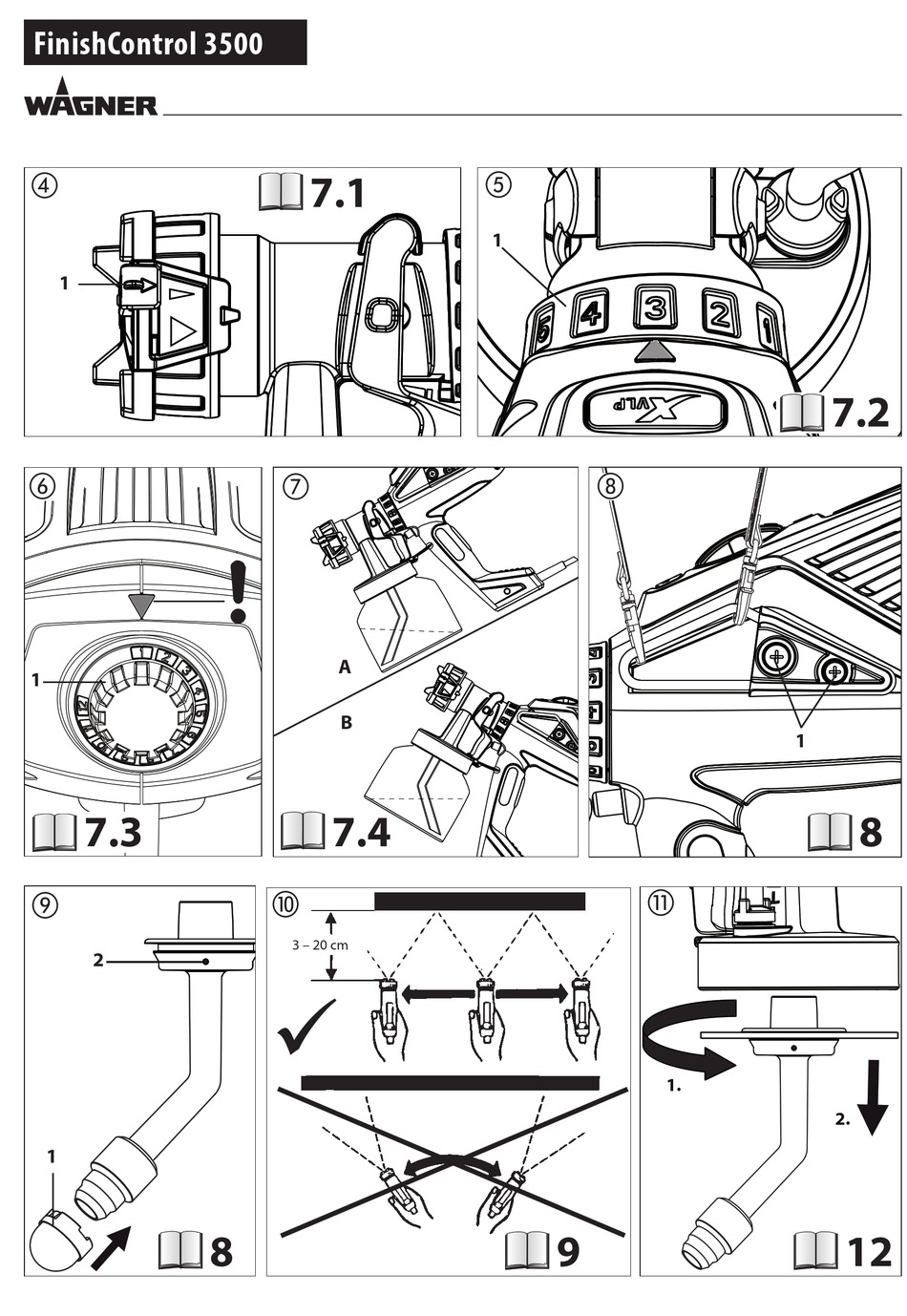 FinishControl 3500

WAGNER

④ 7.1
1

⑤
1
5 4 3 2 1
XVLP
7.2

⑥
1
7.3

⑦
A
B
7.4

⑧
1
8

⑨
2
1
8

⑩
3 – 20 cm
9

⑪
1.
2.
12